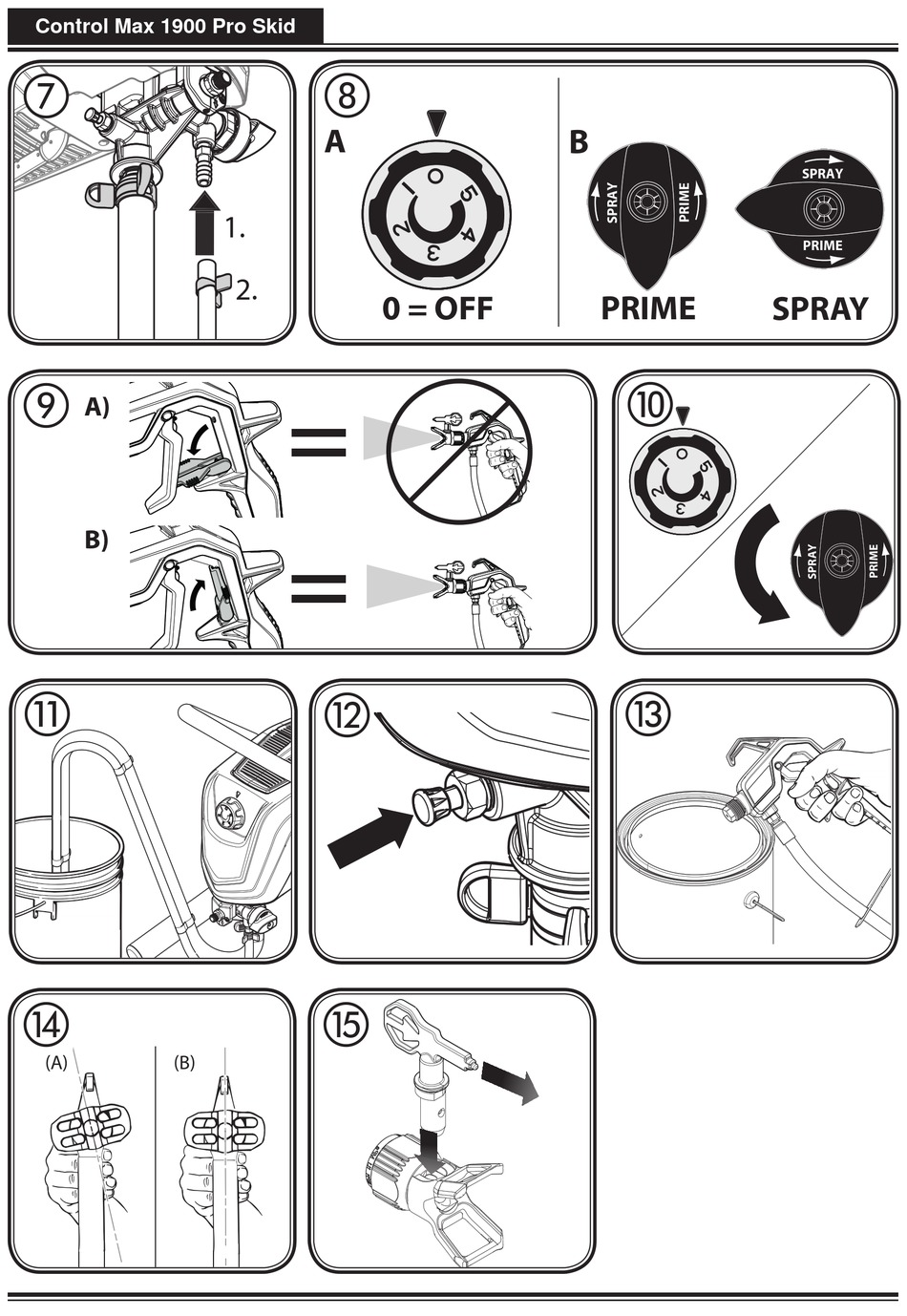 Control Max 1900 Pro Skid

7
1.
2.

8
A
0
1
2
3
4
5
0 = OFF

B
SPRAY
PRIME
PRIME
SPRAY
PRIME
SPRAY

9
A)
B)

10
0
1
2
3
4
5
SPRAY
PRIME

11

12

13

14
(A)
(B)

15