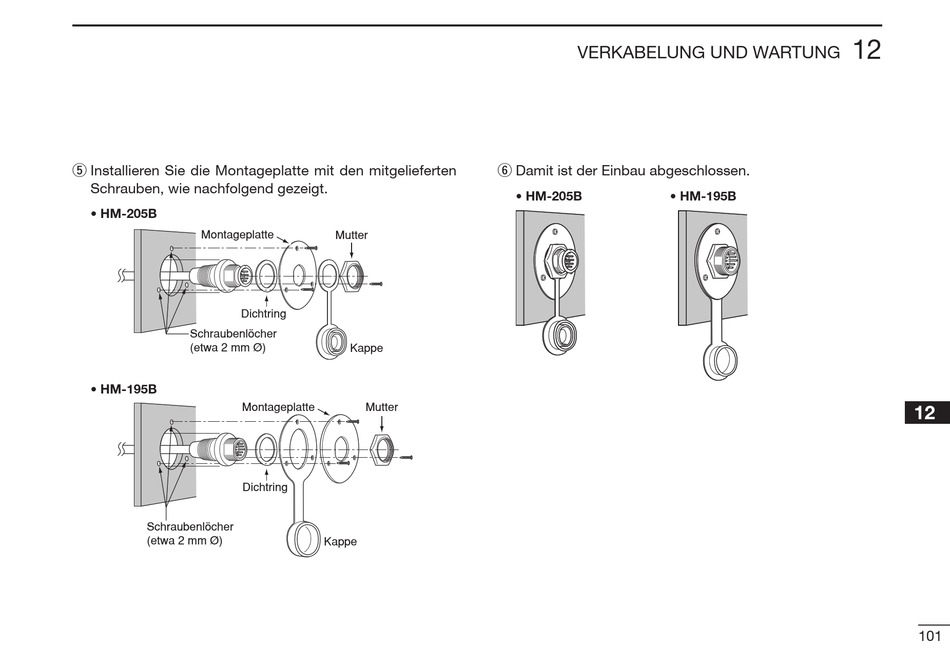 VERKABELUNG UND WARTUNG 12

⑤ Installieren Sie die Montageplatte mit den mitgelieferten Schrauben, wie nachfolgend gezeigt.

• HM-205B

Montageplatte

Mutter

Dichtring

Schraubenlöcher (etwa 2 mm Ø)

Kappe

• HM-195B

Montageplatte

Mutter

Dichtring

Schraubenlöcher (etwa 2 mm Ø)

Kappe

⑥ Damit ist der Einbau abgeschlossen.

• HM-205B

• HM-195B

12

101