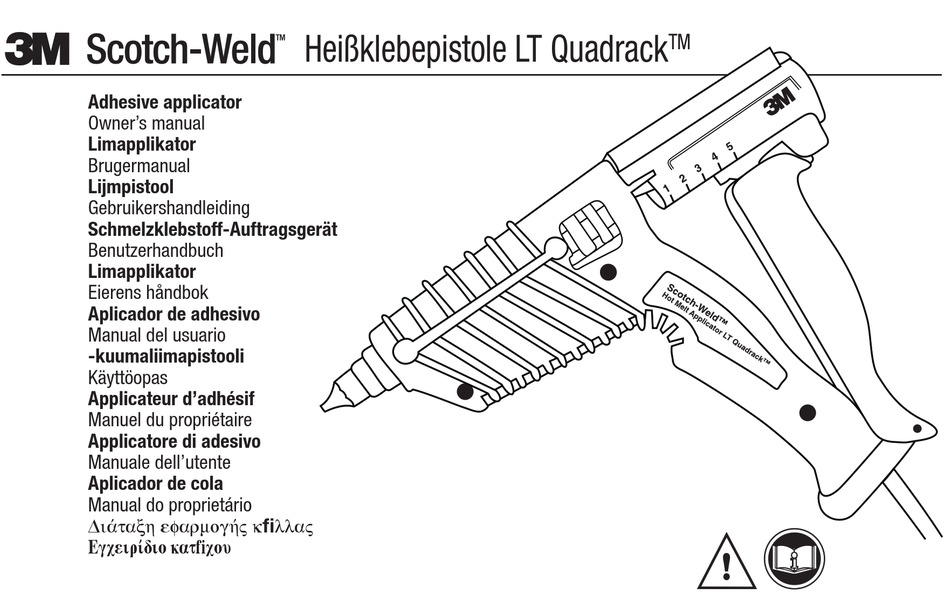 3M Scotch-Weld™ Heißklebepistole LT Quadrack™

Adhesive applicator
Owner's manual
Limapplikator
Brugermanual
Lijmpistool
Gebruikershandleiding
Schmelzklebstoff-Auftragsgerät
Benutzerhandbuch
Limapplikator
Eierens håndbok
Aplicador de adhesivo
Manual del usuario
-kuumaliimapistooli
Käyttöopas
Applicateur d'adhésif
Manuel du propriétaire
Applicatore di adesivo
Manuale dell'utente
Aplicador de cola
Manual do proprietário
Διάταξη εφαρμογής κfiλλας
Εγχειρίδιο κατfiχου

3M
1 2 3 4 5
Scotch-Weld™
Hot Melt Applicator LT Quadrack™