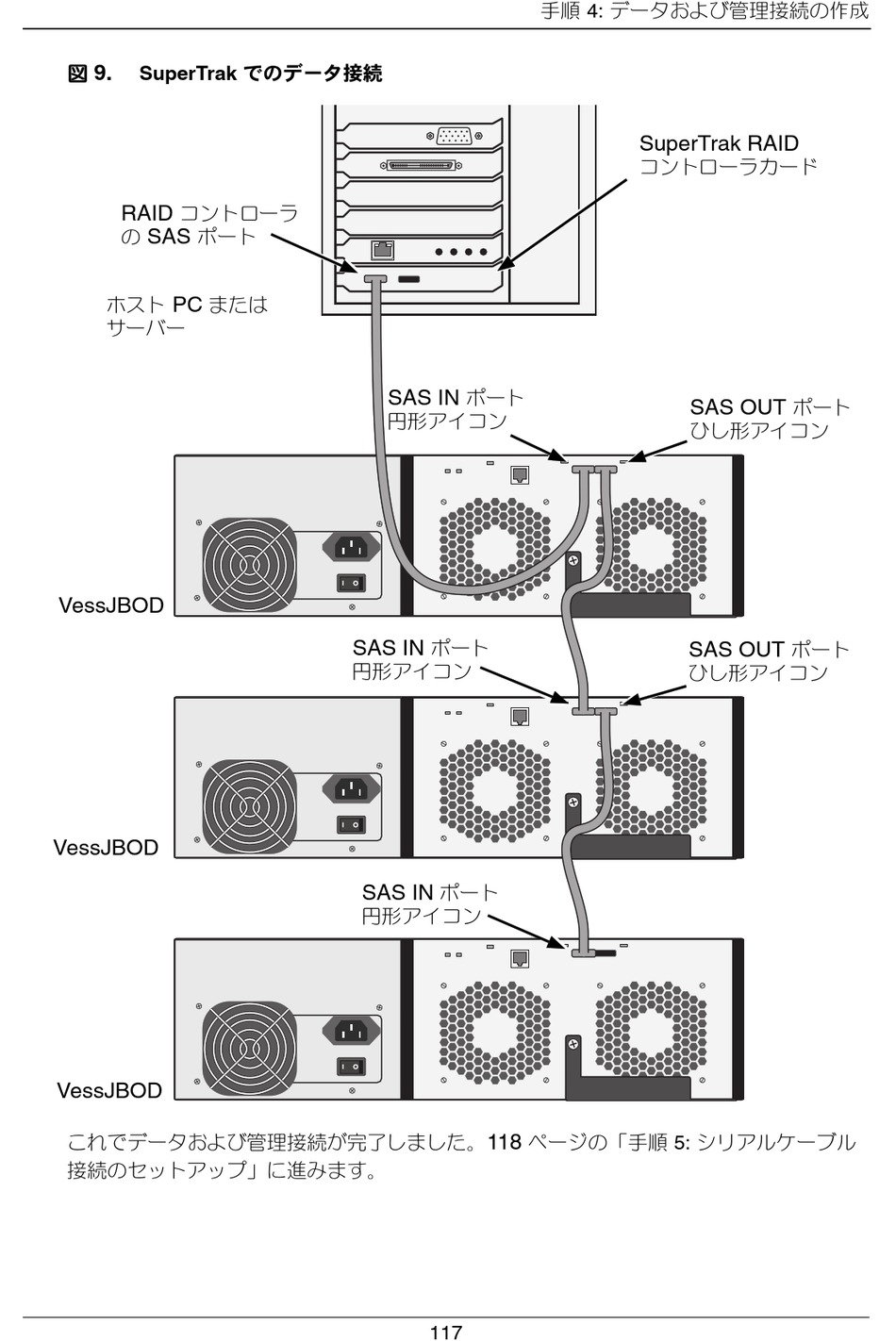 手順 4: データおよび管理接続の作成

図 9. SuperTrak でのデータ接続

SuperTrak RAID コントローラカード

RAID コントローラの SAS ポート

ホスト PC またはサーバー

SAS IN ポート 円形アイコン

SAS OUT ポート ひし形アイコン

VessJBOD

SAS IN ポート 円形アイコン

SAS OUT ポート ひし形アイコン

VessJBOD

SAS IN ポート 円形アイコン

VessJBOD

これでデータおよび管理接続が完了しました。118 ページの「手順 5: シリアルケーブル接続のセットアップ」に進みます。

117