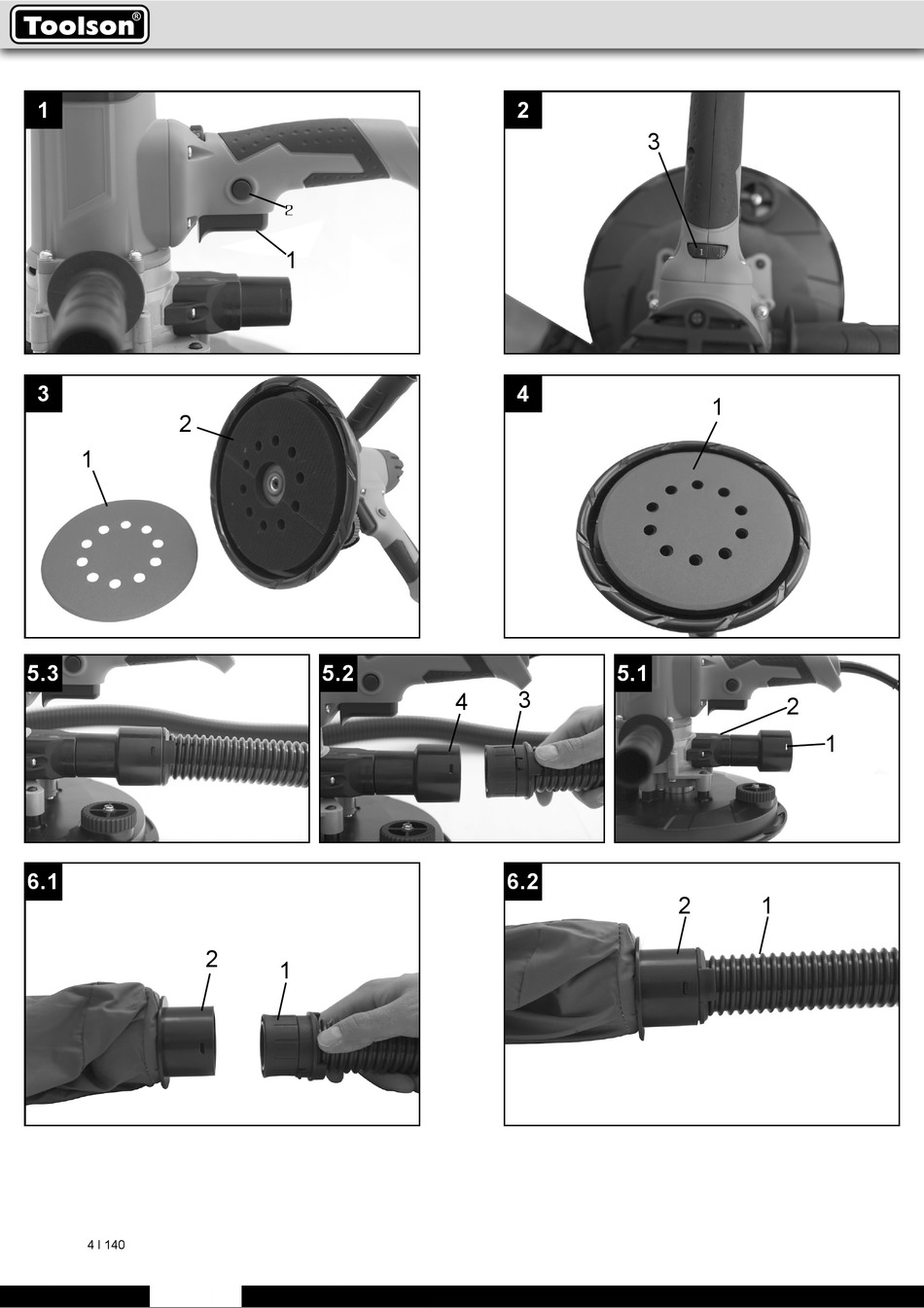 Toolson®

1
2
1

2
3

3
2
1

4
1

5.3

5.2
4
3

5.1
2
1

6.1
2
1

6.2
2
1

4 I 140