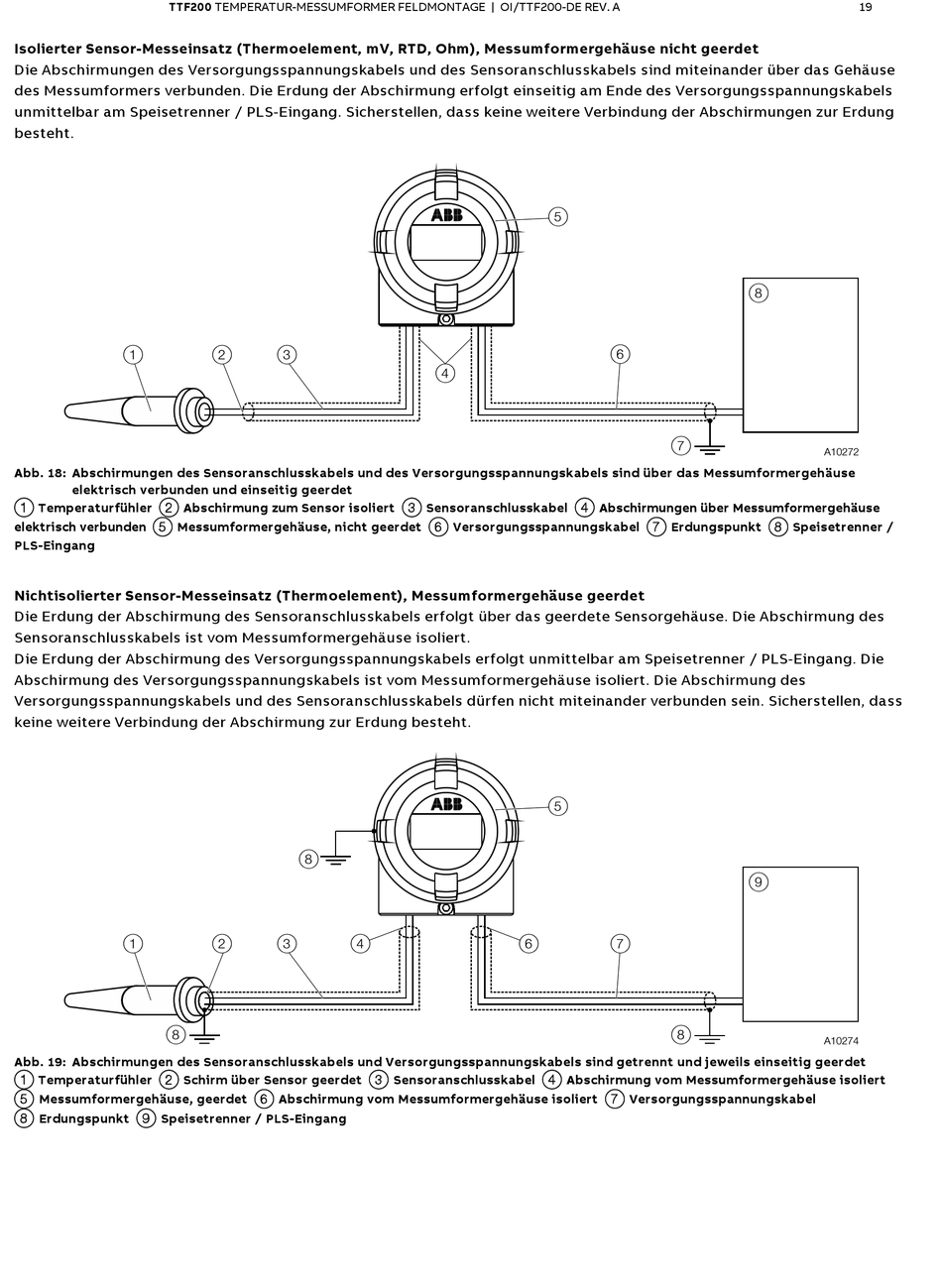 TTF200 TEMPERATUR-MESSUMFORMER FELDMONTAGE | OI/TTF200-DE REV. A 19

Isolierter Sensor-Messeinsatz (Thermoelement, mV, RTD, Ohm), Messumformergehäuse nicht geerdet
Die Abschirmungen des Versorgungsspannungskabels und des Sensoranschlusskabels sind miteinander über das Gehäuse des Messumformers verbunden. Die Erdung der Abschirmung erfolgt einseitig am Ende des Versorgungsspannungskabels unmittelbar am Speisetrenner / PLS-Eingang. Sicherstellen, dass keine weitere Verbindung der Abschirmungen zur Erdung besteht.

ABB
5
8
1
2
3
4
6
7
A10272

Abb. 18: Abschirmungen des Sensoranschlusskabels und des Versorgungsspannungskabels sind über das Messumformergehäuse elektrisch verbunden und einseitig geerdet
1 Temperaturfühler 2 Abschirmung zum Sensor isoliert 3 Sensoranschlusskabel 4 Abschirmungen über Messumformergehäuse elektrisch verbunden 5 Messumformergehäuse, nicht geerdet 6 Versorgungsspannungskabel 7 Erdungspunkt 8 Speisetrenner / PLS-Eingang

Nichtisolierter Sensor-Messeinsatz (Thermoelement), Messumformergehäuse geerdet
Die Erdung der Abschirmung des Sensoranschlusskabels erfolgt über das geerdete Sensorgehäuse. Die Abschirmung des Sensoranschlusskabels ist vom Messumformergehäuse isoliert.
Die Erdung der Abschirmung des Versorgungsspannungskabels erfolgt unmittelbar am Speisetrenner / PLS-Eingang. Die Abschirmung des Versorgungsspannungskabels ist vom Messumformergehäuse isoliert. Die Abschirmung des Versorgungsspannungskabels und des Sensoranschlusskabels dürfen nicht miteinander verbunden sein. Sicherstellen, dass keine weitere Verbindung der Abschirmung zur Erdung besteht.

ABB
5
8
9
1
2
3
4
6
7
8
8
A10274

Abb. 19: Abschirmungen des Sensoranschlusskabels und Versorgungsspannungskabels sind getrennt und jeweils einseitig geerdet
1 Temperaturfühler 2 Schirm über Sensor geerdet 3 Sensoranschlusskabel 4 Abschirmung vom Messumformergehäuse isoliert 5 Messumformergehäuse, geerdet 6 Abschirmung vom Messumformergehäuse isoliert 7 Versorgungsspannungskabel 8 Erdungspunkt 9 Speisetrenner / PLS-Eingang