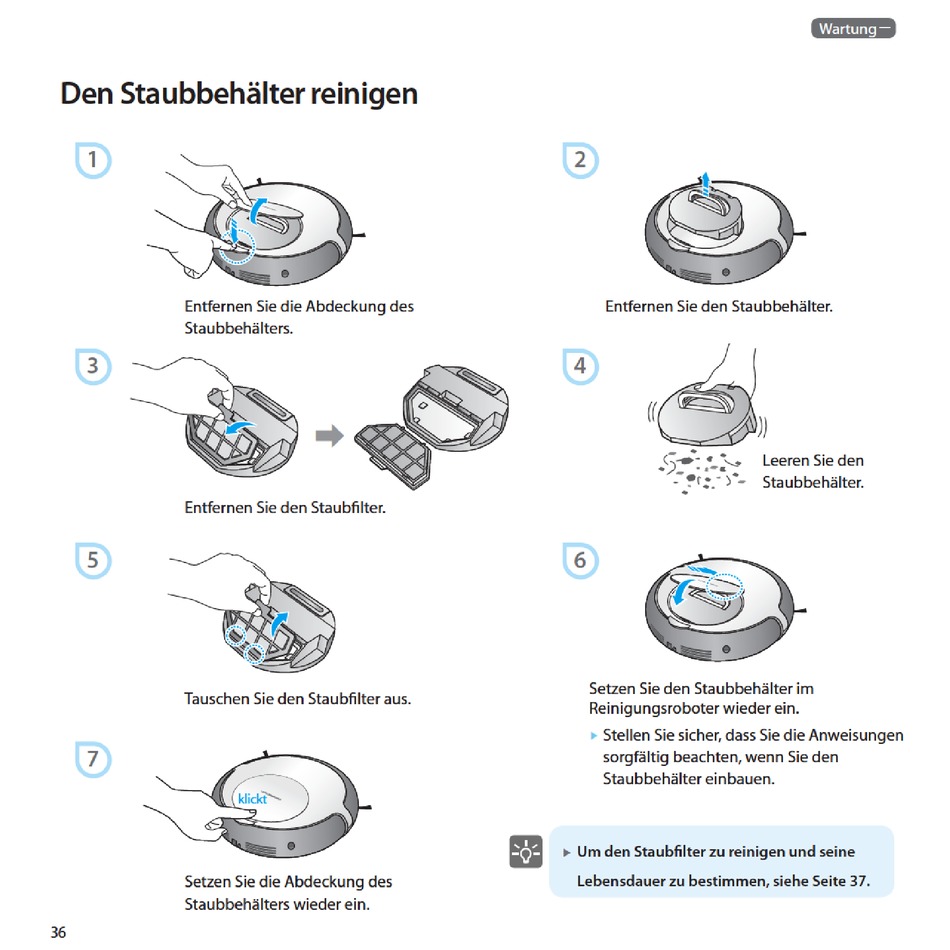 Wartung

Den Staubbehälter reinigen

1
Entfernen Sie die Abdeckung des Staubbehälters.

2
Entfernen Sie den Staubbehälter.

3
Entfernen Sie den Staubfilter.

4
Leeren Sie den Staubbehälter.

5
Tauschen Sie den Staubfilter aus.

6
Setzen Sie den Staubbehälter im Reinigungsroboter wieder ein.
▸ Stellen Sie sicher, dass Sie die Anweisungen sorgfältig beachten, wenn Sie den Staubbehälter einbauen.

7
klickt
Setzen Sie die Abdeckung des Staubbehälters wieder ein.

▸ Um den Staubfilter zu reinigen und seine Lebensdauer zu bestimmen, siehe Seite 37.

36