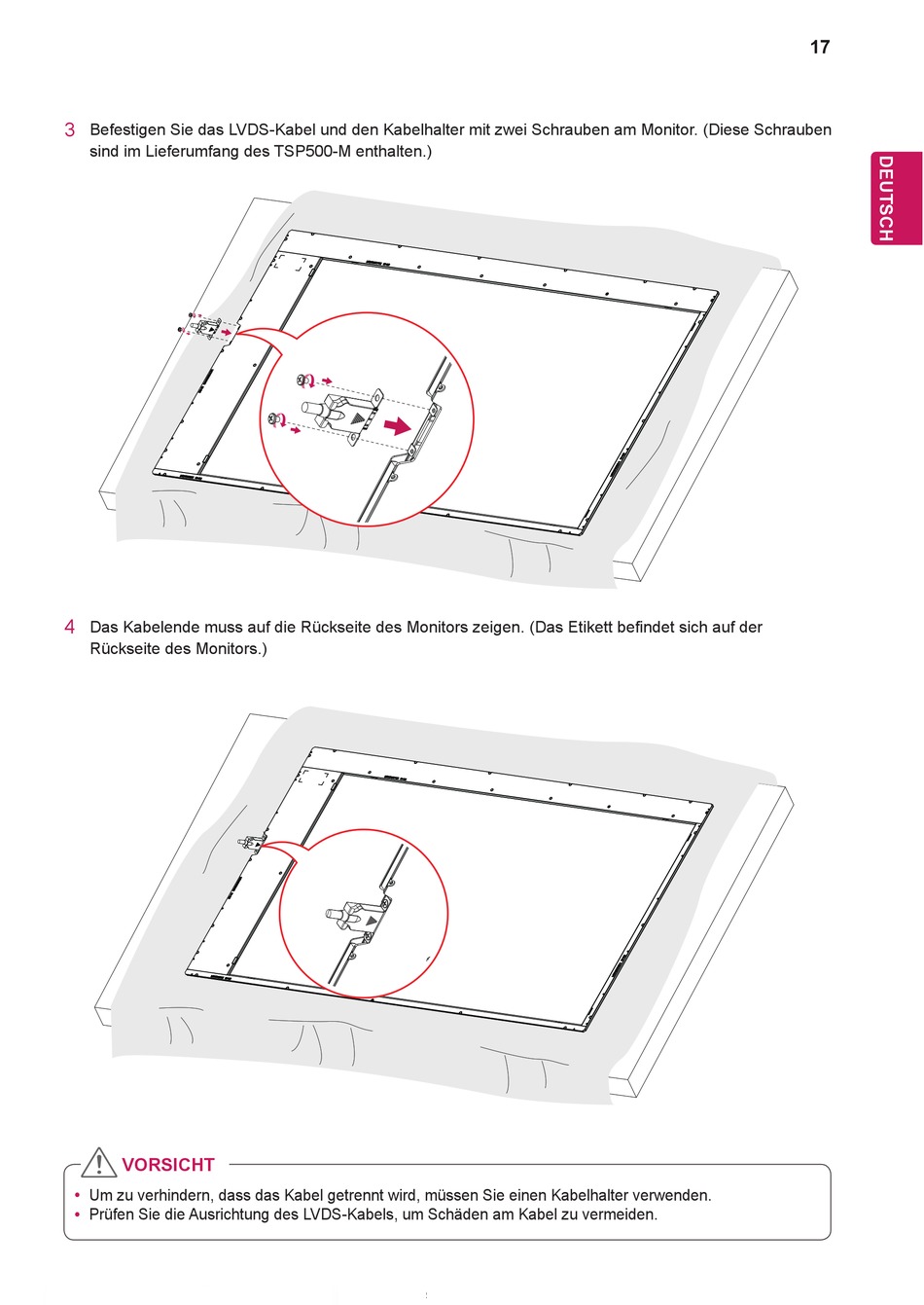 17

DEUTSCH

3 Befestigen Sie das LVDS-Kabel und den Kabelhalter mit zwei Schrauben am Monitor. (Diese Schrauben sind im Lieferumfang des TSP500-M enthalten.)

4 Das Kabelende muss auf die Rückseite des Monitors zeigen. (Das Etikett befindet sich auf der Rückseite des Monitors.)

VORSICHT

• Um zu verhindern, dass das Kabel getrennt wird, müssen Sie einen Kabelhalter verwenden.
• Prüfen Sie die Ausrichtung des LVDS-Kabels, um Schäden am Kabel zu vermeiden.