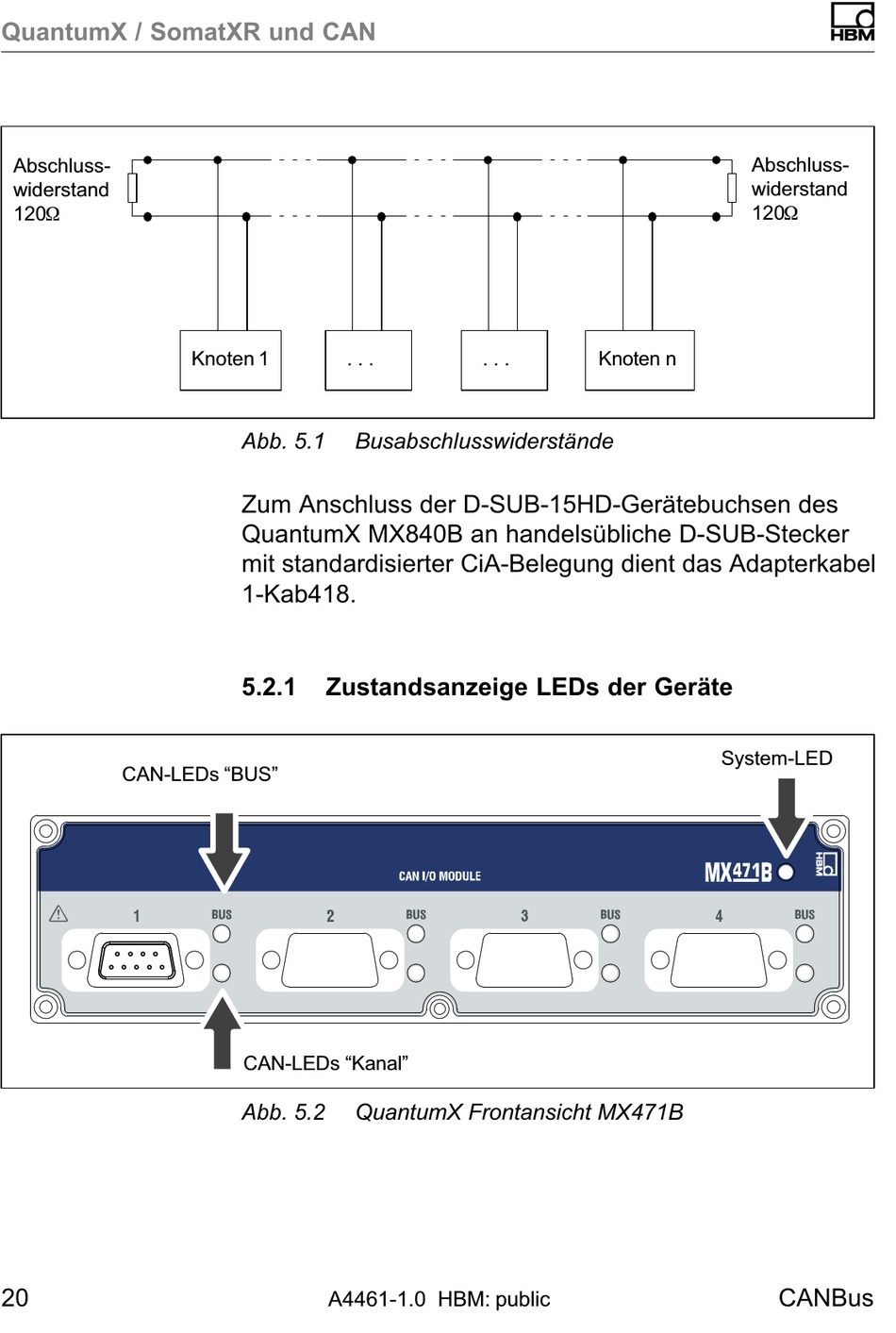 QuantumX / SomatXR und CAN

HBM

Abschlusswiderstand 120Ω

Abschlusswiderstand 120Ω

Knoten 1

. . .

. . .

Knoten n

Abb. 5.1 Busabschlusswiderstände

Zum Anschluss der D-SUB-15HD-Gerätebuchsen des QuantumX MX840B an handelsübliche D-SUB-Stecker mit standardisierter CiA-Belegung dient das Adapterkabel 1-Kab418.

5.2.1 Zustandsanzeige LEDs der Geräte

CAN-LEDs “BUS”

System-LED

CAN I/O MODULE

MX471B

HBM

1

BUS

2

BUS

3

BUS

4

BUS

CAN-LEDs “Kanal”

Abb. 5.2 QuantumX Frontansicht MX471B

20

A4461-1.0 HBM: public

CANBus