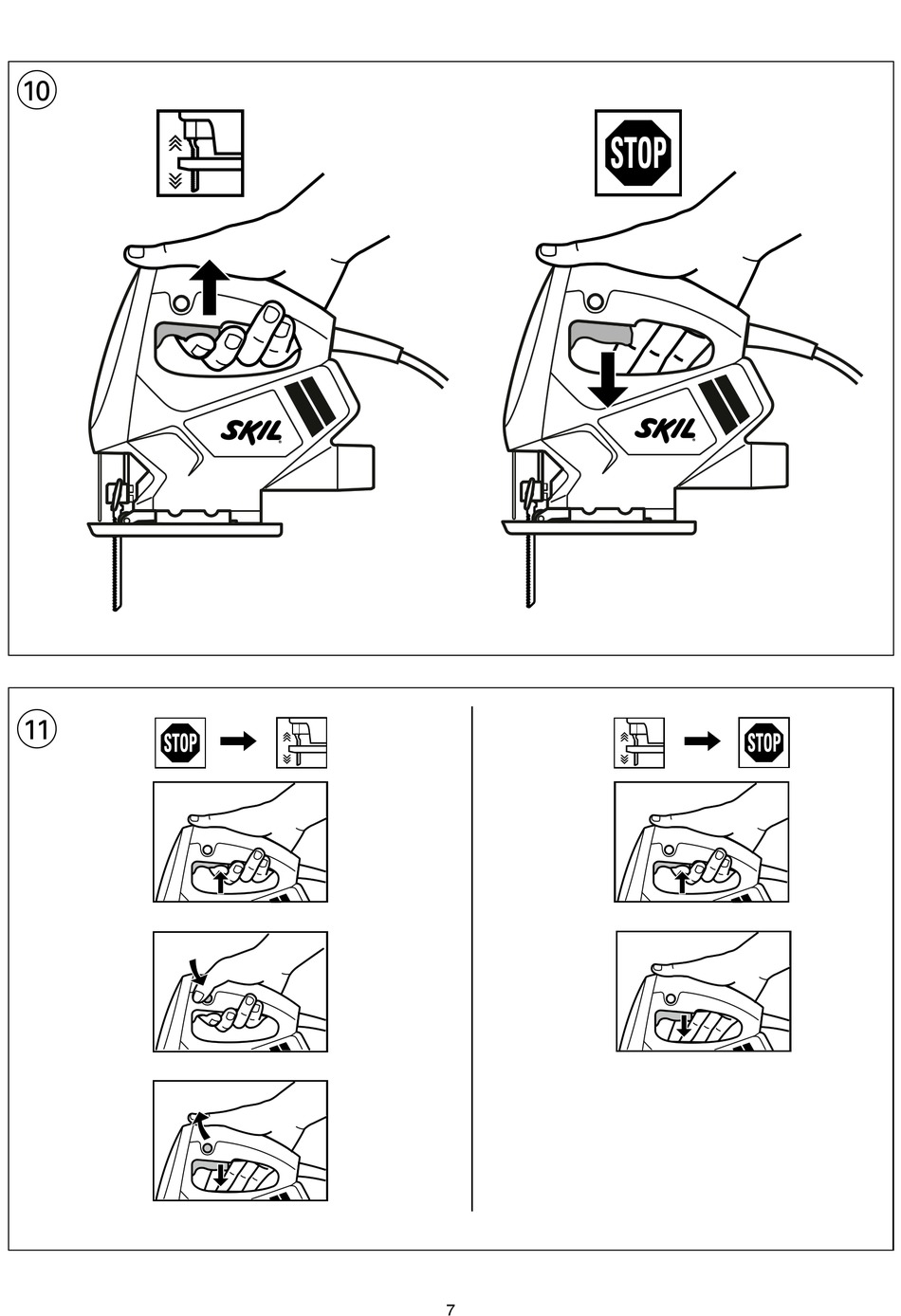 10

STOP

SKIL

SKIL

11

STOP

STOP

7