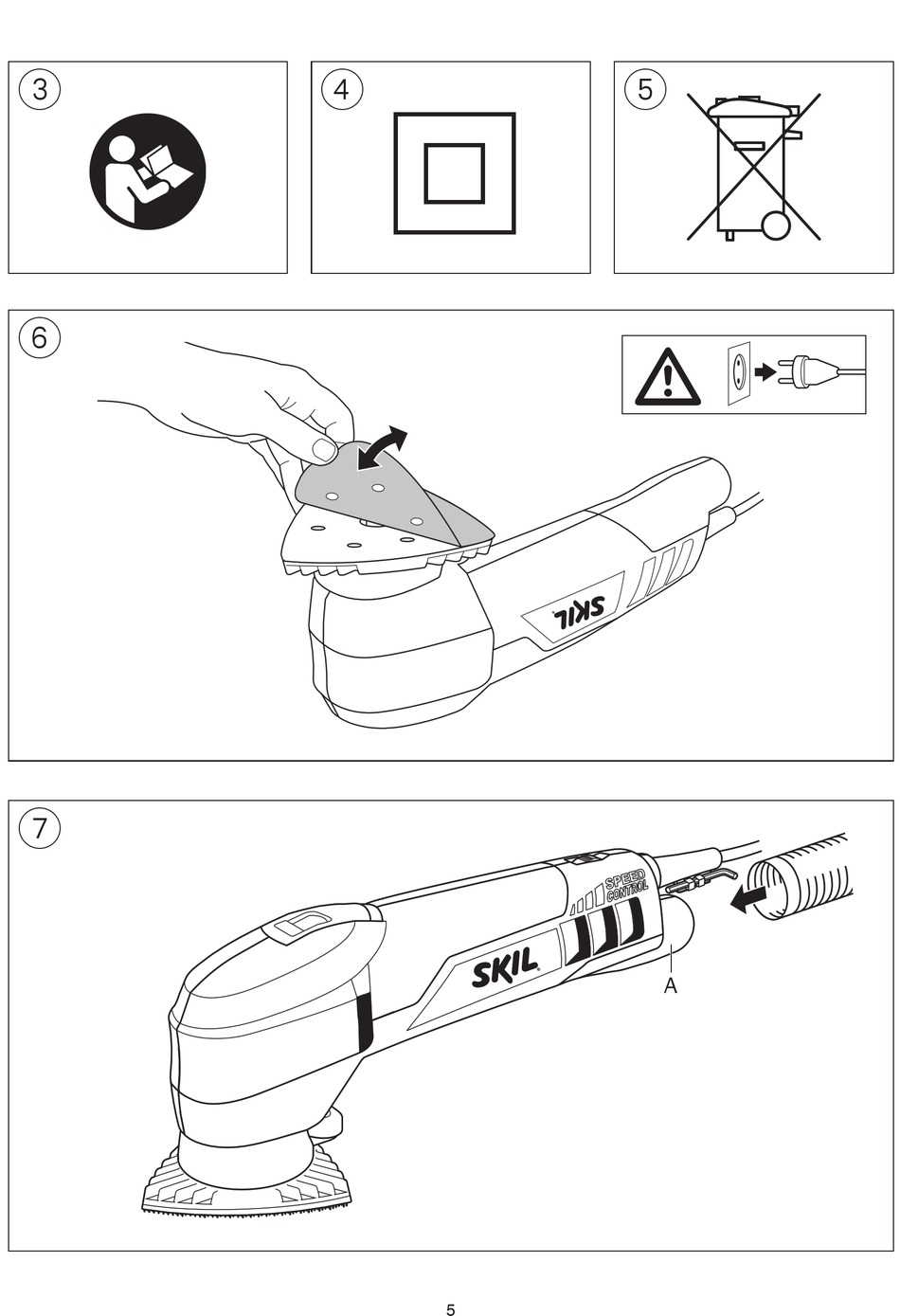 3

4

5

6

SKIL

7

SPEED CONTROL

SKIL

A

5