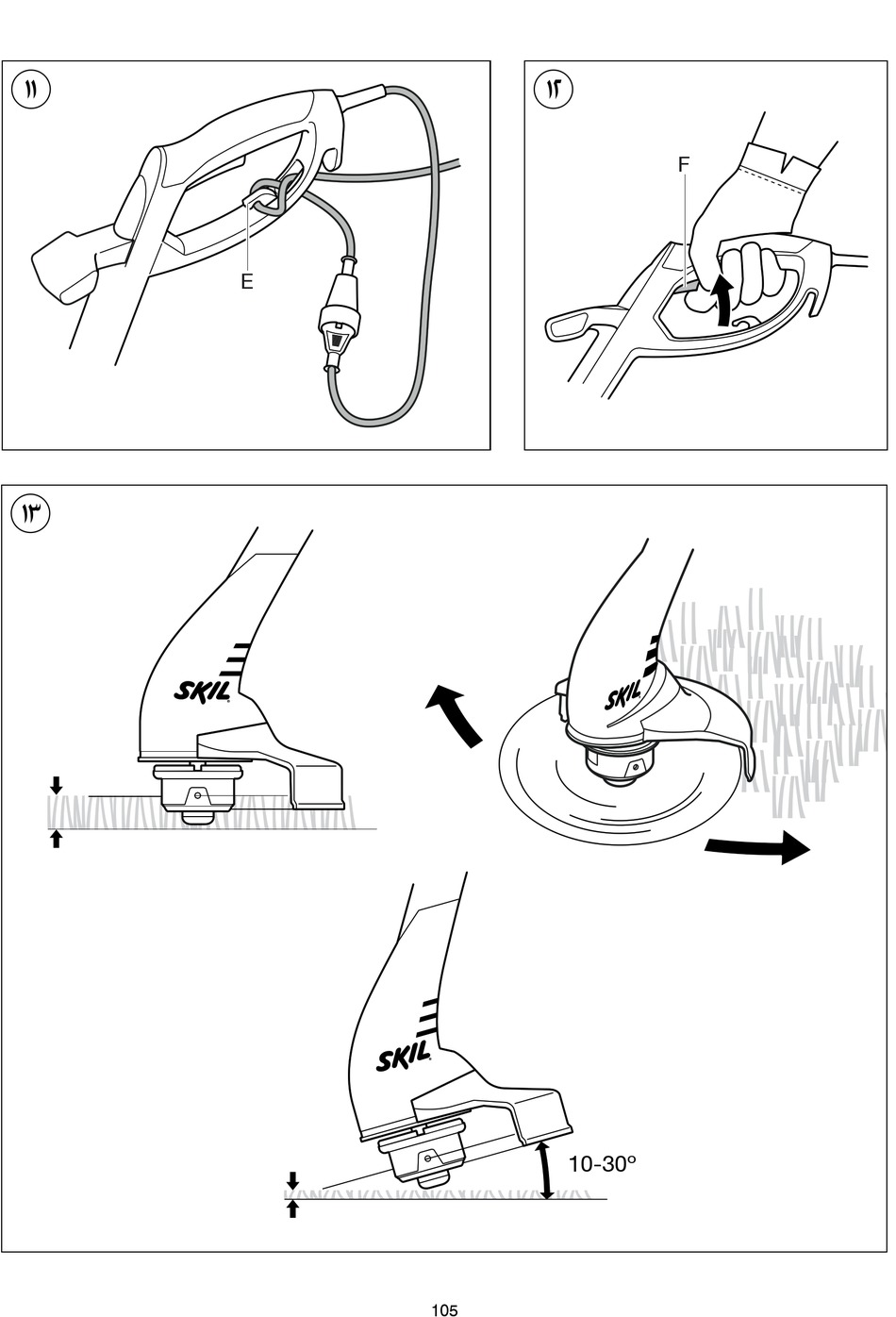 ۱۱

E

۱۲

F

۱۳

SKIL

SKIL

SKIL

10-30°

105