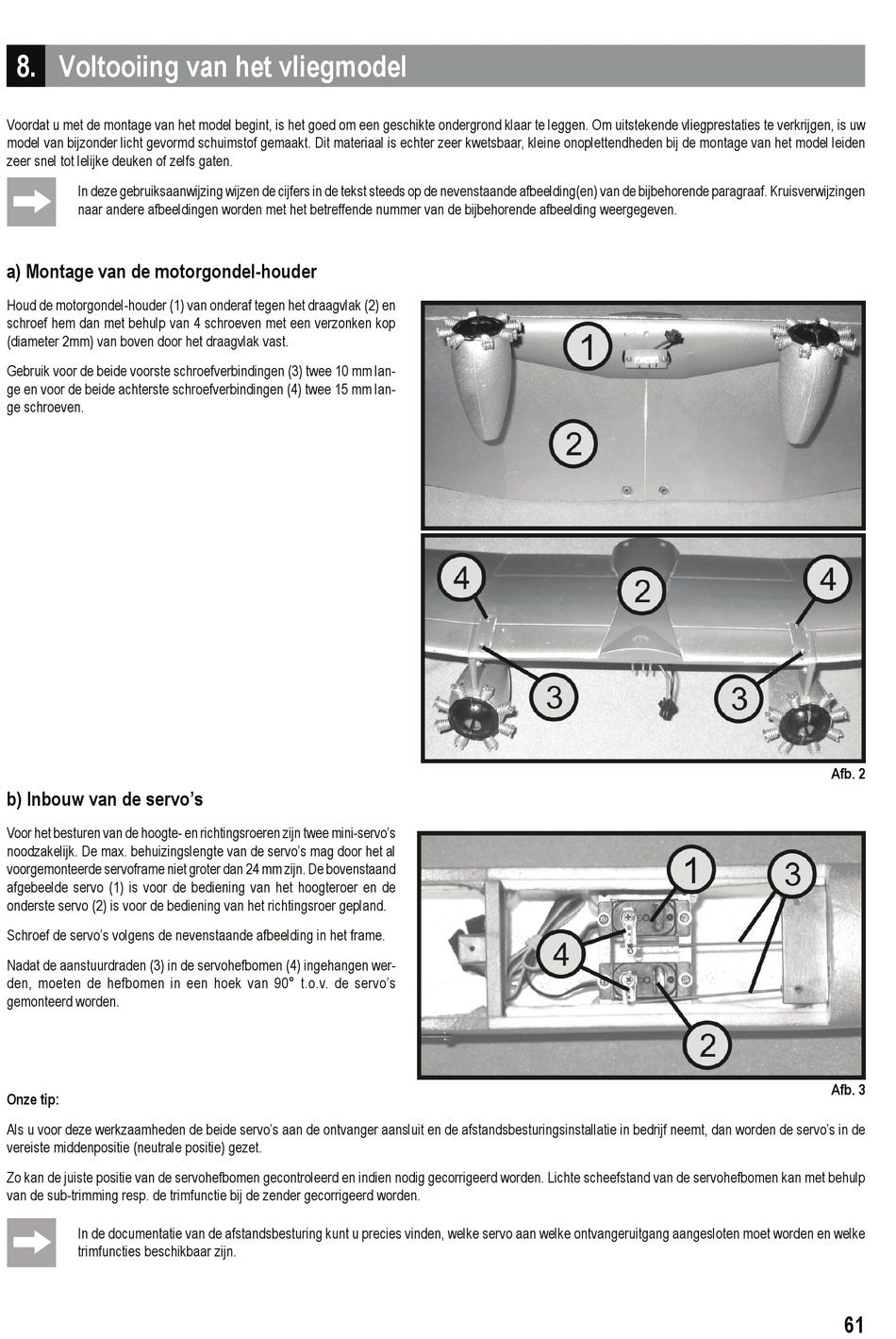 8. Voltooiing van het vliegmodel

Voordat u met de montage van het model begint, is het goed om een geschikte ondergrond klaar te leggen. Om uitstekende vliegprestaties te verkrijgen, is uw model van bijzonder licht gevormd schuimstof gemaakt. Dit materiaal is echter zeer kwetsbaar, kleine onoplettendheden bij de montage van het model leiden zeer snel tot lelijke deuken of zelfs gaten.

In deze gebruiksaanwijzing wijzen de cijfers in de tekst steeds op de nevenstaande afbeelding(en) van de bijbehorende paragraaf. Kruisverwijzingen naar andere afbeeldingen worden met het betreffende nummer van de bijbehorende afbeelding weergegeven.

a) Montage van de motorgondel-houder

Houd de motorgondel-houder (1) van onderaf tegen het draagvlak (2) en schroef hem dan met behulp van 4 schroeven met een verzonken kop (diameter 2mm) van boven door het draagvlak vast.

Gebruik voor de beide voorste schroefverbindingen (3) twee 10 mm lange en voor de beide achterste schroefverbindingen (4) twee 15 mm lange schroeven.

1
2
4
2
4
3
3
Afb. 2

b) Inbouw van de servo's

Voor het besturen van de hoogte- en richtingsroeren zijn twee mini-servo's noodzakelijk. De max. behuizingslengte van de servo's mag door het al voorgemonteerde servoframe niet groter dan 24 mm zijn. De bovenstaand afgebeelde servo (1) is voor de bediening van het hoogteroer en de onderste servo (2) is voor de bediening van het richtingsroer gepland.

Schroef de servo's volgens de nevenstaande afbeelding in het frame.

Nadat de aanstuurdraden (3) in de servohefbomen (4) ingehangen werden, moeten de hefbomen in een hoek van 90° t.o.v. de servo's gemonteerd worden.

1
3
4
2
Afb. 3

Onze tip:

Als u voor deze werkzaamheden de beide servo's aan de ontvanger aansluit en de afstandsbesturingsinstallatie in bedrijf neemt, dan worden de servo's in de vereiste middenpositie (neutrale positie) gezet.

Zo kan de juiste positie van de servohefbomen gecontroleerd en indien nodig gecorrigeerd worden. Lichte scheefstand van de servohefbomen kan met behulp van de sub-trimming resp. de trimfunctie bij de zender gecorrigeerd worden.

In de documentatie van de afstandsbesturing kunt u precies vinden, welke servo aan welke ontvangeruitgang aangesloten moet worden en welke trimfuncties beschikbaar zijn.

61