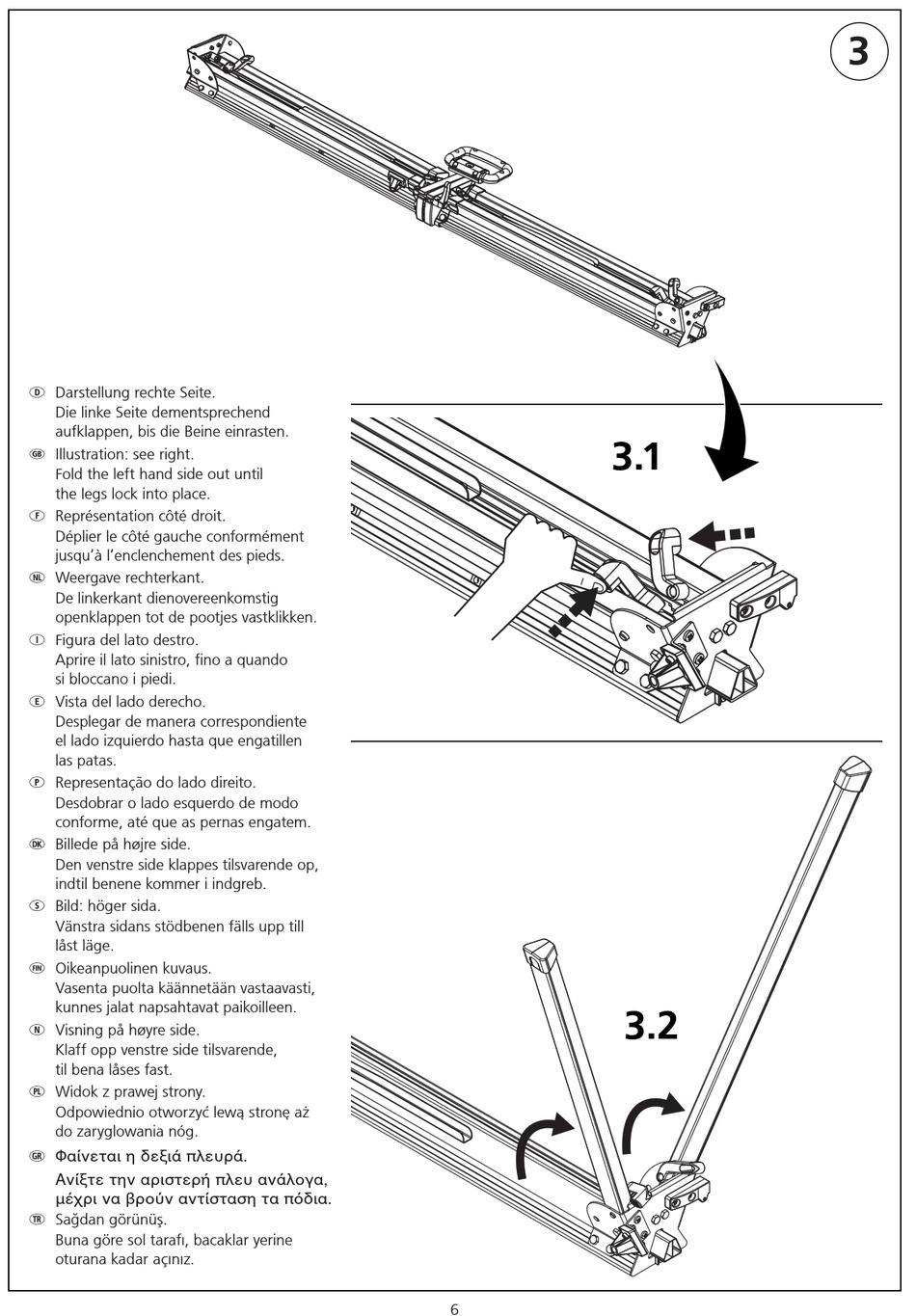 3

D Darstellung rechte Seite.
Die linke Seite dementsprechend aufklappen, bis die Beine einrasten.

GB Illustration: see right.
Fold the left hand side out until the legs lock into place.

F Représentation côté droit.
Déplier le côté gauche conformément jusqu'à l'enclenchement des pieds.

NL Weergave rechterkant.
De linkerkant dienovereenkomstig openklappen tot de pootjes vastklikken.

I Figura del lato destro.
Aprire il lato sinistro, fino a quando si bloccano i piedi.

E Vista del lado derecho.
Desplegar de manera correspondiente el lado izquierdo hasta que engatillen las patas.

P Representação do lado direito.
Desdobrar o lado esquerdo de modo conforme, até que as pernas engatem.

DK Billede på højre side.
Den venstre side klappes tilsvarende op, indtil benene kommer i indgreb.

S Bild: höger sida.
Vänstra sidans stödbenen fälls upp till låst läge.

FIN Oikeanpuolinen kuvaus.
Vasenta puolta käännetään vastaavasti, kunnes jalat napsahtavat paikoilleen.

N Visning på høyre side.
Klaff opp venstre side tilsvarende, til bena låses fast.

PL Widok z prawej strony.
Odpowiednio otworzyć lewą stronę aż do zaryglowania nóg.

GR Φαίνεται η δεξιά πλευρά.
Ανίξτε την αριστερή πλευ ανάλογα, μέχρι να βρούν αντίσταση τα πόδια.

TR Sağdan görünüş.
Buna göre sol tarafı, bacaklar yerine oturana kadar açınız.

3.1

3.2

6