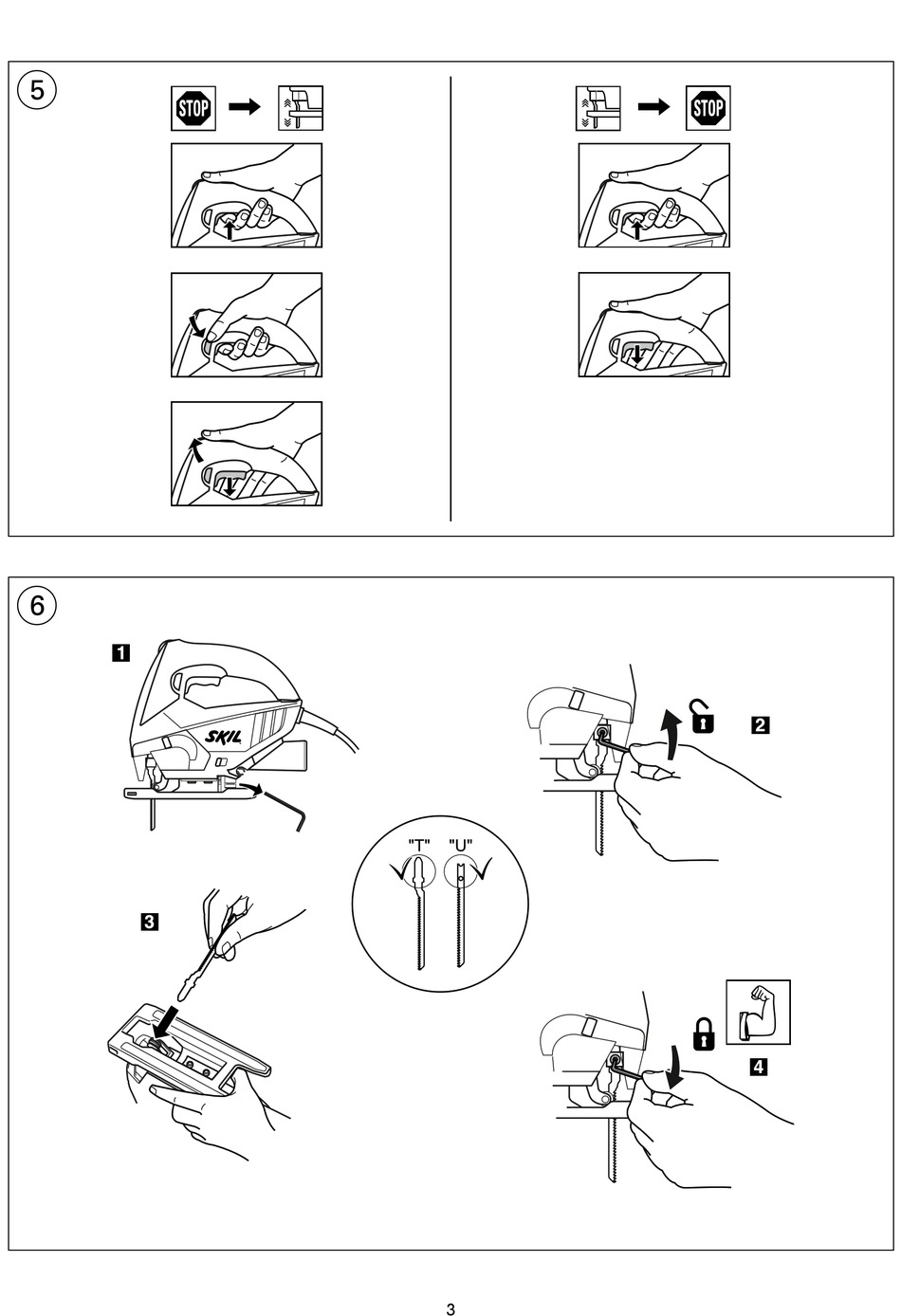 5

STOP

STOP

6

1

SKIL

2

"T" "U"

3

4

3