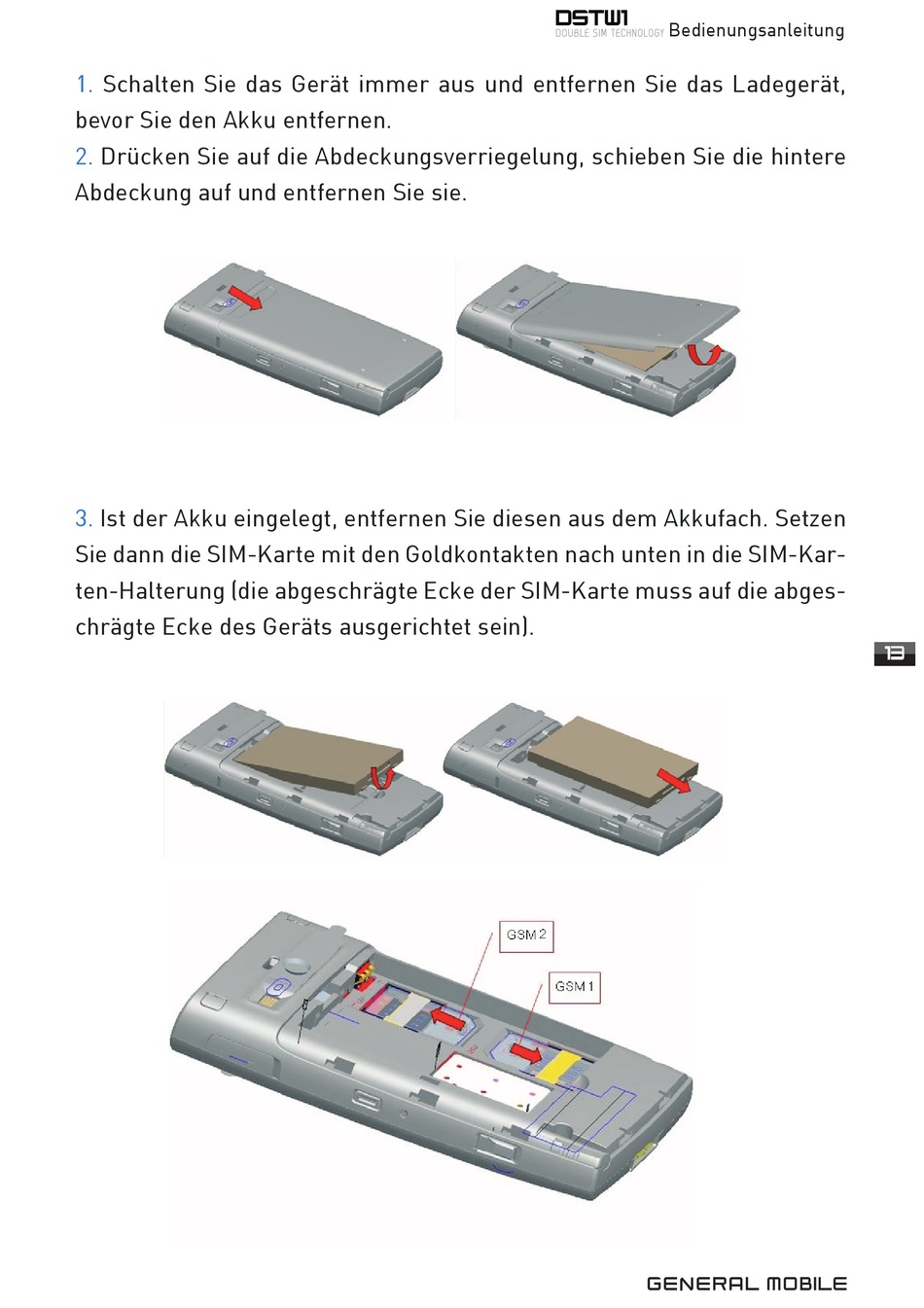 DSTW1
DOUBLE SIM TECHNOLOGY Bedienungsanleitung

1. Schalten Sie das Gerät immer aus und entfernen Sie das Ladegerät, bevor Sie den Akku entfernen.
2. Drücken Sie auf die Abdeckungsverriegelung, schieben Sie die hintere Abdeckung auf und entfernen Sie sie.

3. Ist der Akku eingelegt, entfernen Sie diesen aus dem Akkufach. Setzen Sie dann die SIM-Karte mit den Goldkontakten nach unten in die SIM-Karten-Halterung (die abgeschrägte Ecke der SIM-Karte muss auf die abgeschrägte Ecke des Geräts ausgerichtet sein).

13

GSM 2

GSM 1

GENERAL MOBILE