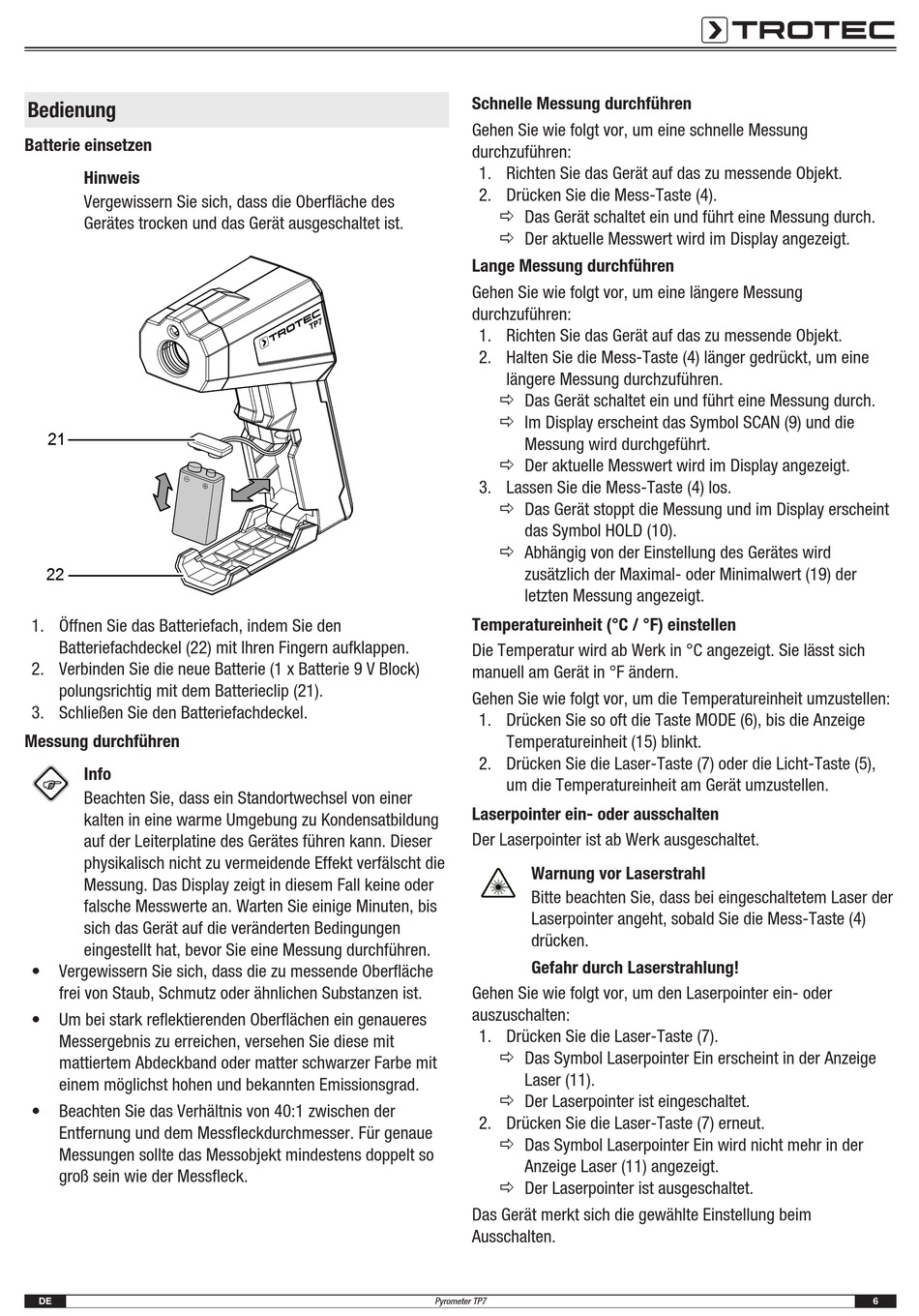 TROTEC

Bedienung

Batterie einsetzen

Hinweis
Vergewissern Sie sich, dass die Oberfläche des Gerätes trocken und das Gerät ausgeschaltet ist.

TROTEC TP7

21

22

1. Öffnen Sie das Batteriefach, indem Sie den Batteriefachdeckel (22) mit Ihren Fingern aufklappen.
2. Verbinden Sie die neue Batterie (1 x Batterie 9 V Block) polungsrichtig mit dem Batterieclip (21).
3. Schließen Sie den Batteriefachdeckel.

Messung durchführen

Info
Beachten Sie, dass ein Standortwechsel von einer kalten in eine warme Umgebung zu Kondensatbildung auf der Leiterplatine des Gerätes führen kann. Dieser physikalisch nicht zu vermeidende Effekt verfälscht die Messung. Das Display zeigt in diesem Fall keine oder falsche Messwerte an. Warten Sie einige Minuten, bis sich das Gerät auf die veränderten Bedingungen eingestellt hat, bevor Sie eine Messung durchführen.

• Vergewissern Sie sich, dass die zu messende Oberfläche frei von Staub, Schmutz oder ähnlichen Substanzen ist.
• Um bei stark reflektierenden Oberflächen ein genaueres Messergebnis zu erreichen, versehen Sie diese mit mattiertem Abdeckband oder matter schwarzer Farbe mit einem möglichst hohen und bekannten Emissionsgrad.
• Beachten Sie das Verhältnis von 40:1 zwischen der Entfernung und dem Messfleckdurchmesser. Für genaue Messungen sollte das Messobjekt mindestens doppelt so groß sein wie der Messfleck.

Schnelle Messung durchführen
Gehen Sie wie folgt vor, um eine schnelle Messung durchzuführen:
1. Richten Sie das Gerät auf das zu messende Objekt.
2. Drücken Sie die Mess-Taste (4).
⇨ Das Gerät schaltet ein und führt eine Messung durch.
⇨ Der aktuelle Messwert wird im Display angezeigt.

Lange Messung durchführen
Gehen Sie wie folgt vor, um eine längere Messung durchzuführen:
1. Richten Sie das Gerät auf das zu messende Objekt.
2. Halten Sie die Mess-Taste (4) länger gedrückt, um eine längere Messung durchzuführen.
⇨ Das Gerät schaltet ein und führt eine Messung durch.
⇨ Im Display erscheint das Symbol SCAN (9) und die Messung wird durchgeführt.
⇨ Der aktuelle Messwert wird im Display angezeigt.
3. Lassen Sie die Mess-Taste (4) los.
⇨ Das Gerät stoppt die Messung und im Display erscheint das Symbol HOLD (10).
⇨ Abhängig von der Einstellung des Gerätes wird zusätzlich der Maximal- oder Minimalwert (19) der letzten Messung angezeigt.

Temperatureinheit (°C / °F) einstellen
Die Temperatur wird ab Werk in °C angezeigt. Sie lässt sich manuell am Gerät in °F ändern.
Gehen Sie wie folgt vor, um die Temperatureinheit umzustellen:
1. Drücken Sie so oft die Taste MODE (6), bis die Anzeige Temperatureinheit (15) blinkt.
2. Drücken Sie die Laser-Taste (7) oder die Licht-Taste (5), um die Temperatureinheit am Gerät umzustellen.

Laserpointer ein- oder ausschalten
Der Laserpointer ist ab Werk ausgeschaltet.

Warnung vor Laserstrahl
Bitte beachten Sie, dass bei eingeschaltetem Laser der Laserpointer angeht, sobald Sie die Mess-Taste (4) drücken.
Gefahr durch Laserstrahlung!

Gehen Sie wie folgt vor, um den Laserpointer ein- oder auszuschalten:
1. Drücken Sie die Laser-Taste (7).
⇨ Das Symbol Laserpointer Ein erscheint in der Anzeige Laser (11).
⇨ Der Laserpointer ist eingeschaltet.
2. Drücken Sie die Laser-Taste (7) erneut.
⇨ Das Symbol Laserpointer Ein wird nicht mehr in der Anzeige Laser (11) angezeigt.
⇨ Der Laserpointer ist ausgeschaltet.
Das Gerät merkt sich die gewählte Einstellung beim Ausschalten.

DE Pyrometer TP7 6