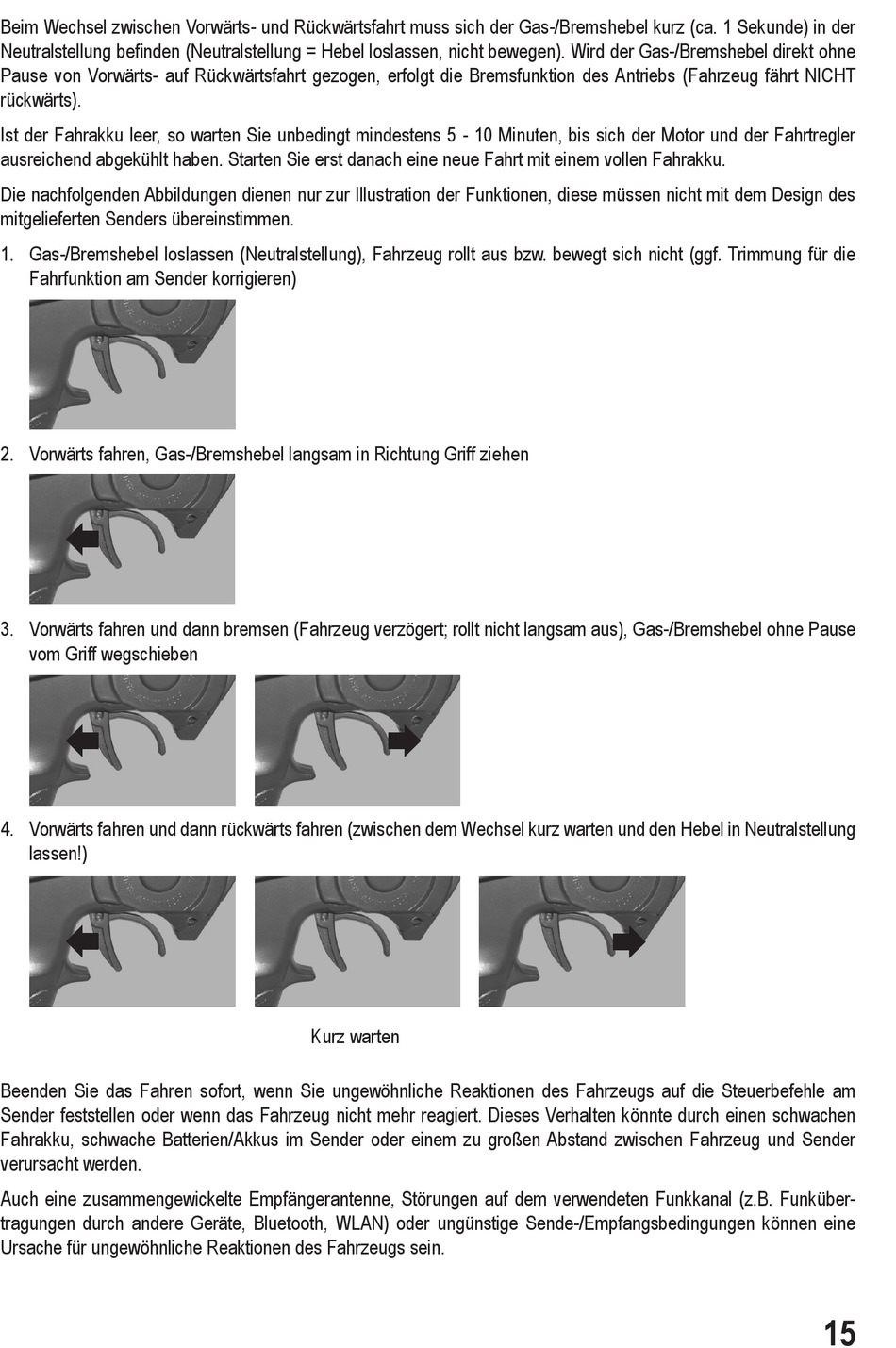 Beim Wechsel zwischen Vorwärts- und Rückwärtsfahrt muss sich der Gas-/Bremshebel kurz (ca. 1 Sekunde) in der Neutralstellung befinden (Neutralstellung = Hebel loslassen, nicht bewegen). Wird der Gas-/Bremshebel direkt ohne Pause von Vorwärts- auf Rückwärtsfahrt gezogen, erfolgt die Bremsfunktion des Antriebs (Fahrzeug fährt NICHT rückwärts).

Ist der Fahrakku leer, so warten Sie unbedingt mindestens 5 - 10 Minuten, bis sich der Motor und der Fahrtregler ausreichend abgekühlt haben. Starten Sie erst danach eine neue Fahrt mit einem vollen Fahrakku.

Die nachfolgenden Abbildungen dienen nur zur Illustration der Funktionen, diese müssen nicht mit dem Design des mitgelieferten Senders übereinstimmen.

1. Gas-/Bremshebel loslassen (Neutralstellung), Fahrzeug rollt aus bzw. bewegt sich nicht (ggf. Trimmung für die Fahrfunktion am Sender korrigieren)

2. Vorwärts fahren, Gas-/Bremshebel langsam in Richtung Griff ziehen

3. Vorwärts fahren und dann bremsen (Fahrzeug verzögert; rollt nicht langsam aus), Gas-/Bremshebel ohne Pause vom Griff wegschieben

4. Vorwärts fahren und dann rückwärts fahren (zwischen dem Wechsel kurz warten und den Hebel in Neutralstellung lassen!)

Kurz warten

Beenden Sie das Fahren sofort, wenn Sie ungewöhnliche Reaktionen des Fahrzeugs auf die Steuerbefehle am Sender feststellen oder wenn das Fahrzeug nicht mehr reagiert. Dieses Verhalten könnte durch einen schwachen Fahrakku, schwache Batterien/Akkus im Sender oder einem zu großen Abstand zwischen Fahrzeug und Sender verursacht werden.

Auch eine zusammengewickelte Empfängerantenne, Störungen auf dem verwendeten Funkkanal (z.B. Funkübertragungen durch andere Geräte, Bluetooth, WLAN) oder ungünstige Sende-/Empfangsbedingungen können eine Ursache für ungewöhnliche Reaktionen des Fahrzeugs sein.

15