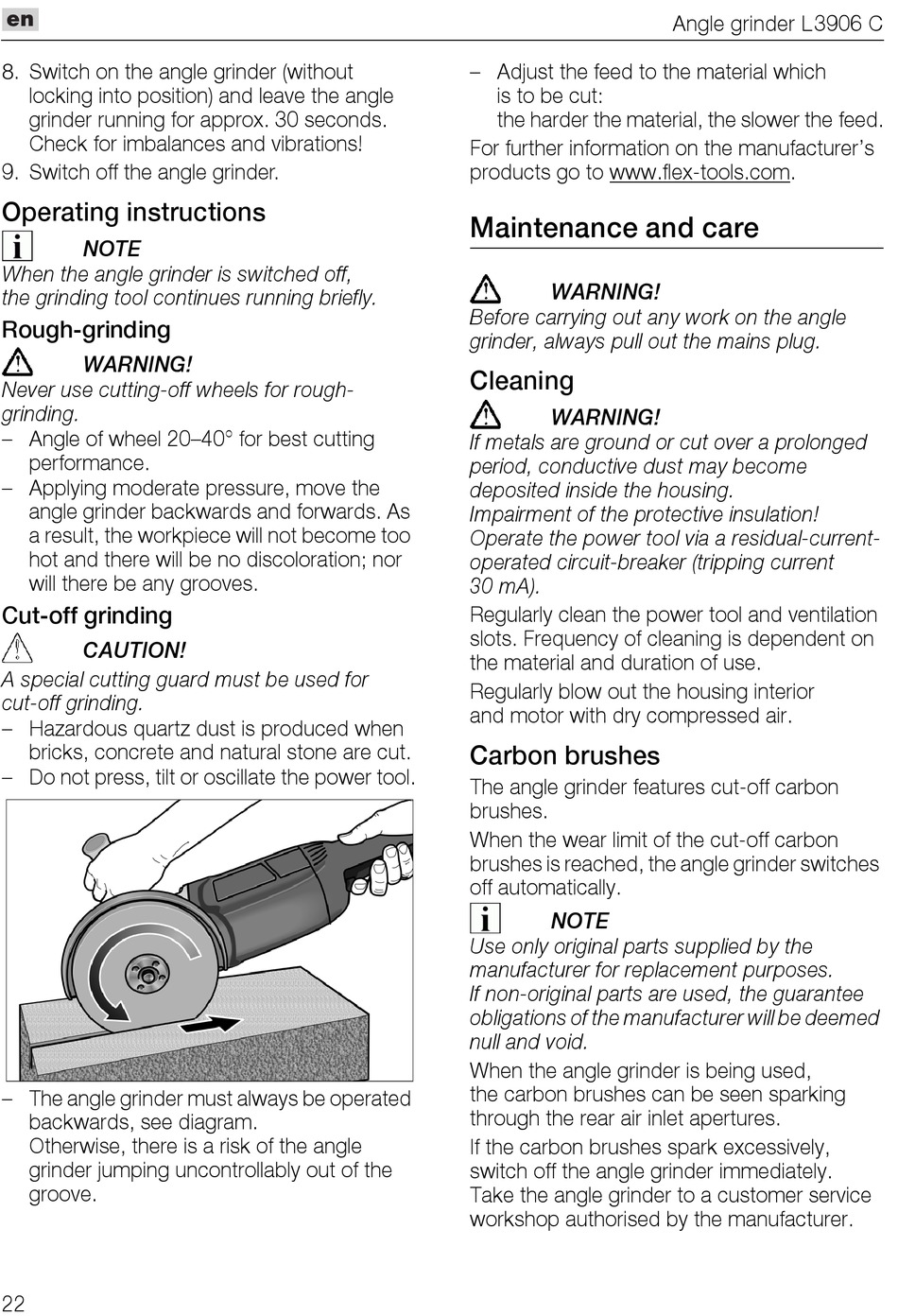 en

Angle grinder L3906 C

8. Switch on the angle grinder (without locking into position) and leave the angle grinder running for approx. 30 seconds. Check for imbalances and vibrations!
9. Switch off the angle grinder.

Operating instructions

NOTE
When the angle grinder is switched off, the grinding tool continues running briefly.

Rough-grinding

WARNING!
Never use cutting-off wheels for rough-grinding.
– Angle of wheel 20–40° for best cutting performance.
– Applying moderate pressure, move the angle grinder backwards and forwards. As a result, the workpiece will not become too hot and there will be no discoloration; nor will there be any grooves.

Cut-off grinding

CAUTION!
A special cutting guard must be used for cut-off grinding.
– Hazardous quartz dust is produced when bricks, concrete and natural stone are cut.
– Do not press, tilt or oscillate the power tool.

– The angle grinder must always be operated backwards, see diagram.
Otherwise, there is a risk of the angle grinder jumping uncontrollably out of the groove.

– Adjust the feed to the material which is to be cut:
the harder the material, the slower the feed.

For further information on the manufacturer's products go to www.flex-tools.com.

Maintenance and care

WARNING!
Before carrying out any work on the angle grinder, always pull out the mains plug.

Cleaning

WARNING!
If metals are ground or cut over a prolonged period, conductive dust may become deposited inside the housing.
Impairment of the protective insulation!
Operate the power tool via a residual-current-operated circuit-breaker (tripping current 30 mA).

Regularly clean the power tool and ventilation slots. Frequency of cleaning is dependent on the material and duration of use.

Regularly blow out the housing interior and motor with dry compressed air.

Carbon brushes

The angle grinder features cut-off carbon brushes.

When the wear limit of the cut-off carbon brushes is reached, the angle grinder switches off automatically.

NOTE
Use only original parts supplied by the manufacturer for replacement purposes.
If non-original parts are used, the guarantee obligations of the manufacturer will be deemed null and void.

When the angle grinder is being used, the carbon brushes can be seen sparking through the rear air inlet apertures.

If the carbon brushes spark excessively, switch off the angle grinder immediately. Take the angle grinder to a customer service workshop authorised by the manufacturer.

22