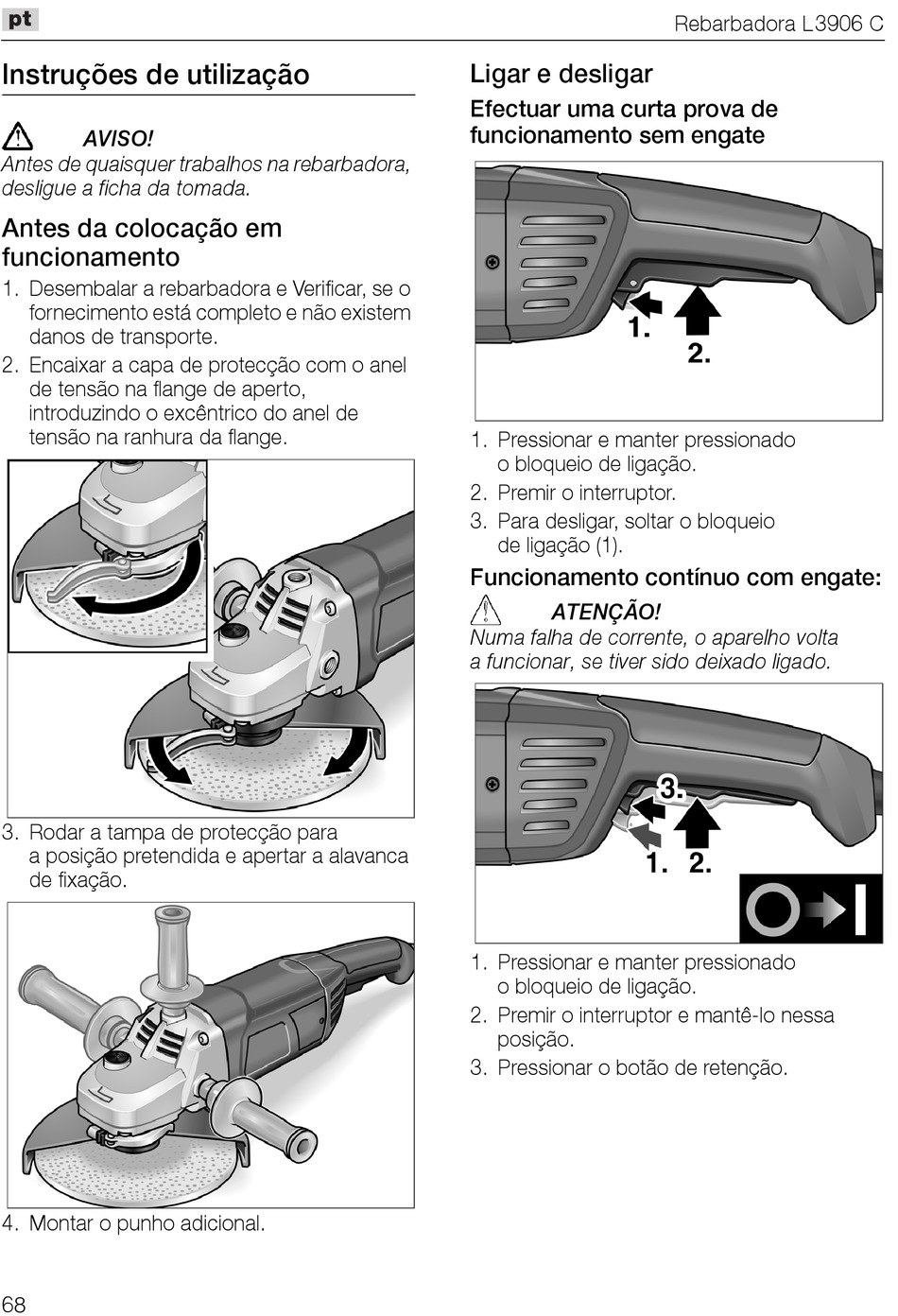 pt

Rebarbadora L3906 C

Instruções de utilização

AVISO!
Antes de quaisquer trabalhos na rebarbadora, desligue a ficha da tomada.

Antes da colocação em funcionamento

1. Desembalar a rebarbadora e Verificar, se o fornecimento está completo e não existem danos de transporte.
2. Encaixar a capa de protecção com o anel de tensão na flange de aperto, introduzindo o excêntrico do anel de tensão na ranhura da flange.

3. Rodar a tampa de protecção para a posição pretendida e apertar a alavanca de fixação.

4. Montar o punho adicional.

Ligar e desligar

Efectuar uma curta prova de funcionamento sem engate

1.
2.

1. Pressionar e manter pressionado o bloqueio de ligação.
2. Premir o interruptor.
3. Para desligar, soltar o bloqueio de ligação (1).

Funcionamento contínuo com engate:

ATENÇÃO!
Numa falha de corrente, o aparelho volta a funcionar, se tiver sido deixado ligado.

3.
1. 2.

1. Pressionar e manter pressionado o bloqueio de ligação.
2. Premir o interruptor e mantê-lo nessa posição.
3. Pressionar o botão de retenção.

68