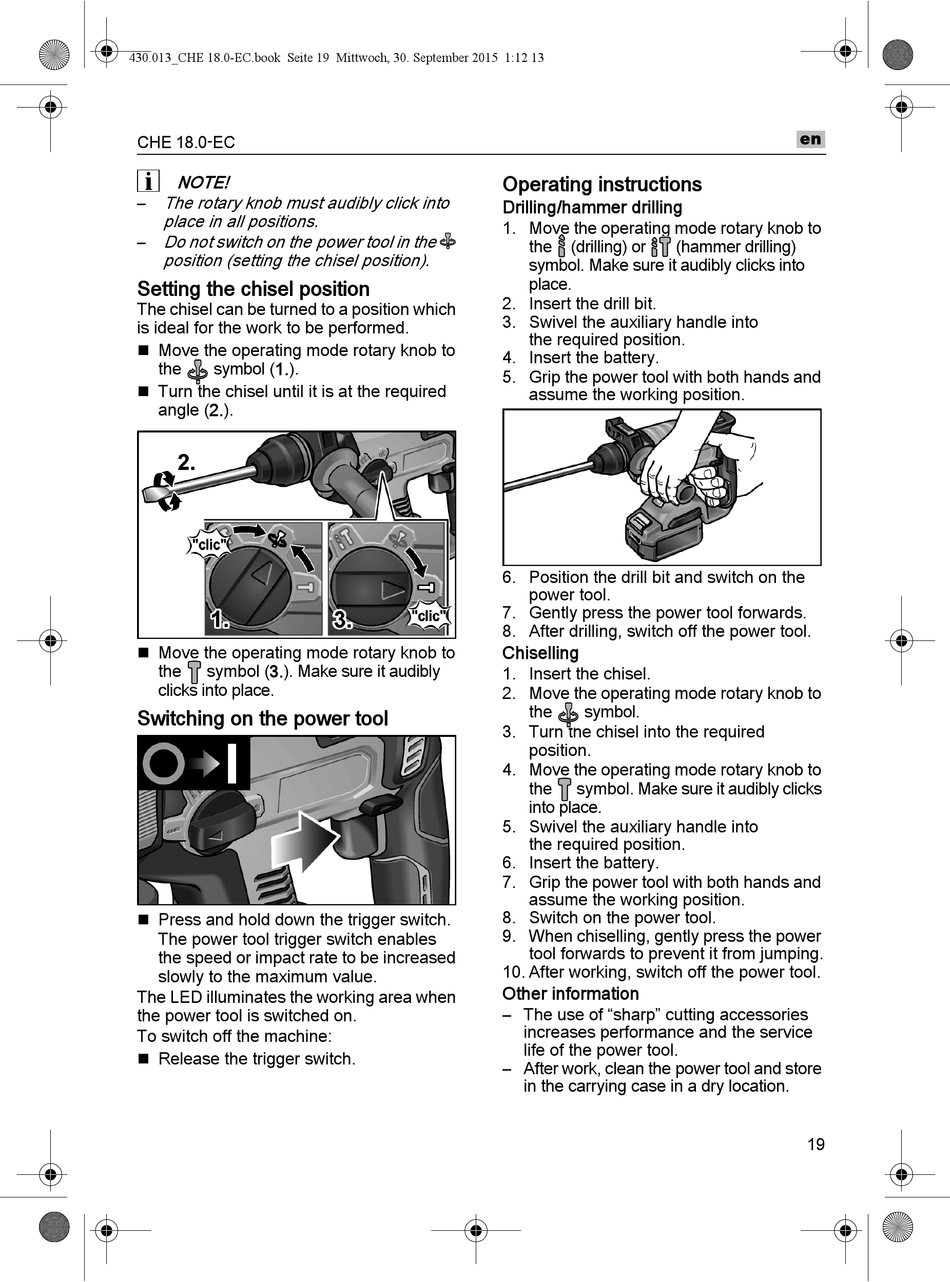 430.013_CHE 18.0-EC.book Seite 19 Mittwoch, 30. September 2015 1:12 13

CHE 18.0-EC

en

NOTE!
– The rotary knob must audibly click into place in all positions.
– Do not switch on the power tool in the position (setting the chisel position).

Setting the chisel position
The chisel can be turned to a position which is ideal for the work to be performed.
■ Move the operating mode rotary knob to the symbol (1.).
■ Turn the chisel until it is at the required angle (2.).

2.
"clic"
1.
3.
"clic"

■ Move the operating mode rotary knob to the symbol (3.). Make sure it audibly clicks into place.

Switching on the power tool

■ Press and hold down the trigger switch. The power tool trigger switch enables the speed or impact rate to be increased slowly to the maximum value.
The LED illuminates the working area when the power tool is switched on.
To switch off the machine:
■ Release the trigger switch.

Operating instructions
Drilling/hammer drilling
1. Move the operating mode rotary knob to the (drilling) or (hammer drilling) symbol. Make sure it audibly clicks into place.
2. Insert the drill bit.
3. Swivel the auxiliary handle into the required position.
4. Insert the battery.
5. Grip the power tool with both hands and assume the working position.
6. Position the drill bit and switch on the power tool.
7. Gently press the power tool forwards.
8. After drilling, switch off the power tool.
Chiselling
1. Insert the chisel.
2. Move the operating mode rotary knob to the symbol.
3. Turn the chisel into the required position.
4. Move the operating mode rotary knob to the symbol. Make sure it audibly clicks into place.
5. Swivel the auxiliary handle into the required position.
6. Insert the battery.
7. Grip the power tool with both hands and assume the working position.
8. Switch on the power tool.
9. When chiselling, gently press the power tool forwards to prevent it from jumping.
10. After working, switch off the power tool.
Other information
– The use of “sharp” cutting accessories increases performance and the service life of the power tool.
– After work, clean the power tool and store in the carrying case in a dry location.

19