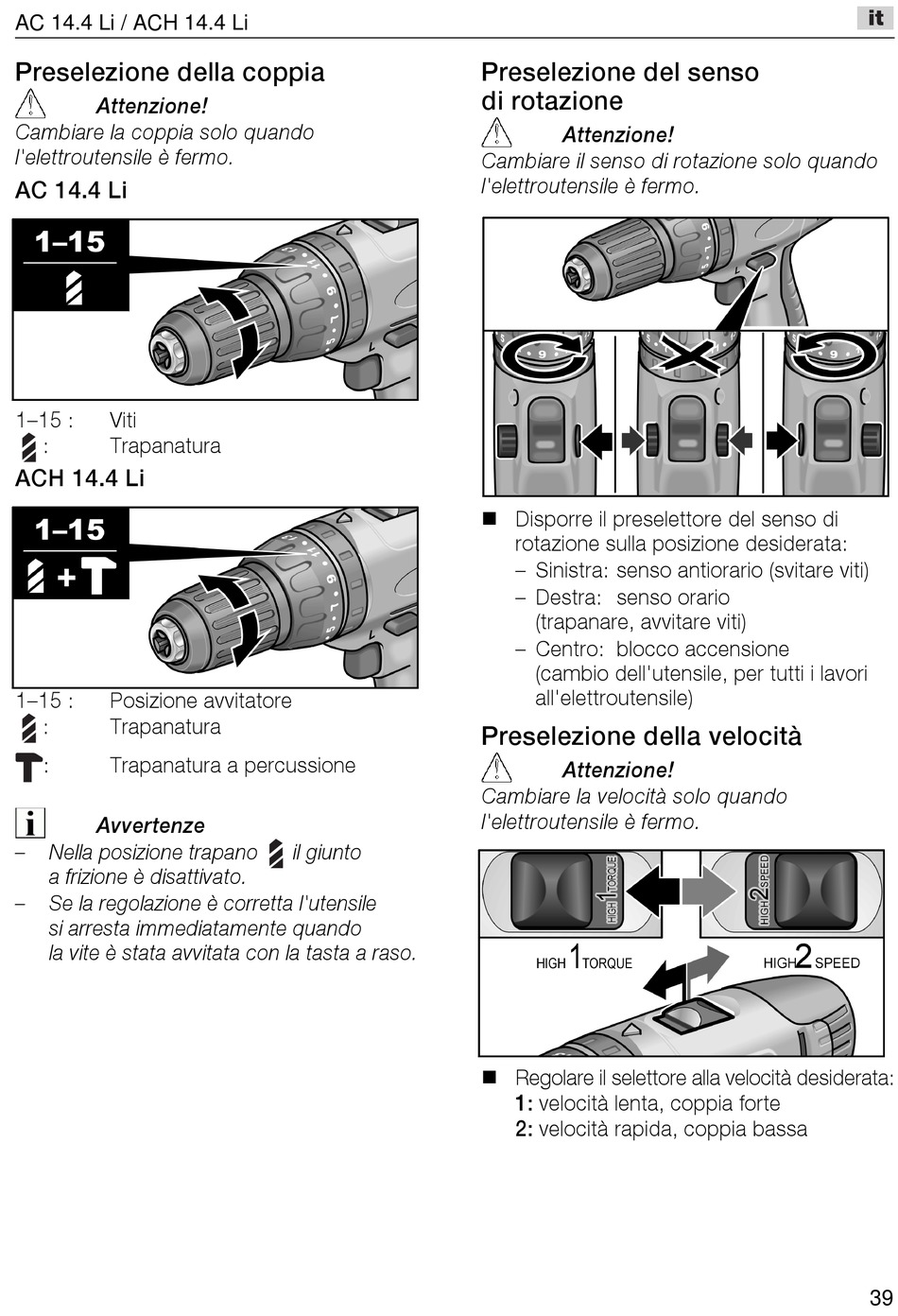 AC 14.4 Li / ACH 14.4 Li

it

Preselezione della coppia

Attenzione!
Cambiare la coppia solo quando l'elettroutensile è fermo.

AC 14.4 Li

1–15

1–15 : Viti
: Trapanatura

ACH 14.4 Li

1–15

+

1–15 : Posizione avvitatore
: Trapanatura
: Trapanatura a percussione

Avvertenze
– Nella posizione trapano il giunto a frizione è disattivato.
– Se la regolazione è corretta l'utensile si arresta immediatamente quando la vite è stata avvitata con la tasta a raso.

Preselezione del senso di rotazione

Attenzione!
Cambiare il senso di rotazione solo quando l'elettroutensile è fermo.

■ Disporre il preselettore del senso di rotazione sulla posizione desiderata:
– Sinistra: senso antiorario (svitare viti)
– Destra: senso orario (trapanare, avvitare viti)
– Centro: blocco accensione (cambio dell'utensile, per tutti i lavori all'elettroutensile)

Preselezione della velocità

Attenzione!
Cambiare la velocità solo quando l'elettroutensile è fermo.

HIGH 1 TORQUE
HIGH 2 SPEED

HIGH 1 TORQUE
HIGH 2 SPEED

■ Regolare il selettore alla velocità desiderata:
1: velocità lenta, coppia forte
2: velocità rapida, coppia bassa

39