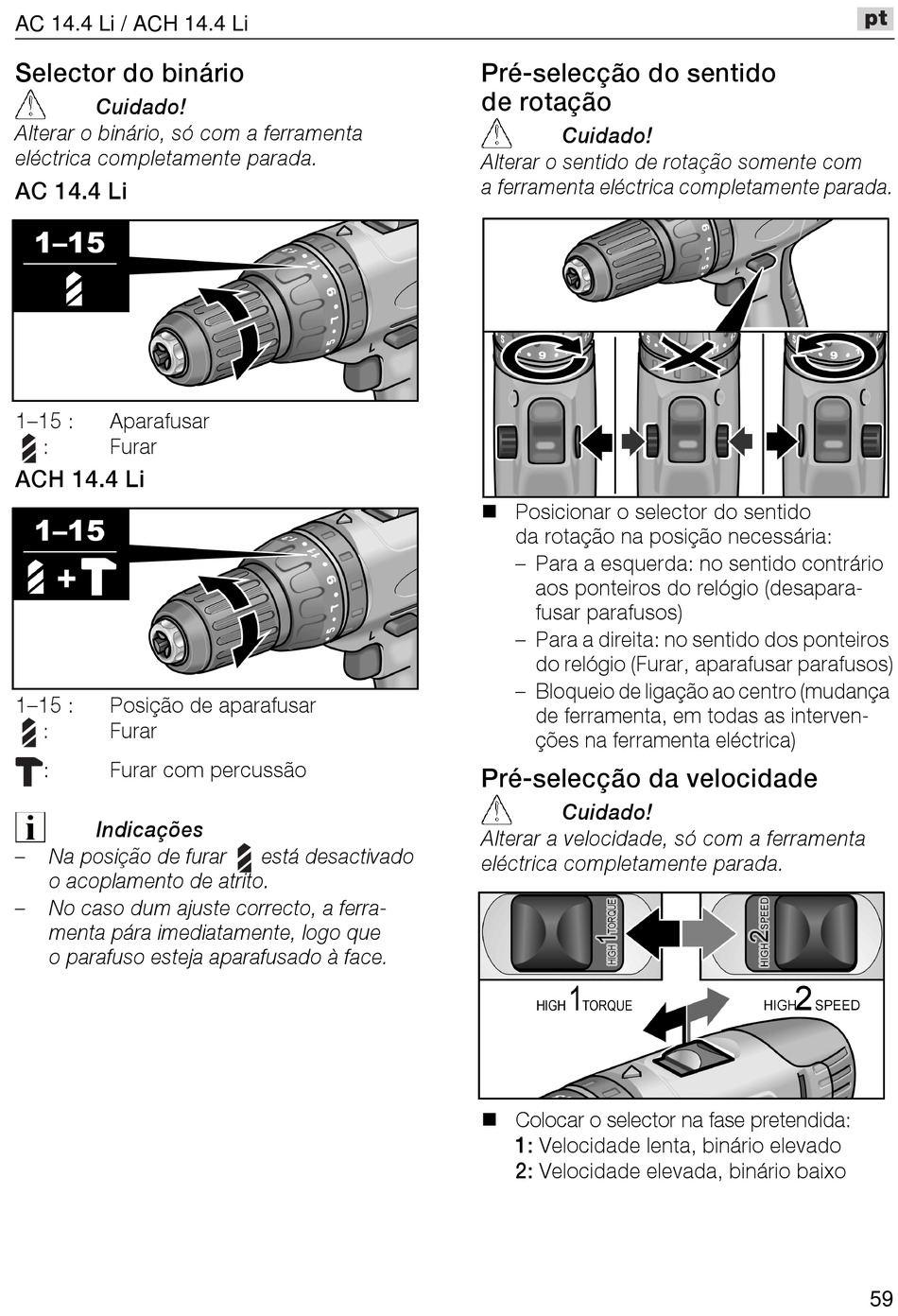 AC 14.4 Li / ACH 14.4 Li

pt

Selector do binário

Cuidado!
Alterar o binário, só com a ferramenta eléctrica completamente parada.

AC 14.4 Li

1–15

1–15 : Aparafusar
: Furar

ACH 14.4 Li

1–15
+

1–15 : Posição de aparafusar
: Furar
: Furar com percussão

Indicações
– Na posição de furar está desactivado o acoplamento de atrito.
– No caso dum ajuste correcto, a ferramenta pára imediatamente, logo que o parafuso esteja aparafusado à face.

Pré-selecção do sentido de rotação

Cuidado!
Alterar o sentido de rotação somente com a ferramenta eléctrica completamente parada.

■ Posicionar o selector do sentido da rotação na posição necessária:
– Para a esquerda: no sentido contrário aos ponteiros do relógio (desaparafusar parafusos)
– Para a direita: no sentido dos ponteiros do relógio (Furar, aparafusar parafusos)
– Bloqueio de ligação ao centro (mudança de ferramenta, em todas as intervenções na ferramenta eléctrica)

Pré-selecção da velocidade

Cuidado!
Alterar a velocidade, só com a ferramenta eléctrica completamente parada.

HIGH 1 TORQUE
HIGH 2 SPEED

HIGH 1 TORQUE
HIGH 2 SPEED

■ Colocar o selector na fase pretendida:
1: Velocidade lenta, binário elevado
2: Velocidade elevada, binário baixo

59