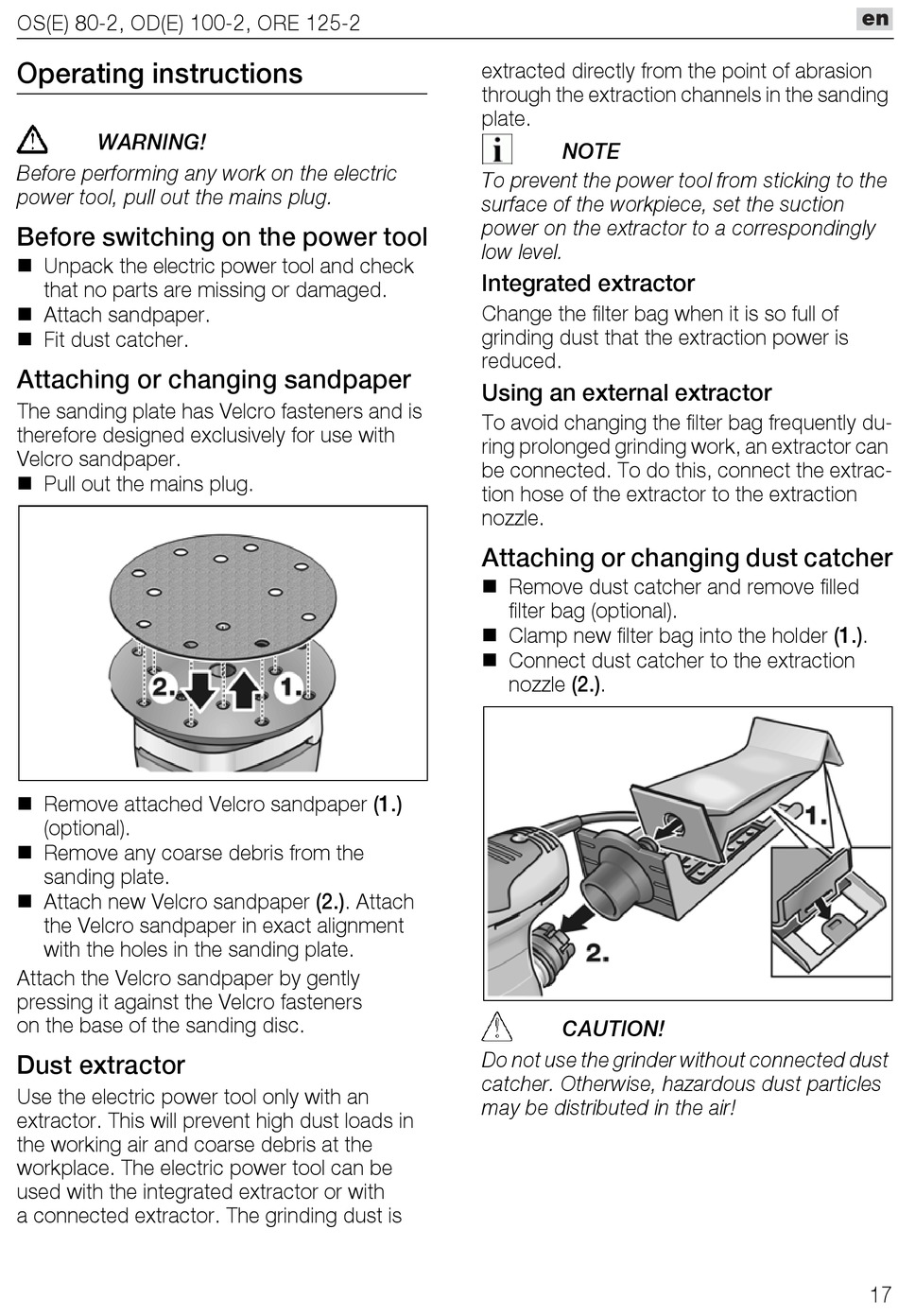 OS(E) 80-2, OD(E) 100-2, ORE 125-2

en

Operating instructions

WARNING!
Before performing any work on the electric power tool, pull out the mains plug.

Before switching on the power tool
■ Unpack the electric power tool and check that no parts are missing or damaged.
■ Attach sandpaper.
■ Fit dust catcher.

Attaching or changing sandpaper
The sanding plate has Velcro fasteners and is therefore designed exclusively for use with Velcro sandpaper.
■ Pull out the mains plug.

2.
1.

■ Remove attached Velcro sandpaper (1.) (optional).
■ Remove any coarse debris from the sanding plate.
■ Attach new Velcro sandpaper (2.). Attach the Velcro sandpaper in exact alignment with the holes in the sanding plate.
Attach the Velcro sandpaper by gently pressing it against the Velcro fasteners on the base of the sanding disc.

Dust extractor
Use the electric power tool only with an extractor. This will prevent high dust loads in the working air and coarse debris at the workplace. The electric power tool can be used with the integrated extractor or with a connected extractor. The grinding dust is extracted directly from the point of abrasion through the extraction channels in the sanding plate.

NOTE
To prevent the power tool from sticking to the surface of the workpiece, set the suction power on the extractor to a correspondingly low level.

Integrated extractor
Change the filter bag when it is so full of grinding dust that the extraction power is reduced.

Using an external extractor
To avoid changing the filter bag frequently during prolonged grinding work, an extractor can be connected. To do this, connect the extraction hose of the extractor to the extraction nozzle.

Attaching or changing dust catcher
■ Remove dust catcher and remove filled filter bag (optional).
■ Clamp new filter bag into the holder (1.).
■ Connect dust catcher to the extraction nozzle (2.).

1.
2.

CAUTION!
Do not use the grinder without connected dust catcher. Otherwise, hazardous dust particles may be distributed in the air!

17