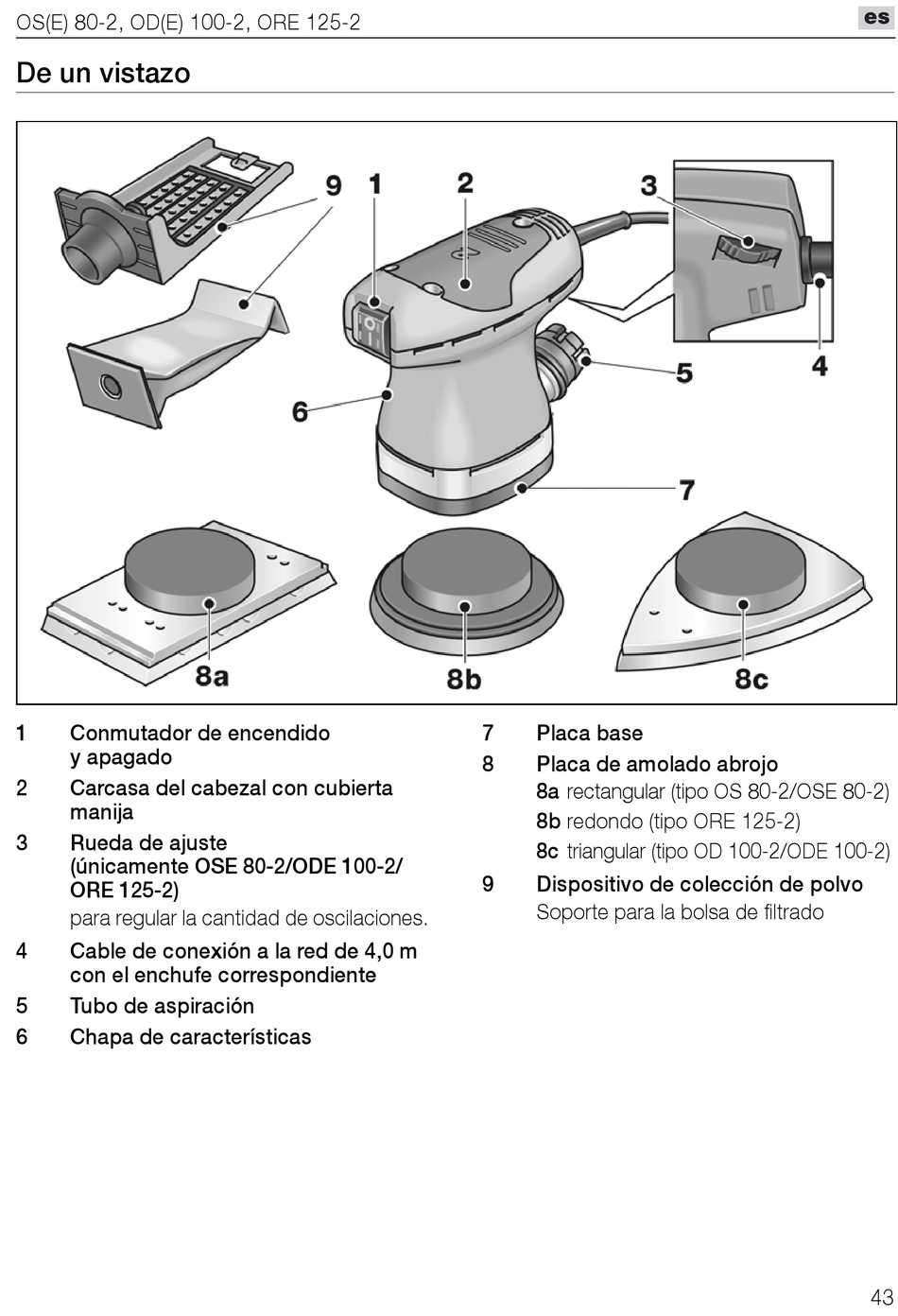 OS(E) 80-2, OD(E) 100-2, ORE 125-2

es

De un vistazo

9 1 2 3

5 4

6

7

8a 8b 8c

1 Conmutador de encendido y apagado

2 Carcasa del cabezal con cubierta manija

3 Rueda de ajuste (únicamente OSE 80-2/ODE 100-2/ ORE 125-2)
para regular la cantidad de oscilaciones.

4 Cable de conexión a la red de 4,0 m con el enchufe correspondiente

5 Tubo de aspiración

6 Chapa de características

7 Placa base

8 Placa de amolado abrojo
8a rectangular (tipo OS 80-2/OSE 80-2)
8b redondo (tipo ORE 125-2)
8c triangular (tipo OD 100-2/ODE 100-2)

9 Dispositivo de colección de polvo
Soporte para la bolsa de filtrado

43