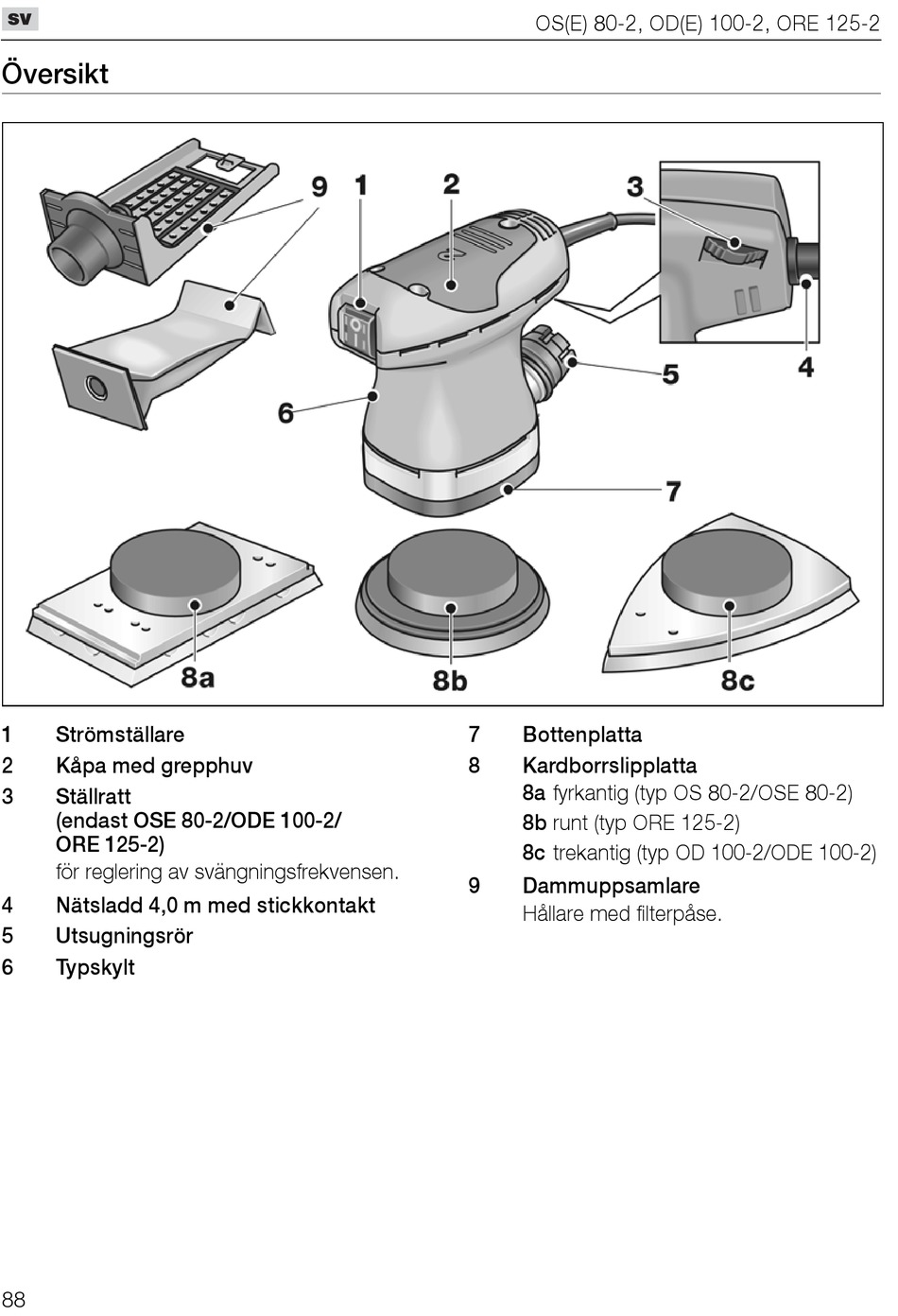 sv

OS(E) 80-2, OD(E) 100-2, ORE 125-2

Översikt

9 1 2 3

5 4

6

7

8a 8b 8c

1 Strömställare
2 Kåpa med grepphuv
3 Ställratt (endast OSE 80-2/ODE 100-2/ ORE 125-2)
för reglering av svängningsfrekvensen.
4 Nätsladd 4,0 m med stickkontakt
5 Utsugningsrör
6 Typskylt

7 Bottenplatta
8 Kardborrslipplatta
8a fyrkantig (typ OS 80-2/OSE 80-2)
8b runt (typ ORE 125-2)
8c trekantig (typ OD 100-2/ODE 100-2)
9 Dammuppsamlare
Hållare med filterpåse.

88