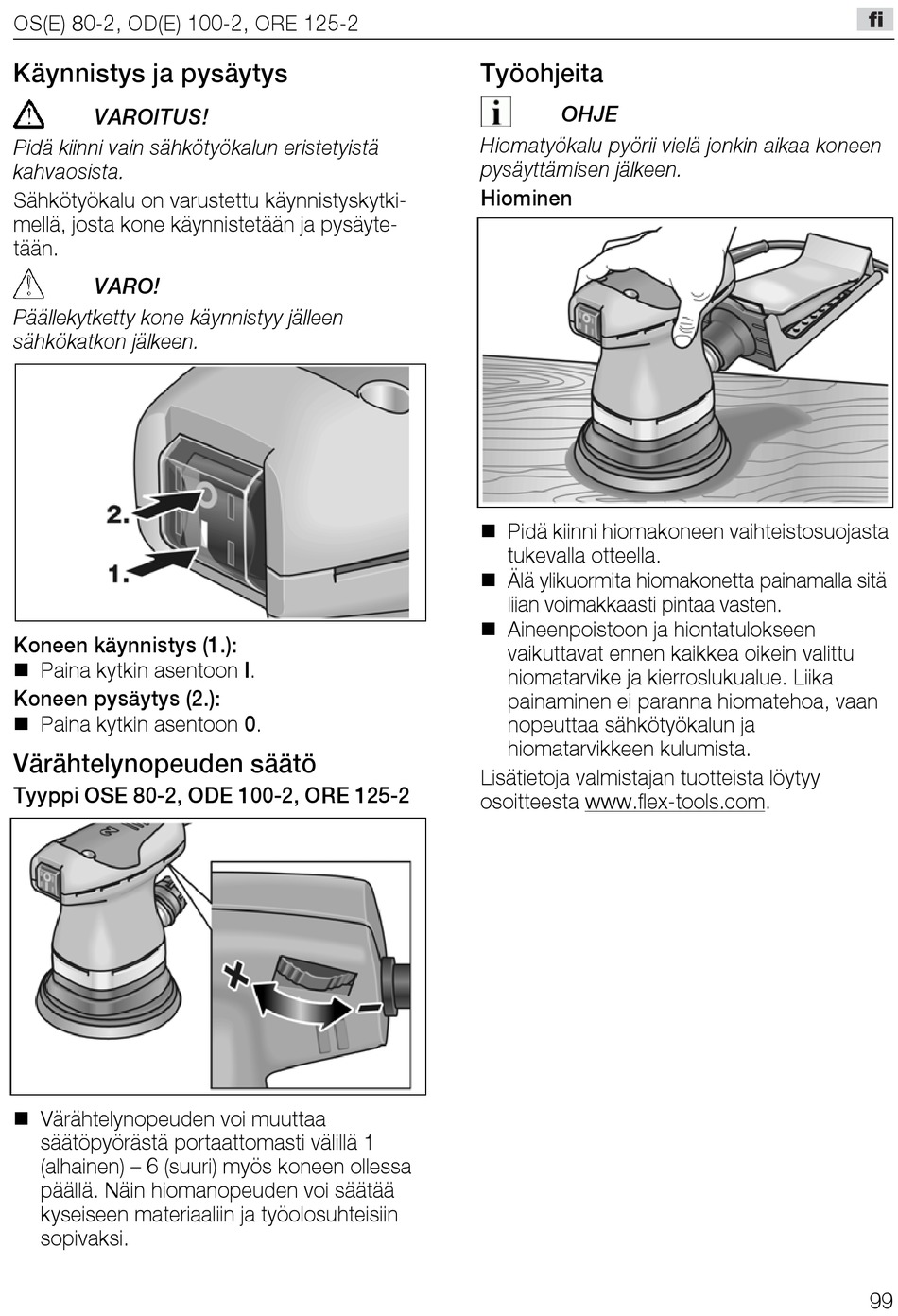 OS(E) 80-2, OD(E) 100-2, ORE 125-2

fi

Käynnistys ja pysäytys

VAROITUS!

Pidä kiinni vain sähkötyökalun eristetyistä kahvaosista.

Sähkötyökalu on varustettu käynnistyskytkimellä, josta kone käynnistetään ja pysäytetään.

VARO!

Päällekytketty kone käynnistyy jälleen sähkökatkon jälkeen.

2.

1.

Koneen käynnistys (1.):

■ Paina kytkin asentoon I.

Koneen pysäytys (2.):

■ Paina kytkin asentoon 0.

Värähtelynopeuden säätö

Tyyppi OSE 80-2, ODE 100-2, ORE 125-2

+

–

■ Värähtelynopeuden voi muuttaa säätöpyörästä portaattomasti välillä 1 (alhainen) – 6 (suuri) myös koneen ollessa päällä. Näin hiomanopeuden voi säätää kyseiseen materiaaliin ja työolosuhteisiin sopivaksi.

Työohjeita

OHJE

Hiomatyökalu pyörii vielä jonkin aikaa koneen pysäyttämisen jälkeen.

Hiominen

■ Pidä kiinni hiomakoneen vaihteistosuojasta tukevalla otteella.

■ Älä ylikuormita hiomakonetta painamalla sitä liian voimakkaasti pintaa vasten.

■ Aineenpoistoon ja hiontatulokseen vaikuttavat ennen kaikkea oikein valittu hiomatarvike ja kierroslukualue. Liika painaminen ei paranna hiomatehoa, vaan nopeuttaa sähkötyökalun ja hiomatarvikkeen kulumista.

Lisätietoja valmistajan tuotteista löytyy osoitteesta www.flex-tools.com.

99