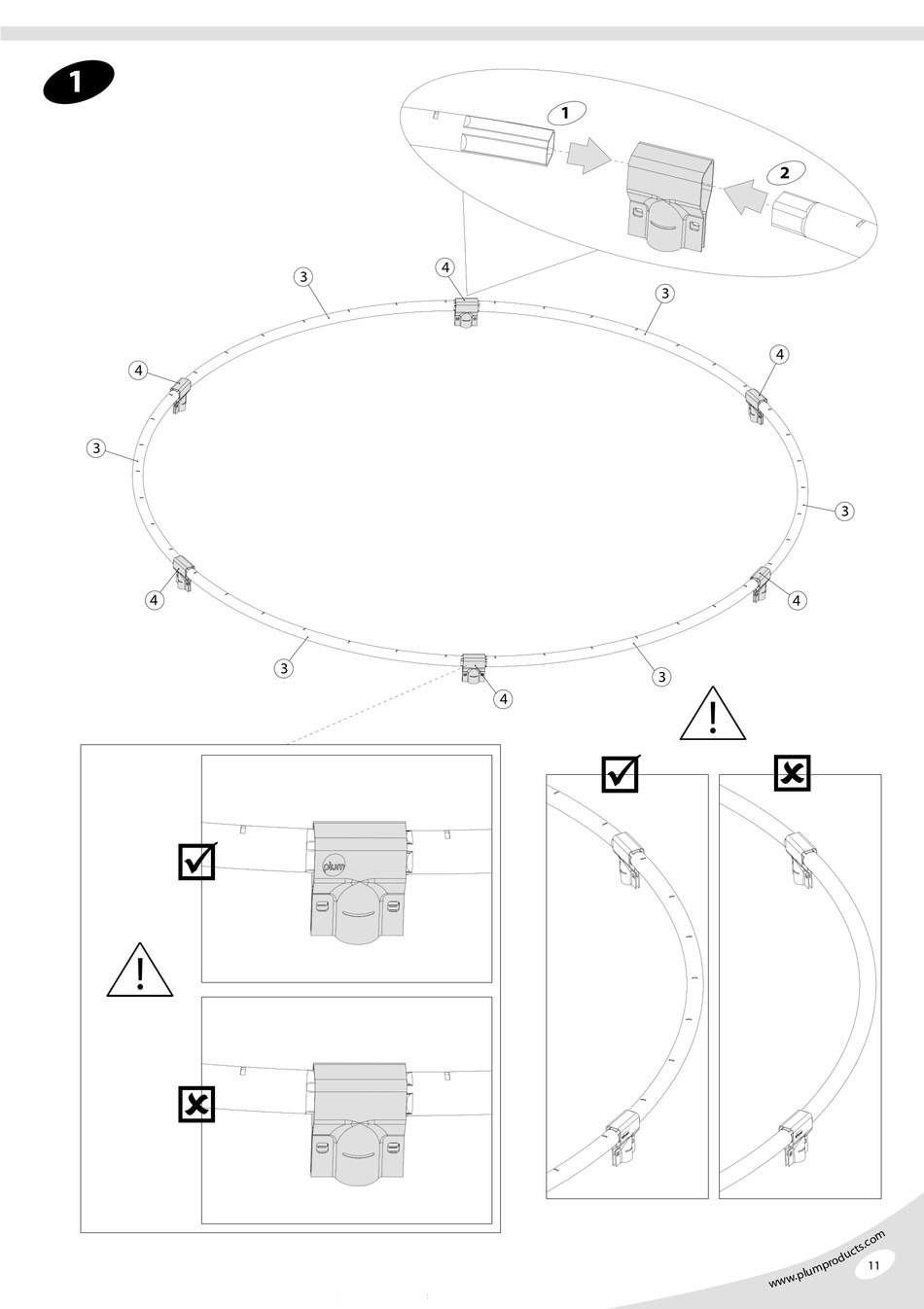 1

1

2

4

3

3

4

4

3

3

4

4

3

3

4

plum

www.plumproducts.com

11