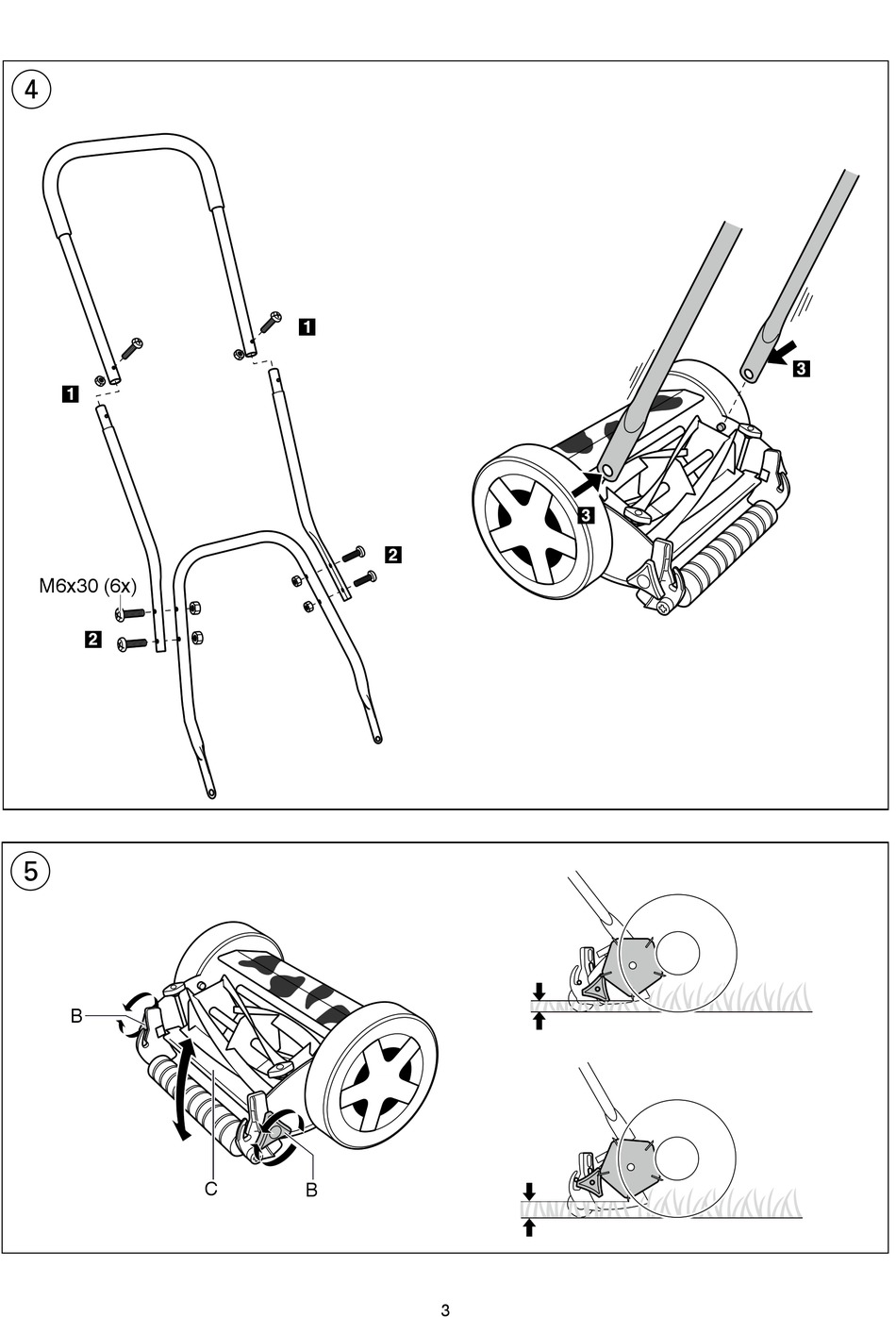 4

1

1

M6x30 (6x)

2

2

3

3

5

B

C

B

3