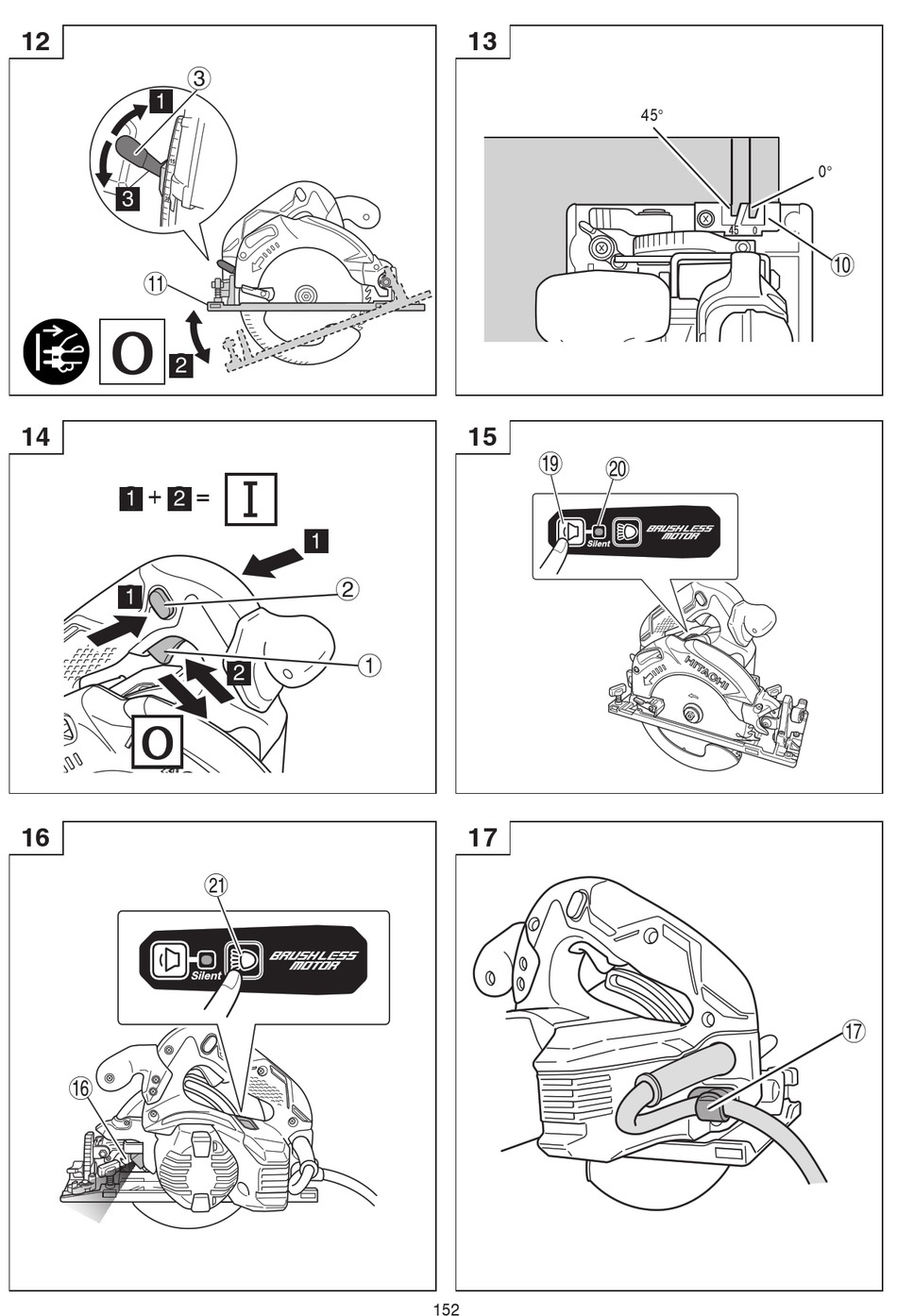 12
3
1
3
11
O
2

13
45°
0°
45 0
10

14
1 + 2 = I
1
1
2
2
1
O

15
19
20
Silent
BRUSHLESS MOTOR
HITACHI

16
21
Silent
BRUSHLESS MOTOR
16

17
17

152