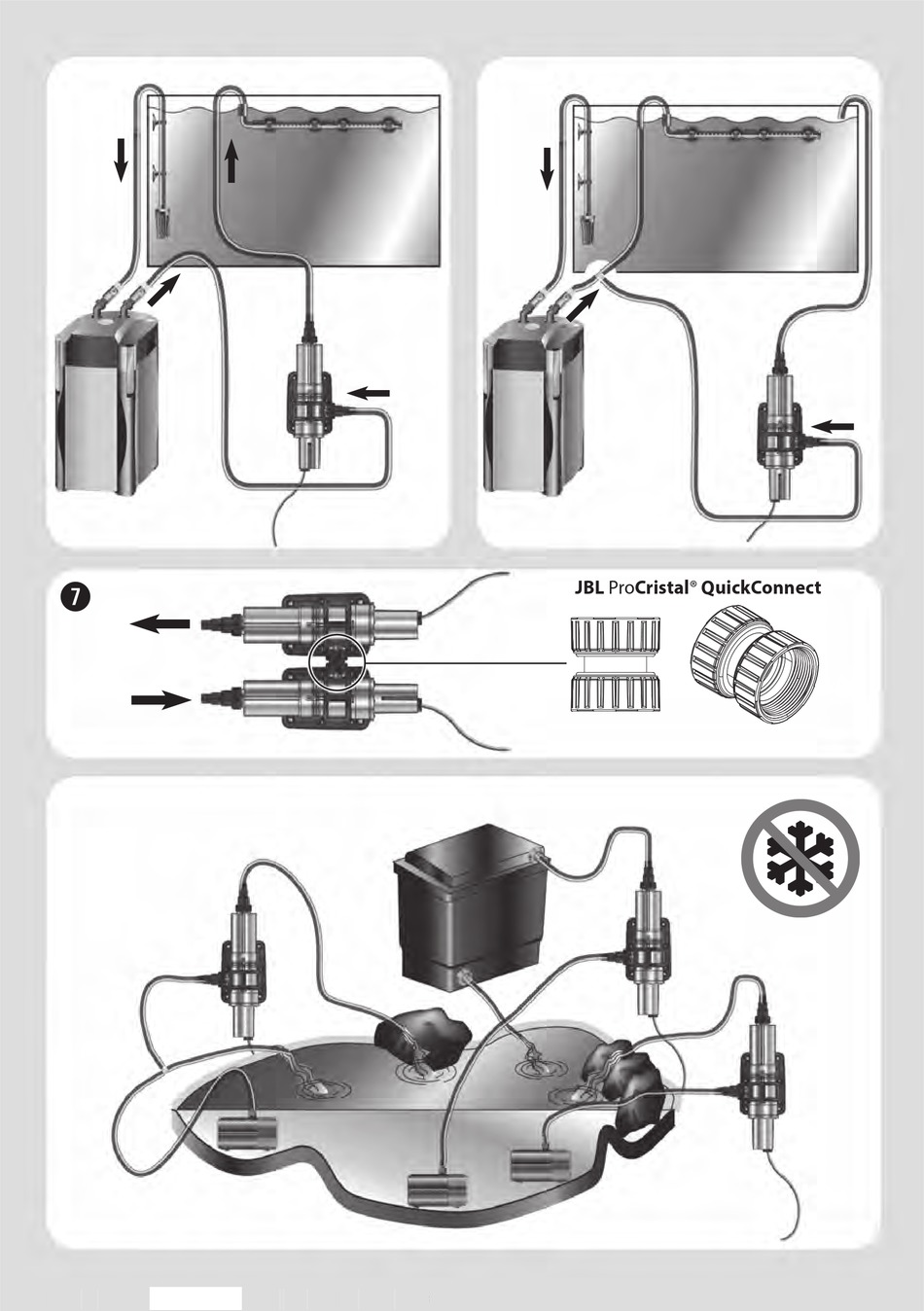 7

JBL ProCristal® QuickConnect