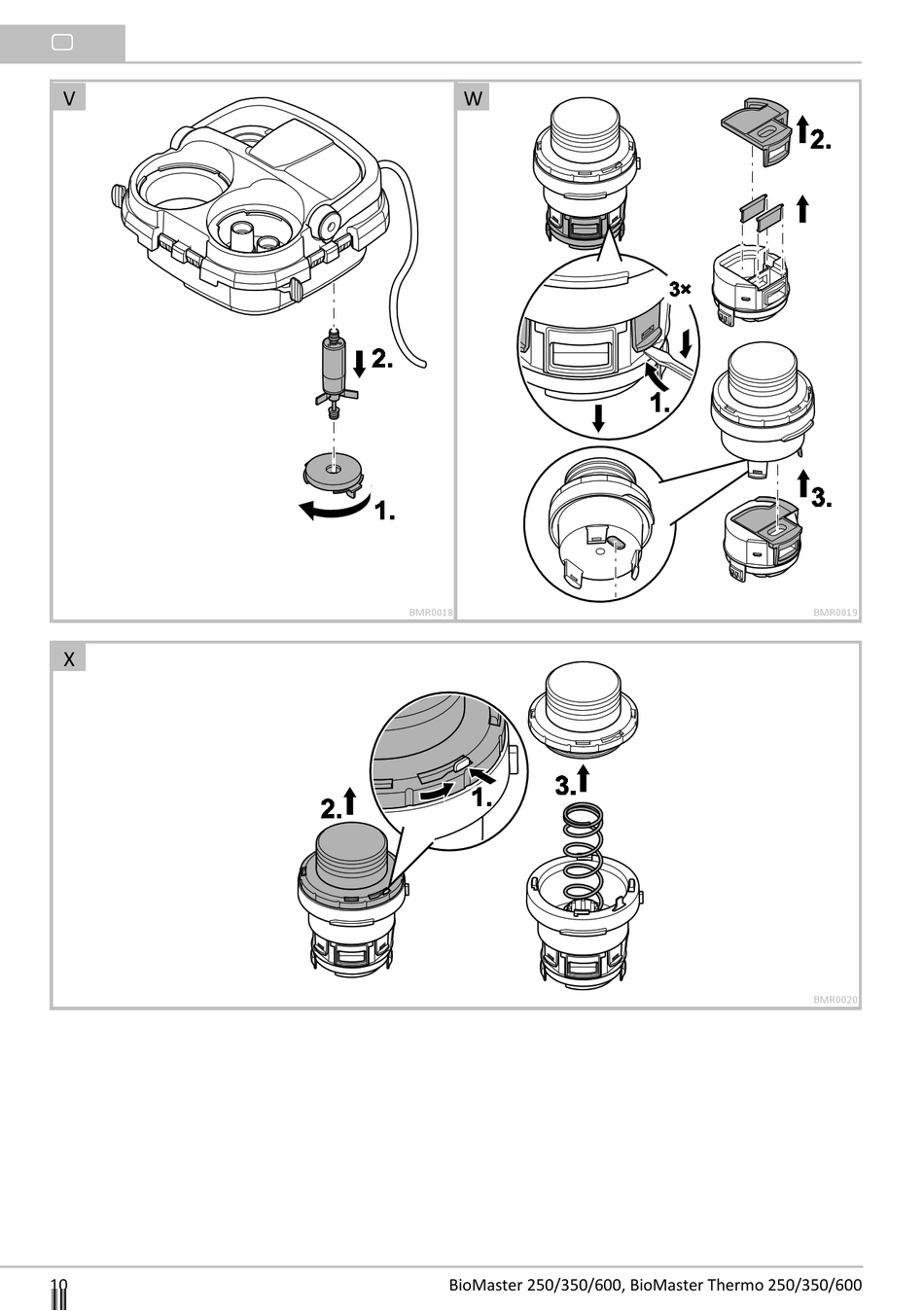 V

2.

1.

BMR0018

W

2.

3×

1.

3.

BMR0019

X

2.

1.

3.

BMR0020

10

BioMaster 250/350/600, BioMaster Thermo 250/350/600