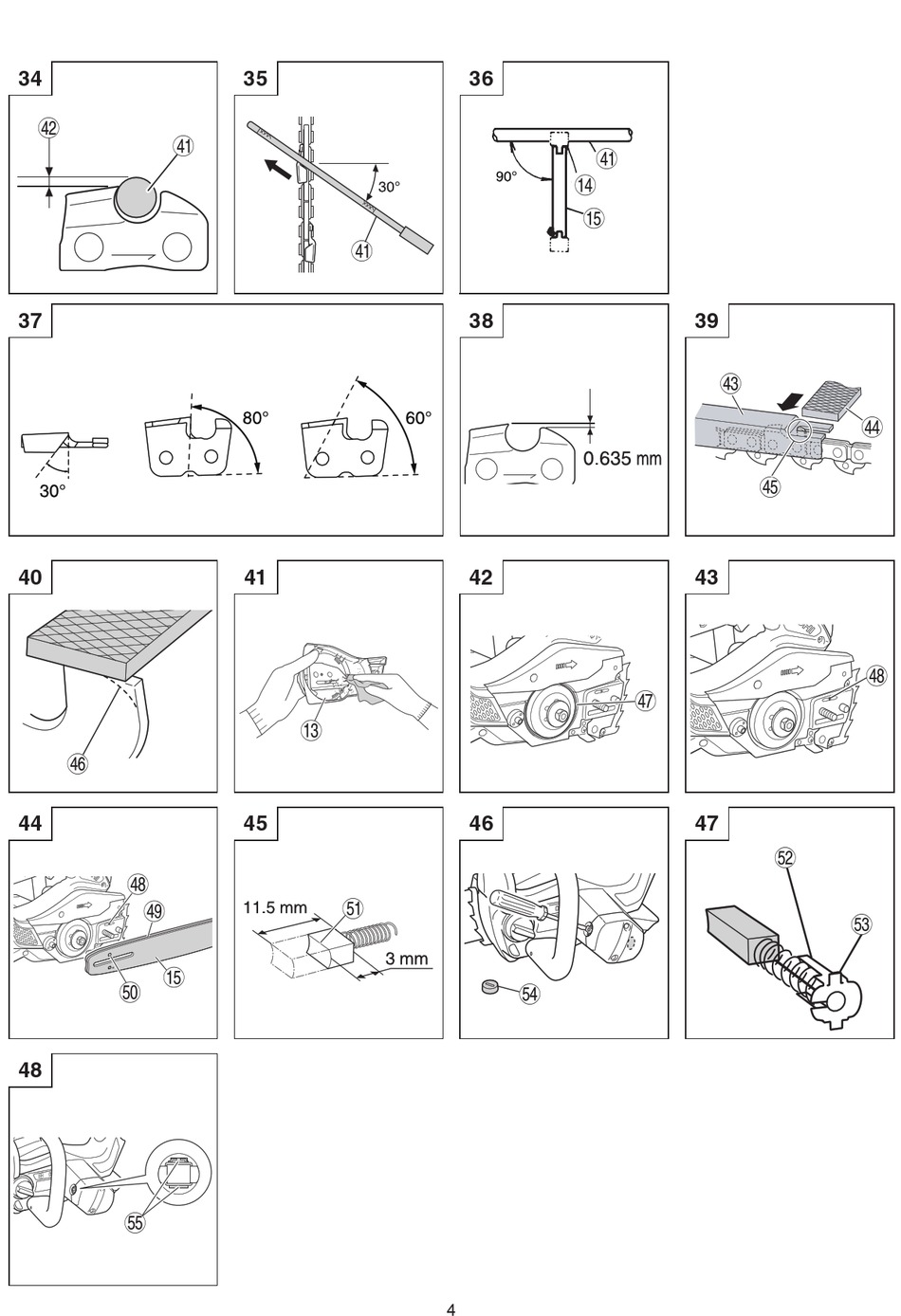 34
42
41

35
30°
41

36
90°
41
14
15

37
30°
80°
60°

38
0.635 mm

39
43
44
45

40
46

41
13

42
47

43
48

44
48
49
50
15

45
11.5 mm
51
3 mm

46
54

47
52
53

48
55

4