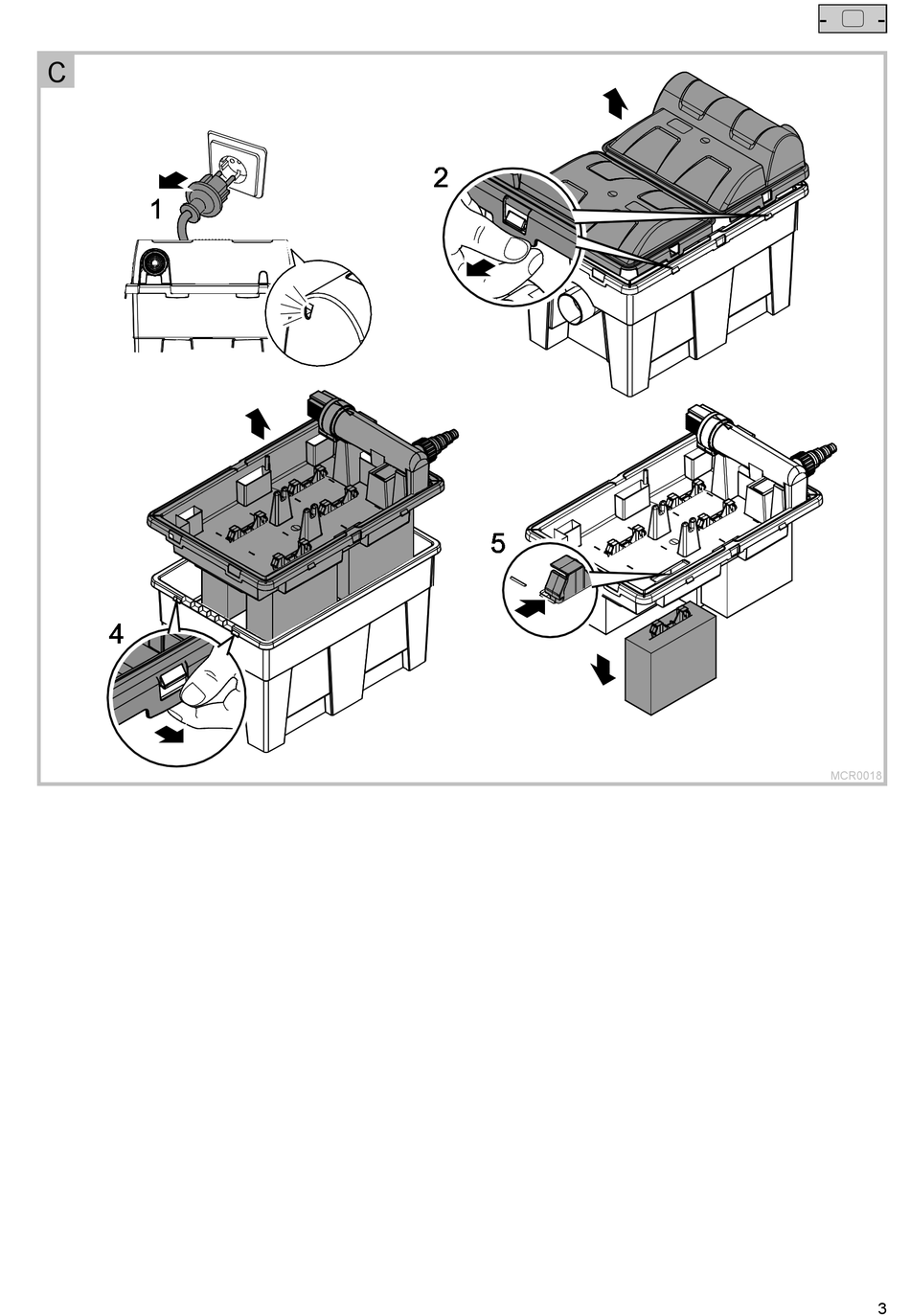 C

1

2

4

5

MCR0018

3