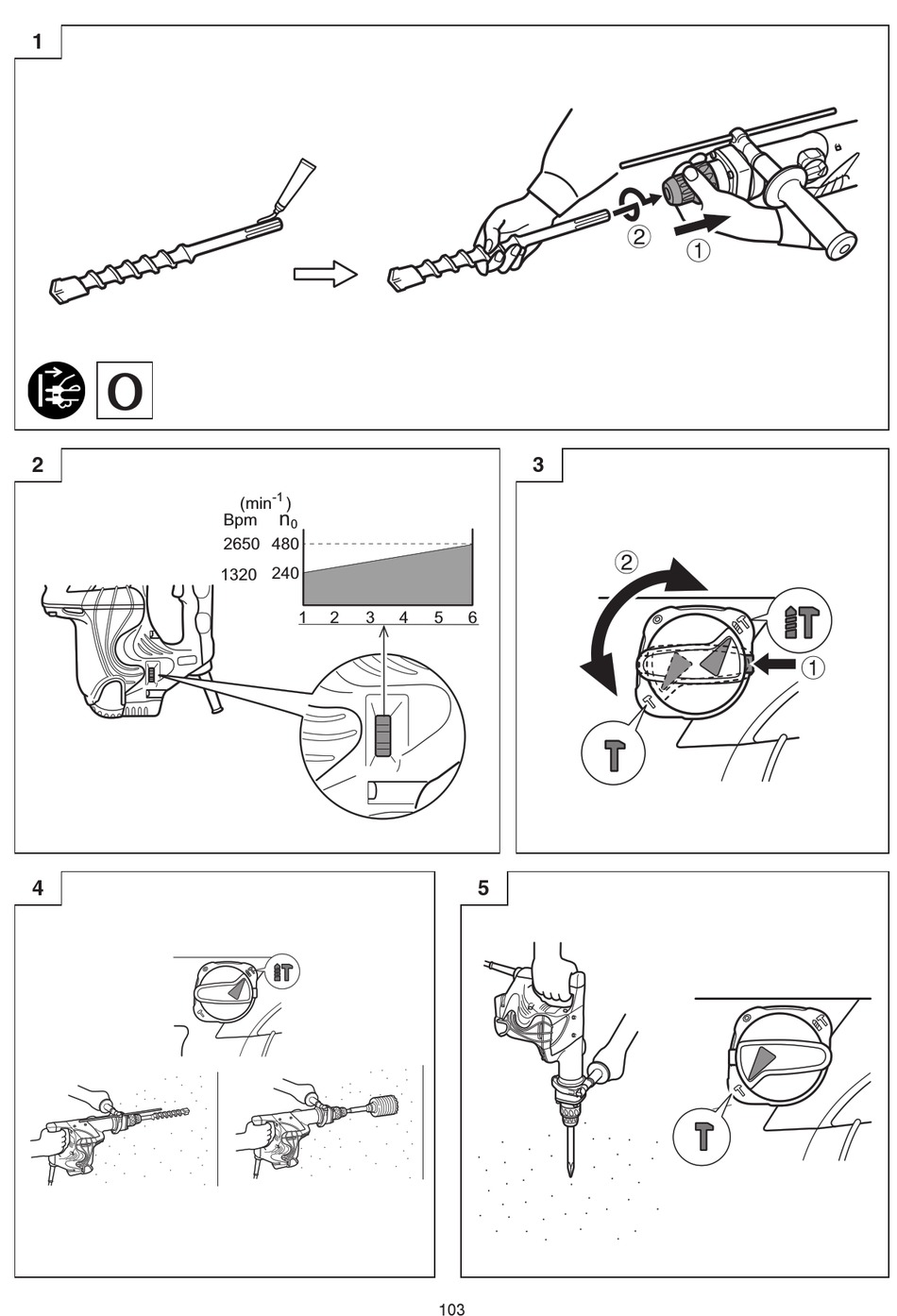 1

②
①

O

2

(min$^{-1}$)
Bpm $n_0$
2650 480
1320 240
1 2 3 4 5 6

3

②
①

4

5

103