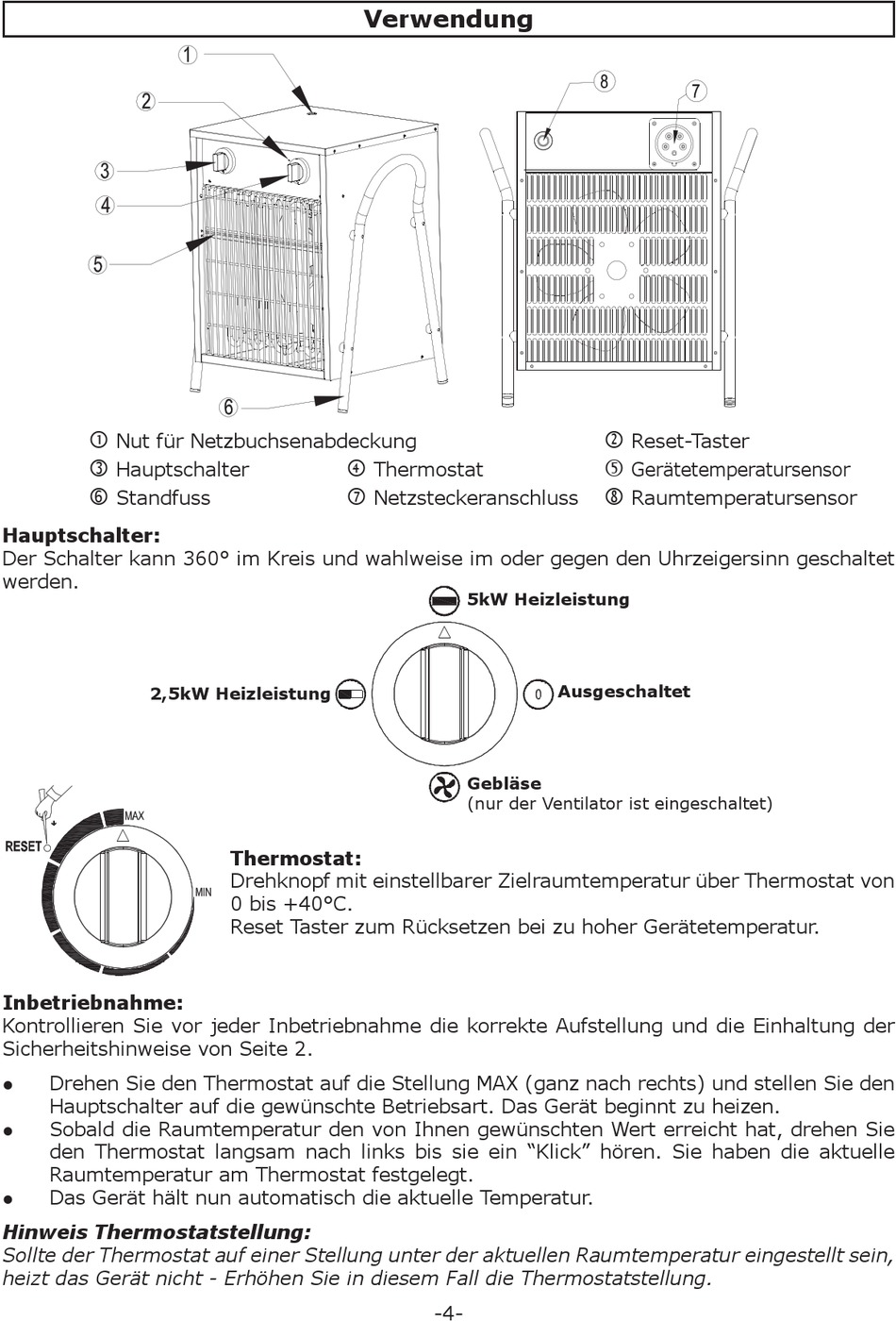 Verwendung

1
2
3
4
5
6
8
7

① Nut für Netzbuchsenabdeckung
② Reset-Taster
③ Hauptschalter
④ Thermostat
⑤ Gerätetemperatursensor
⑥ Standfuss
⑦ Netzsteckeranschluss
⑧ Raumtemperatursensor

Hauptschalter:
Der Schalter kann 360° im Kreis und wahlweise im oder gegen den Uhrzeigersinn geschaltet werden.

5kW Heizleistung

2,5kW Heizleistung

0 Ausgeschaltet

Gebläse
(nur der Ventilator ist eingeschaltet)

RESET
MAX
MIN

Thermostat:
Drehknopf mit einstellbarer Zielraumtemperatur über Thermostat von 0 bis +40°C.
Reset Taster zum Rücksetzen bei zu hoher Gerätetemperatur.

Inbetriebnahme:
Kontrollieren Sie vor jeder Inbetriebnahme die korrekte Aufstellung und die Einhaltung der Sicherheitshinweise von Seite 2.

● Drehen Sie den Thermostat auf die Stellung MAX (ganz nach rechts) und stellen Sie den Hauptschalter auf die gewünschte Betriebsart. Das Gerät beginnt zu heizen.
● Sobald die Raumtemperatur den von Ihnen gewünschten Wert erreicht hat, drehen Sie den Thermostat langsam nach links bis sie ein “Klick” hören. Sie haben die aktuelle Raumtemperatur am Thermostat festgelegt.
● Das Gerät hält nun automatisch die aktuelle Temperatur.

Hinweis Thermostatstellung:
Sollte der Thermostat auf einer Stellung unter der aktuellen Raumtemperatur eingestellt sein, heizt das Gerät nicht - Erhöhen Sie in diesem Fall die Thermostatstellung.

-4-