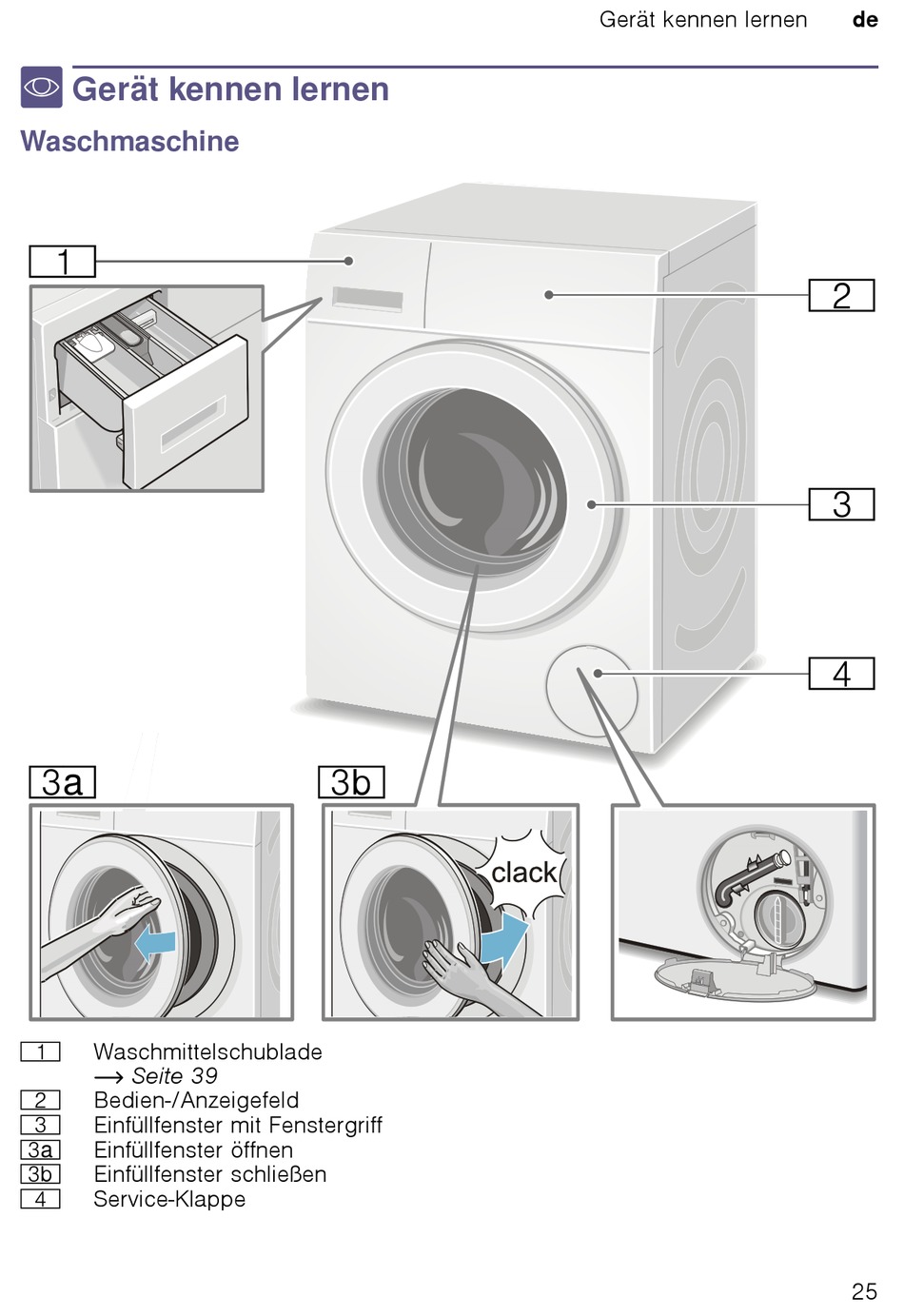 Gerät kennen lernen de

Gerät kennen lernen

Waschmaschine

1

2

3

4

3a

3b

clack

1 Waschmittelschublade
→ Seite 39
2 Bedien-/Anzeigefeld
3 Einfüllfenster mit Fenstergriff
3a Einfüllfenster öffnen
3b Einfüllfenster schließen
4 Service-Klappe

25