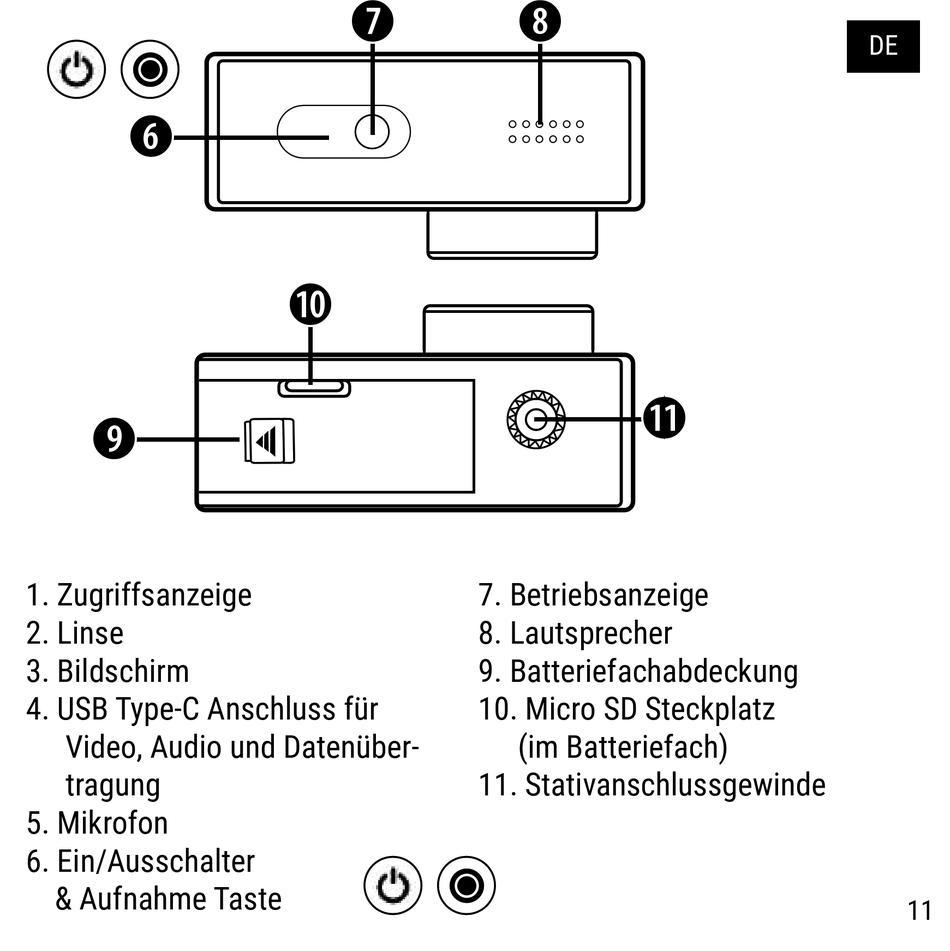 DE

7
8
6
10
9
11

1. Zugriffsanzeige
2. Linse
3. Bildschirm
4. USB Type-C Anschluss für Video, Audio und Datenübertragung
5. Mikrofon
6. Ein/Ausschalter & Aufnahme Taste

7. Betriebsanzeige
8. Lautsprecher
9. Batteriefachabdeckung
10. Micro SD Steckplatz (im Batteriefach)
11. Stativanschlussgewinde

11