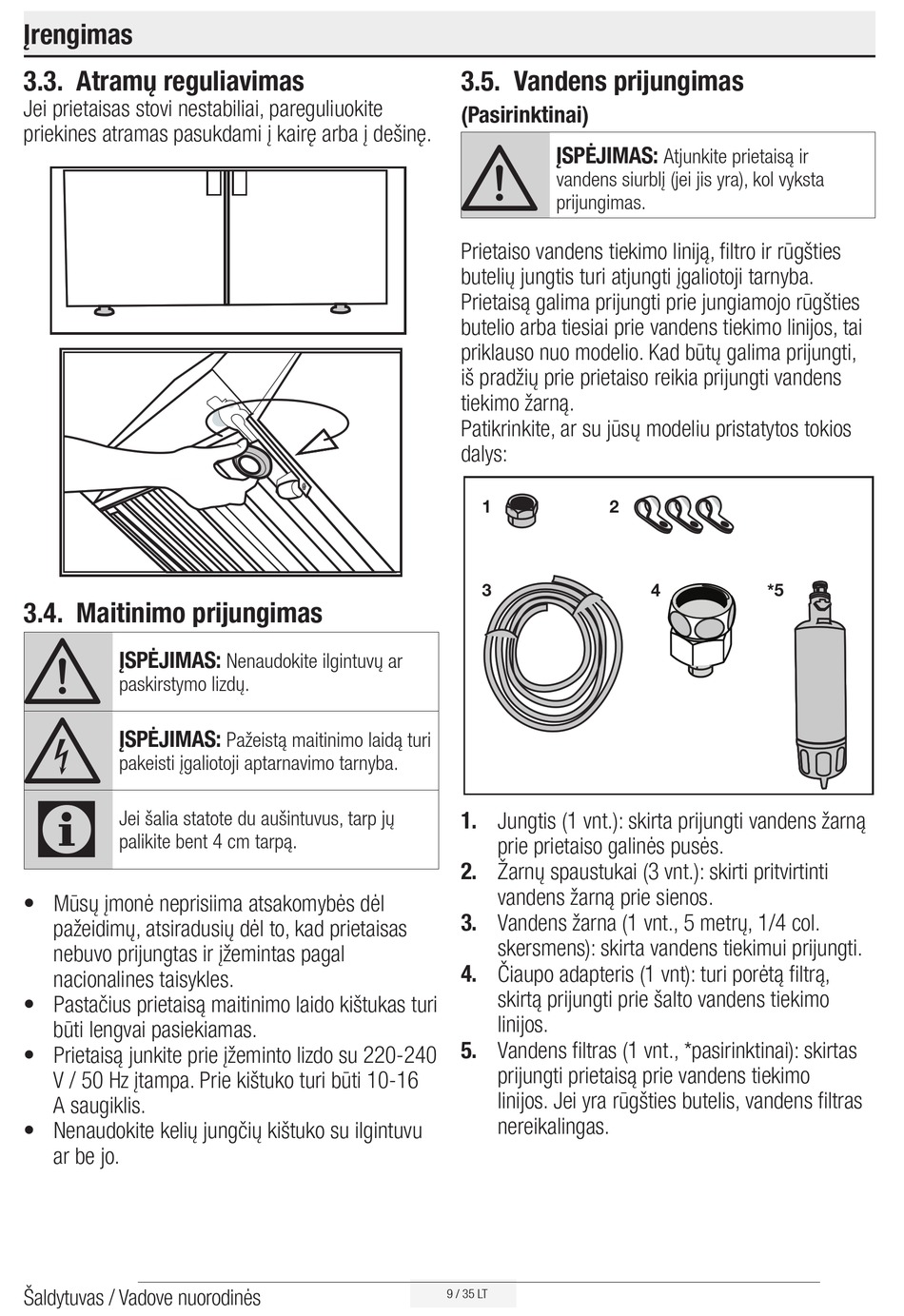 Įrengimas

3.3. Atramų reguliavimas

Jei prietaisas stovi nestabiliai, pareguliuokite priekines atramas pasukdami į kairę arba į dešinę.

3.4. Maitinimo prijungimas

ĮSPĖJIMAS: Nenaudokite ilgintuvų ar paskirstymo lizdų.

ĮSPĖJIMAS: Pažeistą maitinimo laidą turi pakeisti įgaliotoji aptarnavimo tarnyba.

Jei šalia statote du aušintuvus, tarp jų palikite bent 4 cm tarpą.

• Mūsų įmonė neprisiima atsakomybės dėl pažeidimų, atsiradusių dėl to, kad prietaisas nebuvo prijungtas ir įžemintas pagal nacionalines taisykles.
• Pastačius prietaisą maitinimo laido kištukas turi būti lengvai pasiekiamas.
• Prietaisą junkite prie įžeminto lizdo su 220-240 V / 50 Hz įtampa. Prie kištuko turi būti 10-16 A saugiklis.
• Nenaudokite kelių jungčių kištuko su ilgintuvu ar be jo.

3.5. Vandens prijungimas
(Pasirinktinai)

ĮSPĖJIMAS: Atjunkite prietaisą ir vandens siurblį (jei jis yra), kol vyksta prijungimas.

Prietaiso vandens tiekimo liniją, filtro ir rūgšties butelių jungtis turi atjungti įgaliotoji tarnyba. Prietaisą galima prijungti prie jungiamojo rūgšties butelio arba tiesiai prie vandens tiekimo linijos, tai priklauso nuo modelio. Kad būtų galima prijungti, iš pradžių prie prietaiso reikia prijungti vandens tiekimo žarną.
Patikrinkite, ar su jūsų modeliu pristatytos tokios dalys:

1 2 3 4 *5

1. Jungtis (1 vnt.): skirta prijungti vandens žarną prie prietaiso galinės pusės.
2. Žarnų spaustukai (3 vnt.): skirti pritvirtinti vandens žarną prie sienos.
3. Vandens žarna (1 vnt., 5 metrų, 1/4 col. skersmens): skirta vandens tiekimui prijungti.
4. Čiaupo adapteris (1 vnt): turi porėtą filtrą, skirtą prijungti prie šalto vandens tiekimo linijos.
5. Vandens filtras (1 vnt., *pasirinktinai): skirtas prijungti prietaisą prie vandens tiekimo linijos. Jei yra rūgšties butelis, vandens filtras nereikalingas.

Šaldytuvas / Vadove nuorodinės
9 / 35 LT