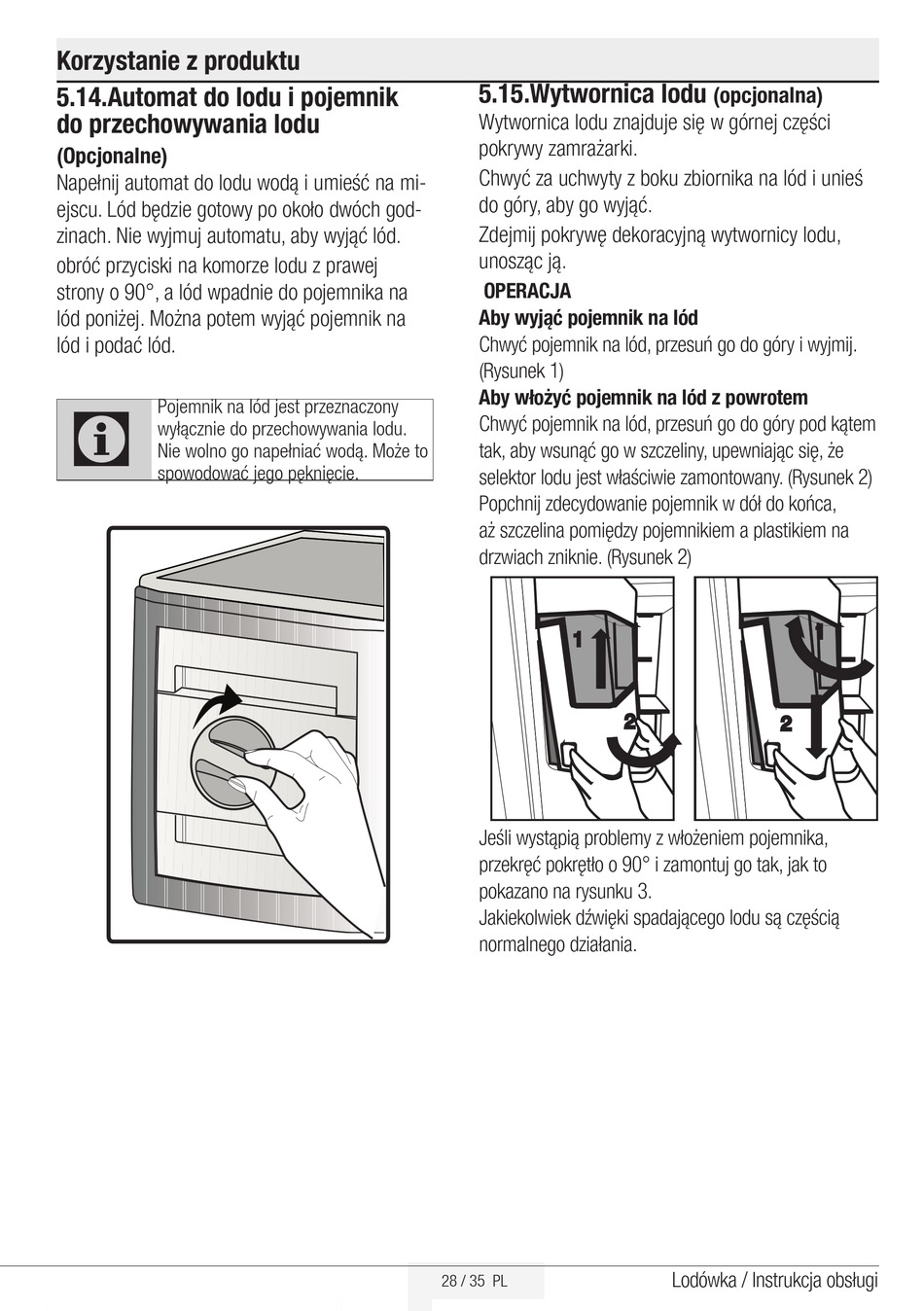 Korzystanie z produktu

5.14.Automat do lodu i pojemnik do przechowywania lodu

(Opcjonalne)

Napełnij automat do lodu wodą i umieść na miejscu. Lód będzie gotowy po około dwóch godzinach. Nie wyjmuj automatu, aby wyjąć lód.

obróć przyciski na komorze lodu z prawej strony o 90°, a lód wpadnie do pojemnika na lód poniżej. Można potem wyjąć pojemnik na lód i podać lód.

Pojemnik na lód jest przeznaczony wyłącznie do przechowywania lodu. Nie wolno go napełniać wodą. Może to spowodować jego pęknięcie.

5.15.Wytwornica lodu (opcjonalna)

Wytwornica lodu znajduje się w górnej części pokrywy zamrażarki.

Chwyć za uchwyty z boku zbiornika na lód i unieś do góry, aby go wyjąć.

Zdejmij pokrywę dekoracyjną wytwornicy lodu, unosząc ją.

OPERACJA

Aby wyjąć pojemnik na lód

Chwyć pojemnik na lód, przesuń go do góry i wyjmij. (Rysunek 1)

Aby włożyć pojemnik na lód z powrotem

Chwyć pojemnik na lód, przesuń go do góry pod kątem tak, aby wsunąć go w szczeliny, upewniając się, że selektor lodu jest właściwie zamontowany. (Rysunek 2)
Popchnij zdecydowanie pojemnik w dół do końca, aż szczelina pomiędzy pojemnikiem a plastikiem na drzwiach zniknie. (Rysunek 2)

1
2
1
2

Jeśli wystąpią problemy z włożeniem pojemnika, przekręć pokrętło o 90° i zamontuj go tak, jak to pokazano na rysunku 3.
Jakiekolwiek dźwięki spadającego lodu są częścią normalnego działania.

28 / 35 PL

Lodówka / Instrukcja obsługi