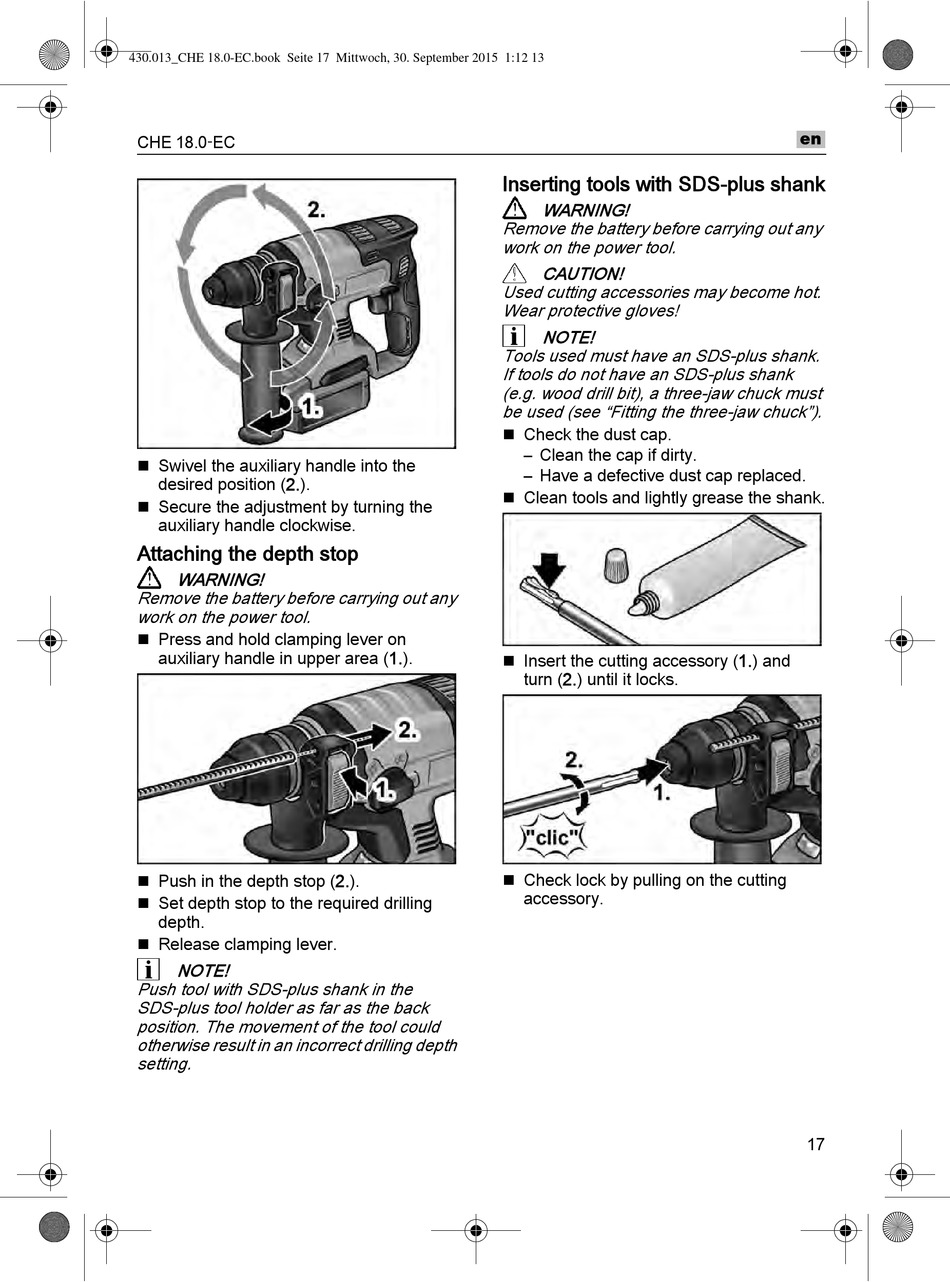 430.013_CHE 18.0-EC.book Seite 17 Mittwoch, 30. September 2015 1:12 13

CHE 18.0-EC

en

2.

1.

■ Swivel the auxiliary handle into the desired position (2.).

■ Secure the adjustment by turning the auxiliary handle clockwise.

Attaching the depth stop

WARNING!
Remove the battery before carrying out any work on the power tool.

■ Press and hold clamping lever on auxiliary handle in upper area (1.).

2.

1.

■ Push in the depth stop (2.).

■ Set depth stop to the required drilling depth.

■ Release clamping lever.

NOTE!
Push tool with SDS-plus shank in the SDS-plus tool holder as far as the back position. The movement of the tool could otherwise result in an incorrect drilling depth setting.

Inserting tools with SDS-plus shank

WARNING!
Remove the battery before carrying out any work on the power tool.

CAUTION!
Used cutting accessories may become hot. Wear protective gloves!

NOTE!
Tools used must have an SDS-plus shank. If tools do not have an SDS-plus shank (e.g. wood drill bit), a three-jaw chuck must be used (see “Fitting the three-jaw chuck”).

■ Check the dust cap.
– Clean the cap if dirty.
– Have a defective dust cap replaced.

■ Clean tools and lightly grease the shank.

■ Insert the cutting accessory (1.) and turn (2.) until it locks.

2.

1.

"clic"

■ Check lock by pulling on the cutting accessory.

17