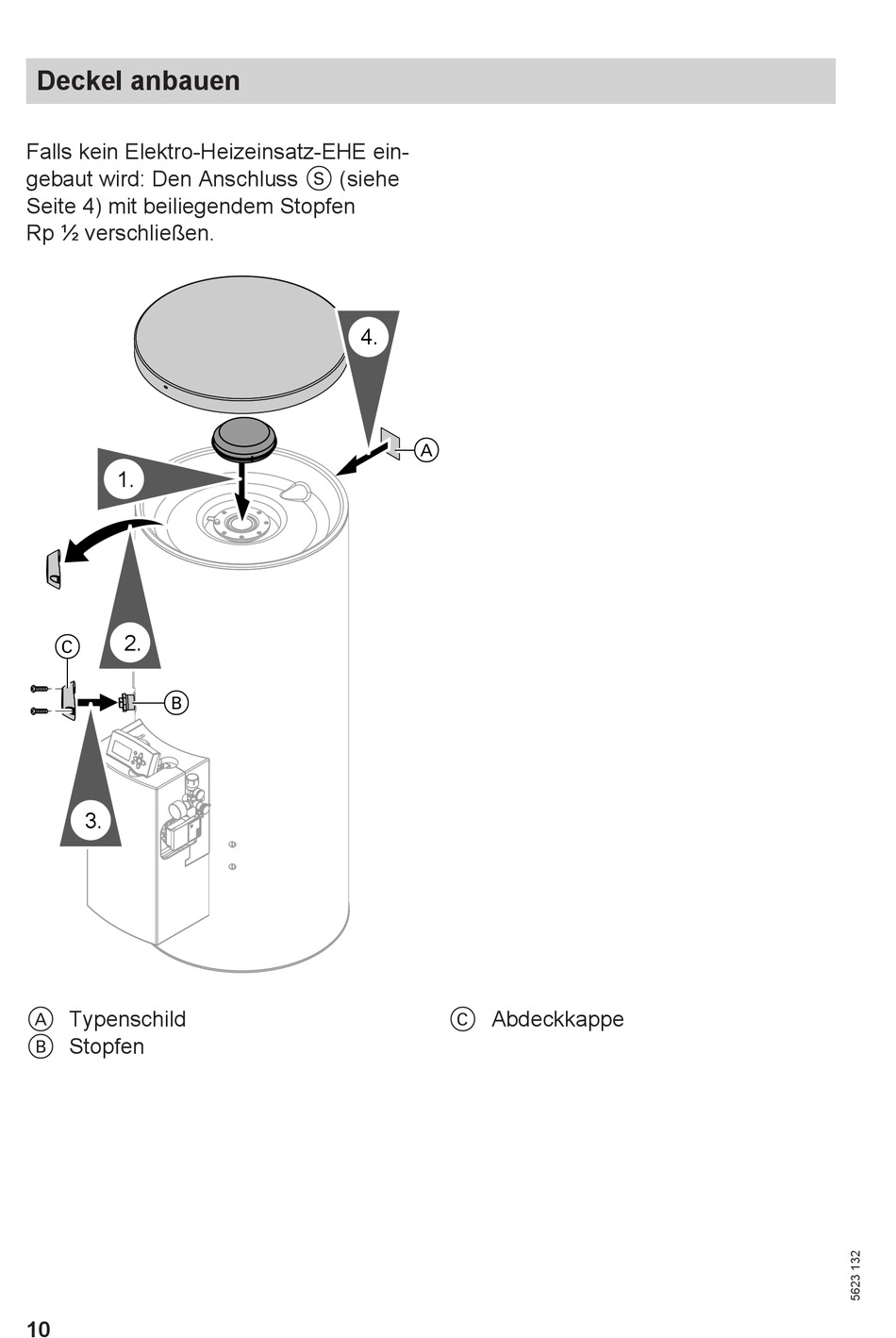 Deckel anbauen

Falls kein Elektro-Heizeinsatz-EHE eingebaut wird: Den Anschluss Ⓢ (siehe Seite 4) mit beiliegendem Stopfen Rp ½ verschließen.

4.
Ⓐ
1.
2.
Ⓒ
Ⓑ
3.

Ⓐ Typenschild
Ⓑ Stopfen

Ⓒ Abdeckkappe

5623 132

10