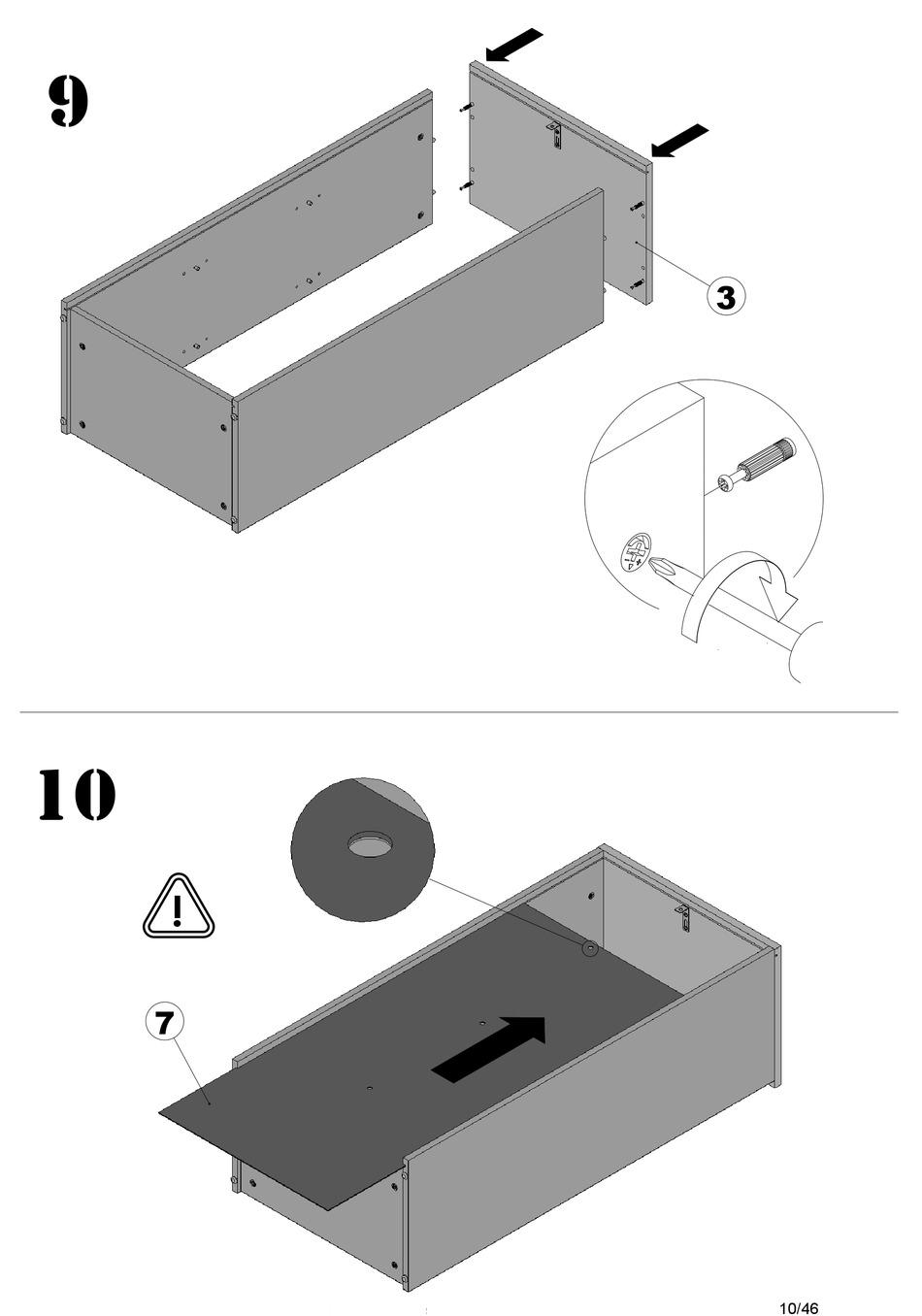 9

3

10

7

10/46