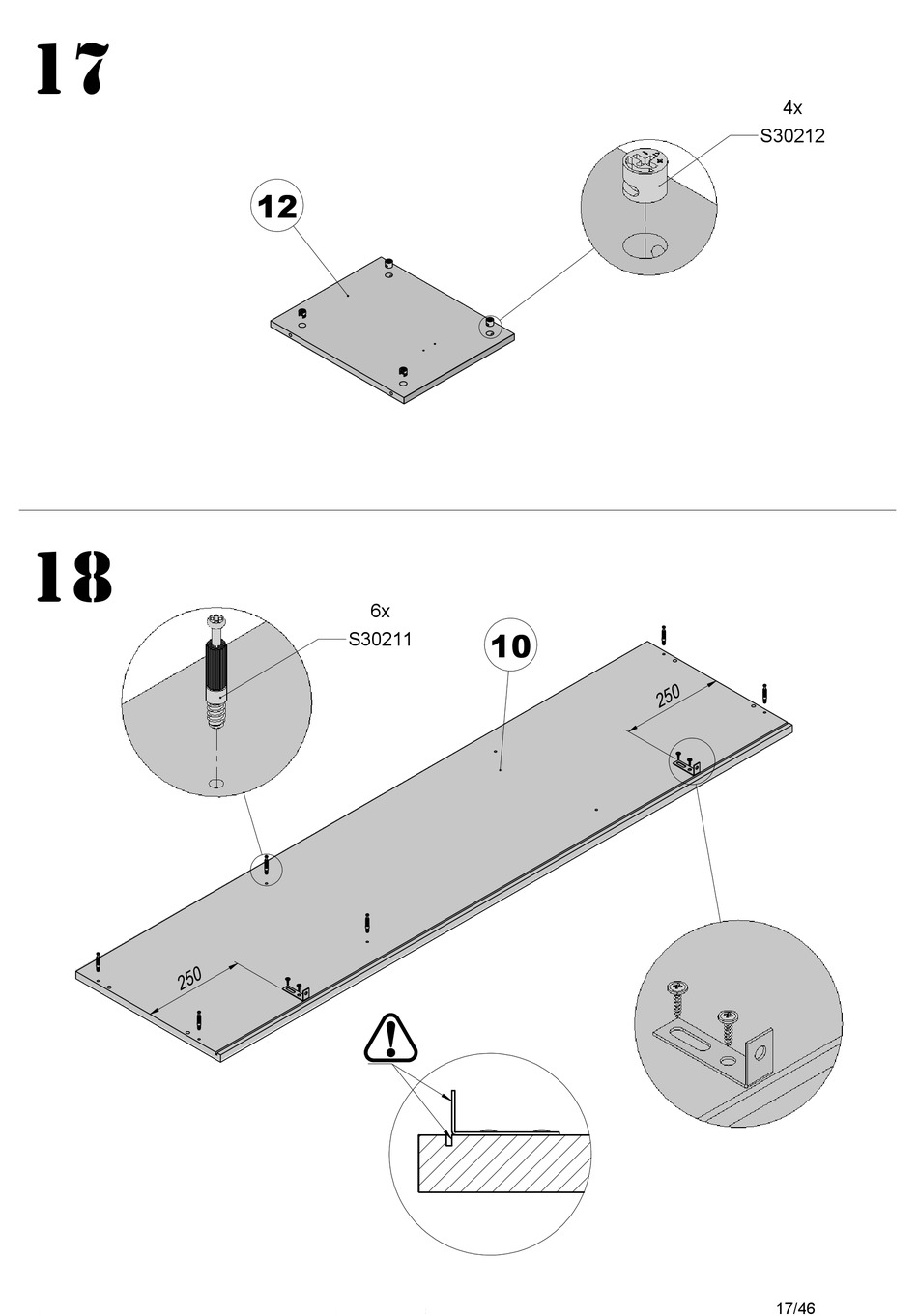 17

4x
S30212

12

18

6x
S30211

10

250

250

17/46