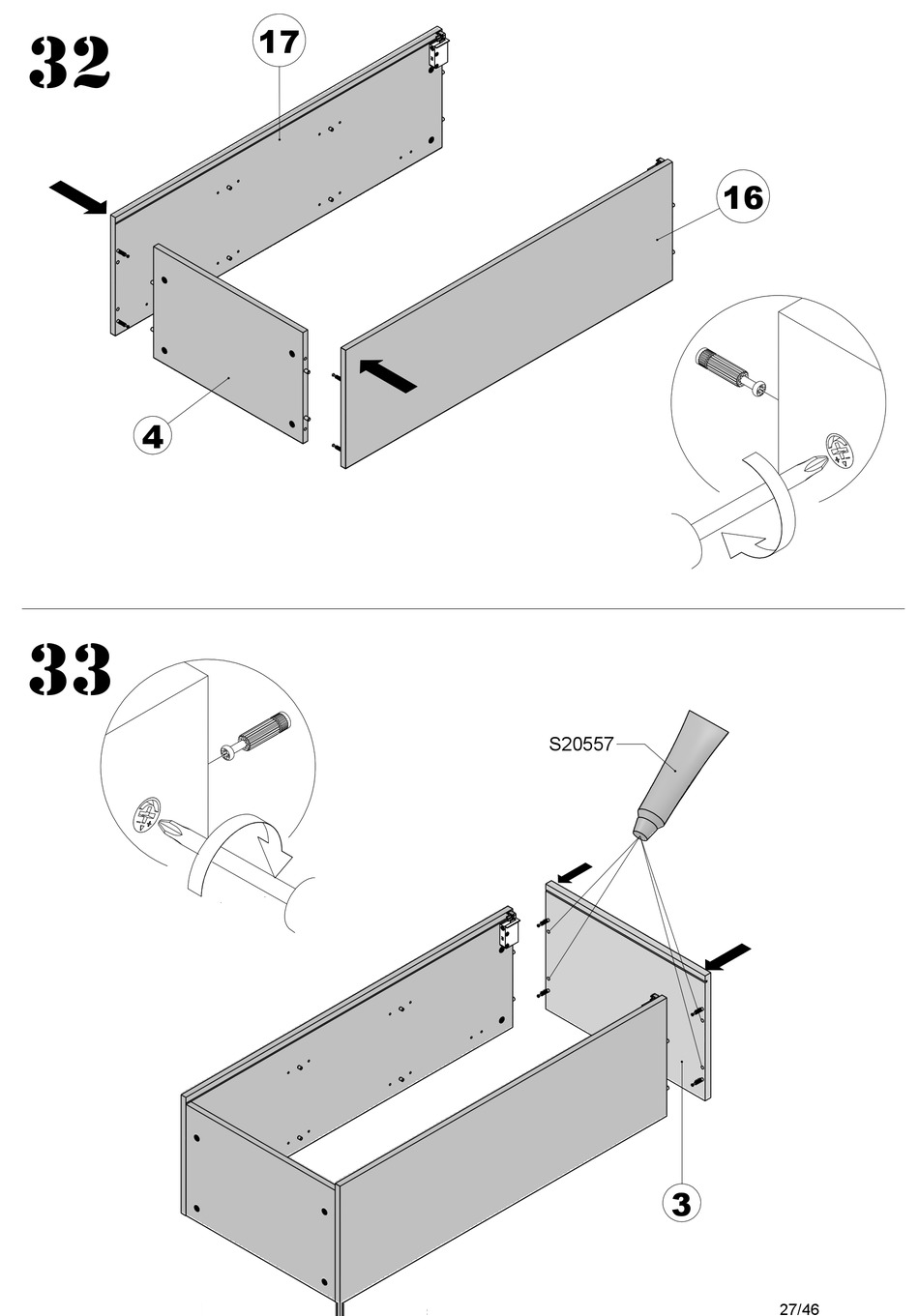 32

17

16

4

33

S20557

3

27/46