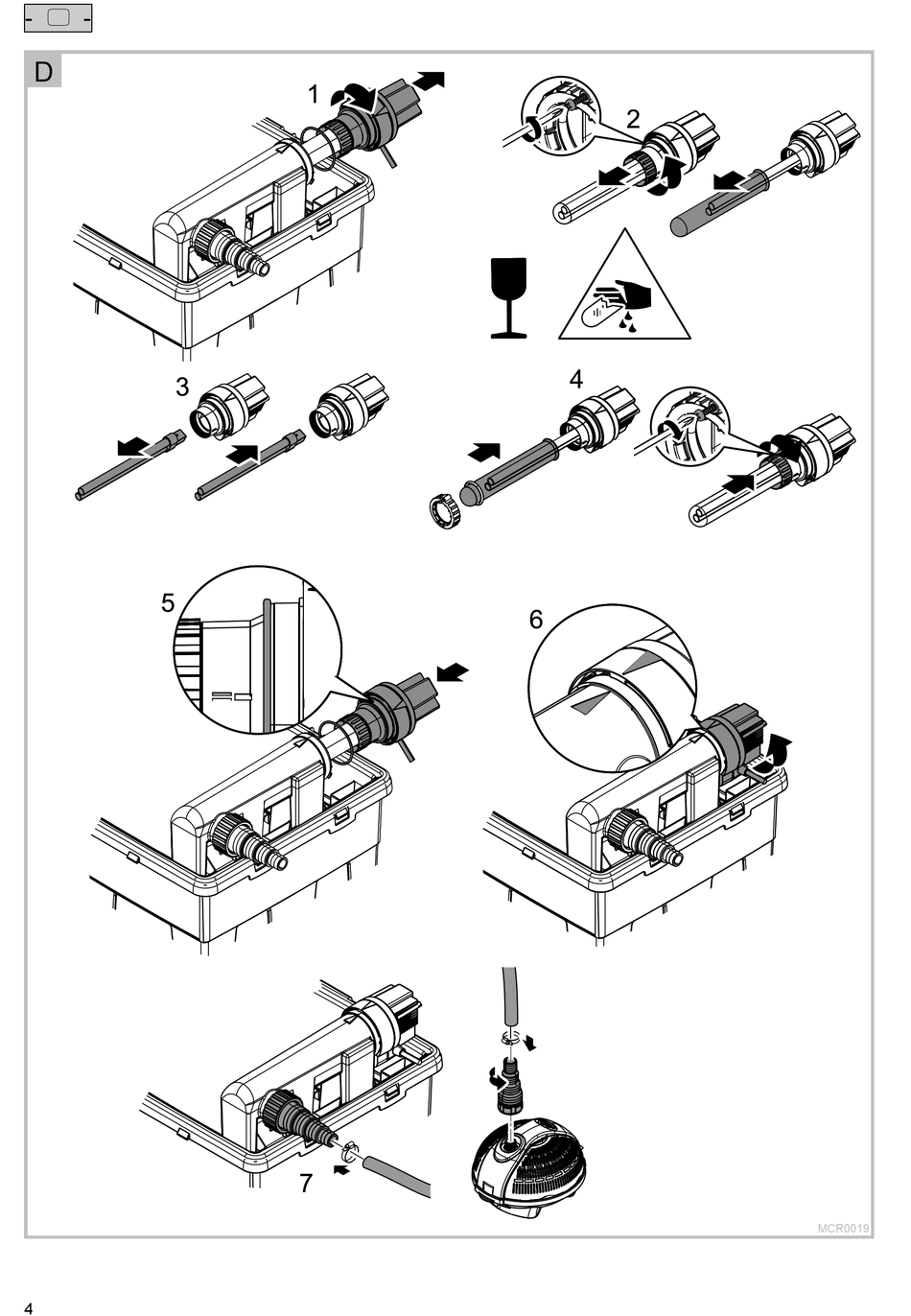 D

1

2

3

4

5

6

7

MCR0019

4