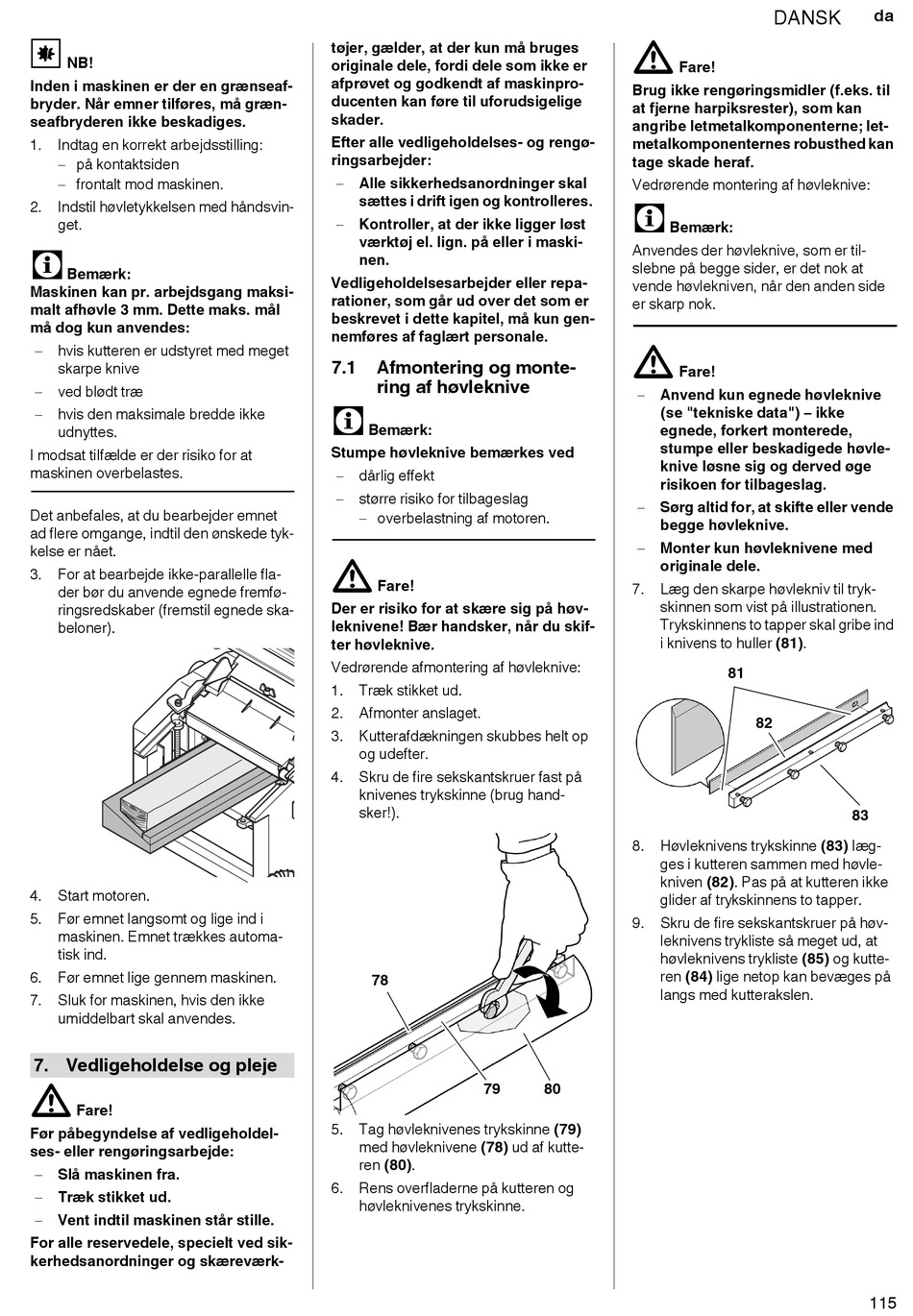 DANSK da

NB!

Inden i maskinen er der en grænseafbryder. Når emner tilføres, må grænseafbryderen ikke beskadiges.

1. Indtag en korrekt arbejdsstilling:
– på kontaktsiden
– frontalt mod maskinen.

2. Indstil høvletykkelsen med håndsvinget.

Bemærk:

Maskinen kan pr. arbejdsgang maksimalt afhøvle 3 mm. Dette maks. mål må dog kun anvendes:

– hvis kutteren er udstyret med meget skarpe knive
– ved blødt træ
– hvis den maksimale bredde ikke udnyttes.

I modsat tilfælde er der risiko for at maskinen overbelastes.

Det anbefales, at du bearbejder emnet ad flere omgange, indtil den ønskede tykkelse er nået.

3. For at bearbejde ikke-parallelle flader bør du anvende egnede fremføringsredskaber (fremstil egnede skabeloner).

4. Start motoren.
5. Før emnet langsomt og lige ind i maskinen. Emnet trækkes automatisk ind.
6. Før emnet lige gennem maskinen.
7. Sluk for maskinen, hvis den ikke umiddelbart skal anvendes.

7. Vedligeholdelse og pleje

Fare!

Før påbegyndelse af vedligeholdelses- eller rengøringsarbejde:

– Slå maskinen fra.
– Træk stikket ud.
– Vent indtil maskinen står stille.

For alle reservedele, specielt ved sikkerhedsanordninger og skæreværktøjer, gælder, at der kun må bruges originale dele, fordi dele som ikke er afprøvet og godkendt af maskinproducenten kan føre til uforudsigelige skader.

Efter alle vedligeholdelses- og rengøringsarbejder:

– Alle sikkerhedsanordninger skal sættes i drift igen og kontrolleres.
– Kontroller, at der ikke ligger løst værktøj el. lign. på eller i maskinen.

Vedligeholdelsesarbejder eller reparationer, som går ud over det som er beskrevet i dette kapitel, må kun gennemføres af faglært personale.

7.1 Afmontering og montering af høvleknive

Bemærk:

Stumpe høvleknive bemærkes ved

– dårlig effekt
– større risiko for tilbageslag
– overbelastning af motoren.

Fare!

Der er risiko for at skære sig på høvleknivene! Bær handsker, når du skifter høvleknive.

Vedrørende afmontering af høvleknive:

1. Træk stikket ud.
2. Afmonter anslaget.
3. Kutterafdækningen skubbes helt op og udefter.
4. Skru de fire sekskantskruer fast på knivenes trykskinne (brug handsker!).

78
79
80

5. Tag høvleknivenes trykskinne (79) med høvleknivene (78) ud af kutteren (80).
6. Rens overfladerne på kutteren og høvleknivenes trykskinne.

Fare!

Brug ikke rengøringsmidler (f.eks. til at fjerne harpiksrester), som kan angribe letmetalkomponenterne; letmetalkomponenternes robusthed kan tage skade heraf.

Vedrørende montering af høvleknive:

Bemærk:

Anvendes der høvleknive, som er tilslebne på begge sider, er det nok at vende høvlekniven, når den anden side er skarp nok.

Fare!

– Anvend kun egnede høvleknive (se "tekniske data") – ikke egnede, forkert monterede, stumpe eller beskadigede høvleknive løsne sig og derved øge risikoen for tilbageslag.
– Sørg altid for, at skifte eller vende begge høvleknive.
– Monter kun høvleknivene med originale dele.

7. Læg den skarpe høvlekniv til trykskinnen som vist på illustrationen. Trykskinnens to tapper skal gribe ind i knivens to huller (81).

81
82
83

8. Høvleknivens trykskinne (83) lægges i kutteren sammen med høvlekniven (82). Pas på at kutteren ikke glider af trykskinnens to tapper.
9. Skru de fire sekskantskruer på høvleknivens trykliste så meget ud, at høvleknivens trykliste (85) og kutteren (84) lige netop kan bevæges på langs med kutterakslen.

115