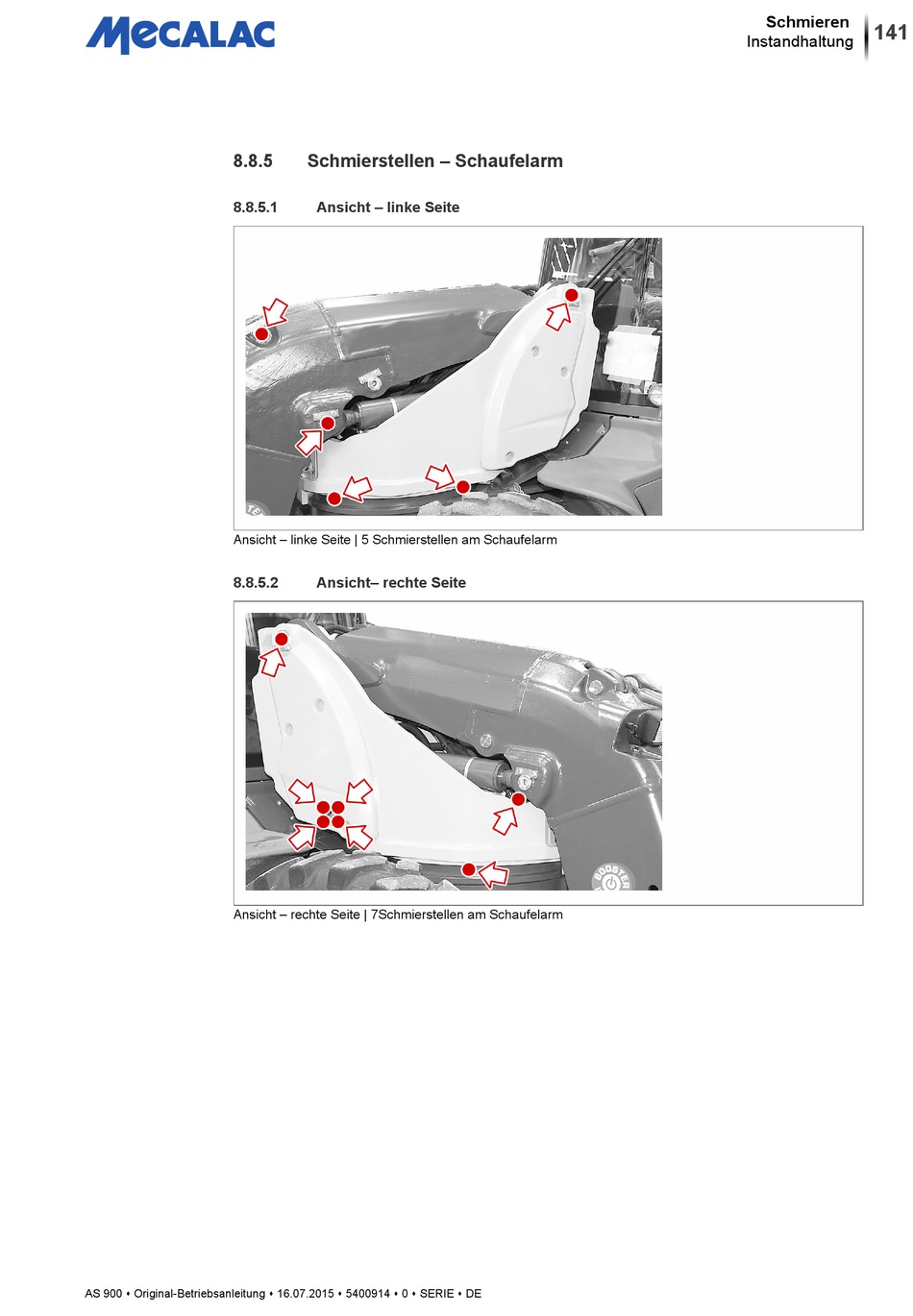 MECALAC

Schmieren
Instandhaltung
141

8.8.5 Schmierstellen – Schaufelarm

8.8.5.1 Ansicht – linke Seite

Ansicht – linke Seite | 5 Schmierstellen am Schaufelarm

8.8.5.2 Ansicht– rechte Seite

BOOSTER

Ansicht – rechte Seite | 7Schmierstellen am Schaufelarm

AS 900 • Original-Betriebsanleitung • 16.07.2015 • 5400914 • 0 • SERIE • DE