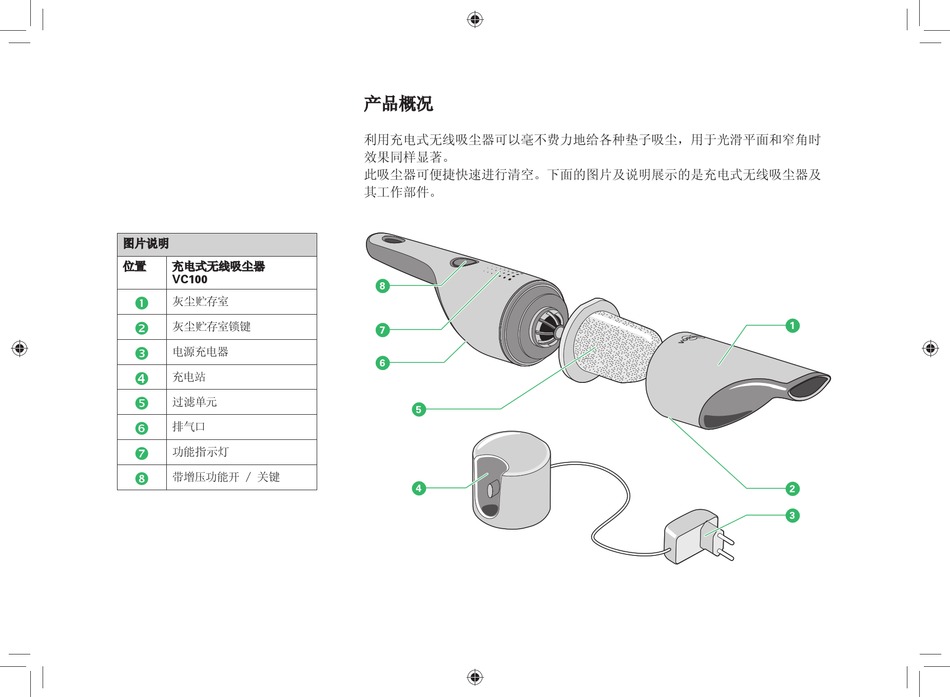 产品概况

利用充电式无线吸尘器可以毫不费力地给各种垫子吸尘，用于光滑平面和窄角时效果同样显著。
此吸尘器可便捷快速进行清空。下面的图片及说明展示的是充电式无线吸尘器及其工作部件。

| 图片说明 | |
|---|---|
| 位置 | 充电式无线吸尘器 VC100 |
| 1 | 灰尘贮存室 |
| 2 | 灰尘贮存室锁键 |
| 3 | 电源充电器 |
| 4 | 充电站 |
| 5 | 过滤单元 |
| 6 | 排气口 |
| 7 | 功能指示灯 |
| 8 | 带增压功能开 / 关键 |

8
7
6
5
4
1
2
3