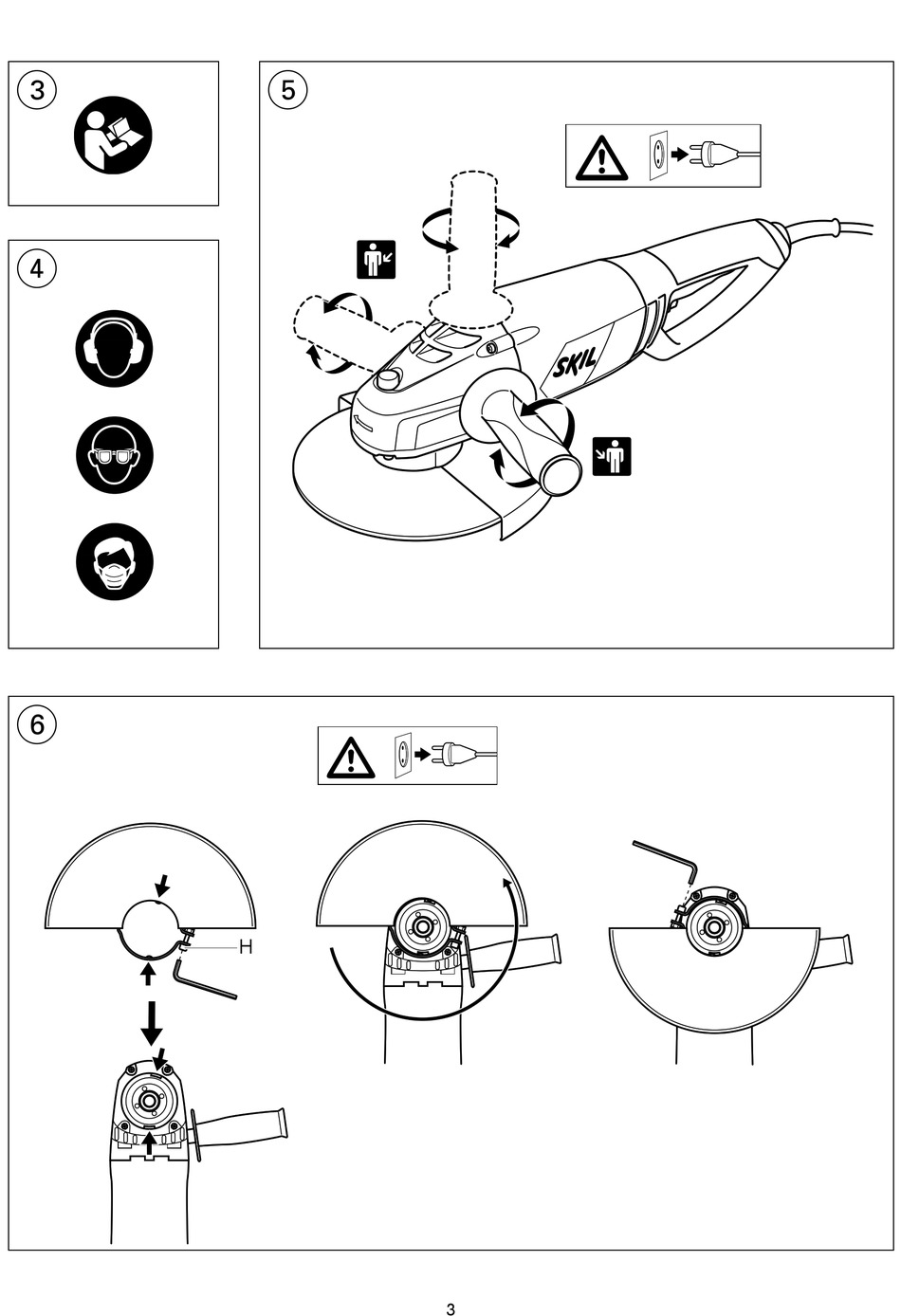 3

4

5

SKIL

6

H

3